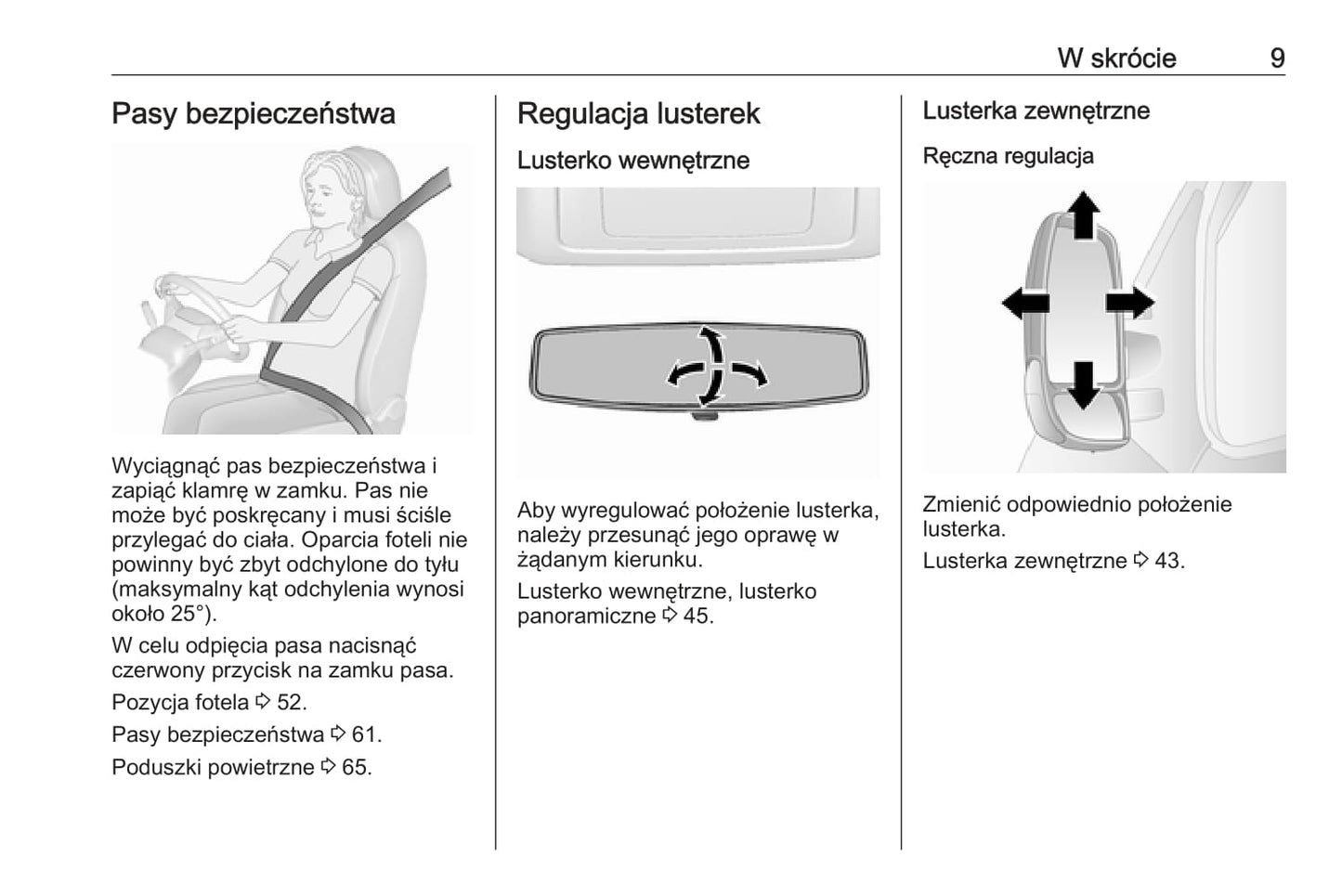 W skrócie 9

Pasy bezpieczeństwa

Wyciągnąć pas bezpieczeństwa i zapiąć klamrę w zamku. Pas nie może być poskręcany i musi ściśle przylegać do ciała. Oparcia foteli nie powinny być zbyt odchylone do tyłu (maksymalny kąt odchylenia wynosi około 25°).

W celu odpięcia pasa nacisnąć czerwony przycisk na zamku pasa.

Pozycja fotela ⇨ 52.

Pasy bezpieczeństwa ⇨ 61.

Poduszki powietrzne ⇨ 65.

Regulacja lusterek

Lusterko wewnętrzne

Aby wyregulować położenie lusterka, należy przesunąć jego oprawę w żądanym kierunku.

Lusterko wewnętrzne, lusterko panoramiczne ⇨ 45.

Lusterka zewnętrzne

Ręczna regulacja

Zmienić odpowiednio położenie lusterka.

Lusterka zewnętrzne ⇨ 43.