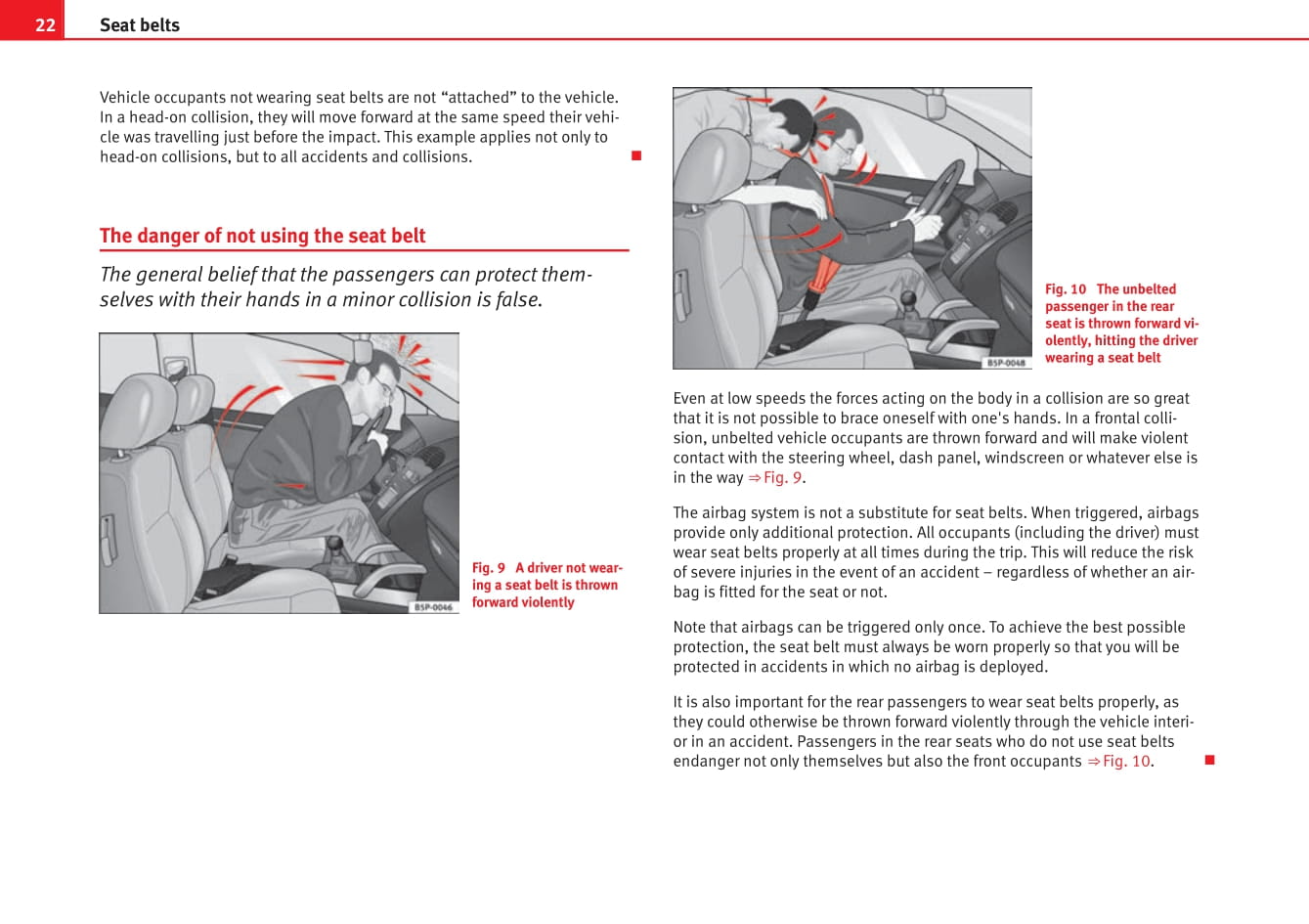 22 Seat belts

Vehicle occupants not wearing seat belts are not “attached” to the vehicle. In a head-on collision, they will move forward at the same speed their vehicle was travelling just before the impact. This example applies not only to head-on collisions, but to all accidents and collisions.

The danger of not using the seat belt

The general belief that the passengers can protect themselves with their hands in a minor collision is false.

B5P-0046

Fig. 9 A driver not wearing a seat belt is thrown forward violently

B5P-0048

Fig. 10 The unbelted passenger in the rear seat is thrown forward violently, hitting the driver wearing a seat belt

Even at low speeds the forces acting on the body in a collision are so great that it is not possible to brace oneself with one's hands. In a frontal collision, unbelted vehicle occupants are thrown forward and will make violent contact with the steering wheel, dash panel, windscreen or whatever else is in the way ⇒ Fig. 9.

The airbag system is not a substitute for seat belts. When triggered, airbags provide only additional protection. All occupants (including the driver) must wear seat belts properly at all times during the trip. This will reduce the risk of severe injuries in the event of an accident – regardless of whether an airbag is fitted for the seat or not.

Note that airbags can be triggered only once. To achieve the best possible protection, the seat belt must always be worn properly so that you will be protected in accidents in which no airbag is deployed.

It is also important for the rear passengers to wear seat belts properly, as they could otherwise be thrown forward violently through the vehicle interior in an accident. Passengers in the rear seats who do not use seat belts endanger not only themselves but also the front occupants ⇒ Fig. 10.