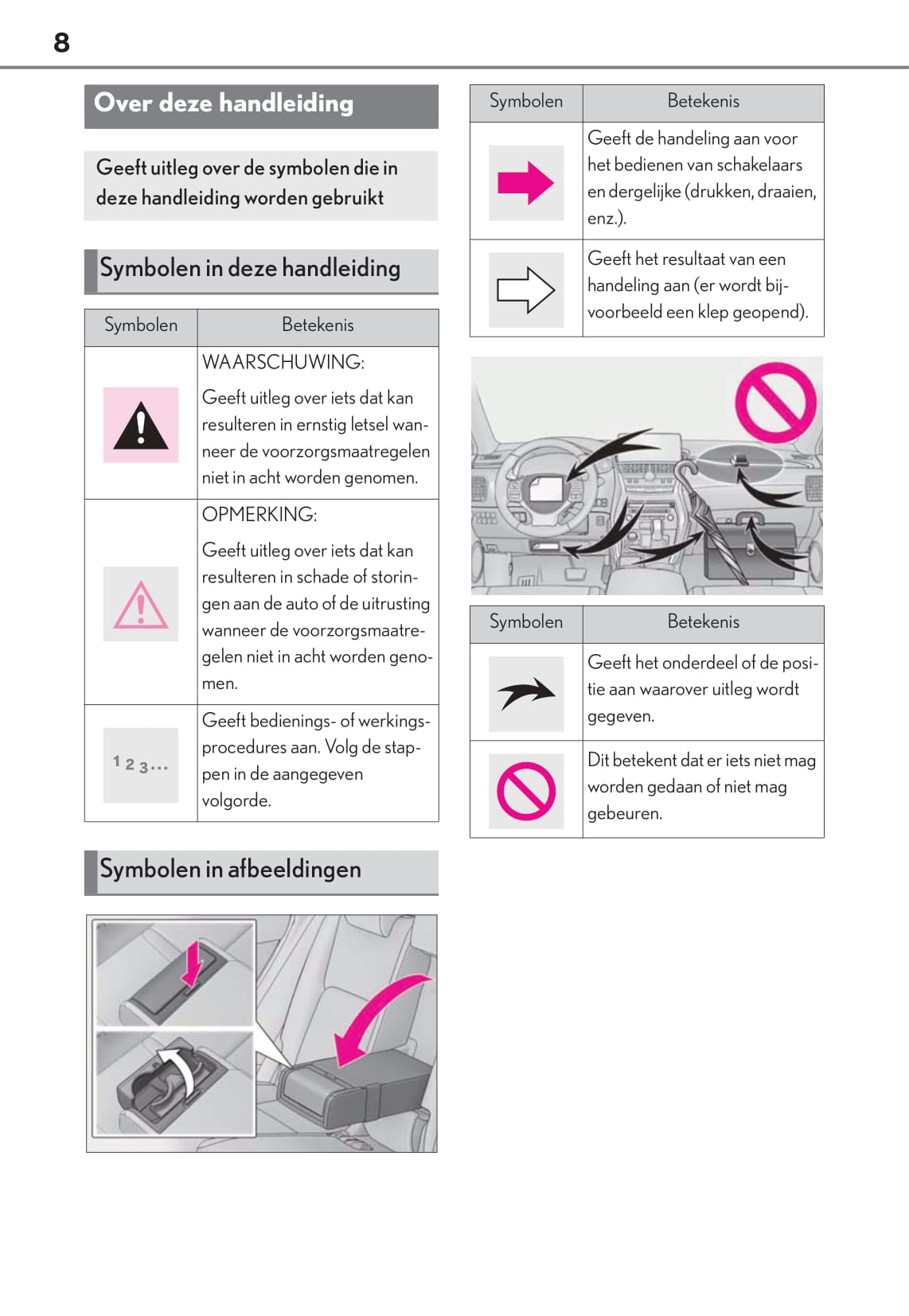 8

Over deze handleiding

Geeft uitleg over de symbolen die in deze handleiding worden gebruikt

Symbolen in deze handleiding

| Symbolen | Betekenis |
|---|---|
| | WAARSCHUWING: Geeft uitleg over iets dat kan resulteren in ernstig letsel wanneer de voorzorgsmaatregelen niet in acht worden genomen. |
| | OPMERKING: Geeft uitleg over iets dat kan resulteren in schade of storingen aan de auto of de uitrusting wanneer de voorzorgsmaatregelen niet in acht worden genomen. |
| 1 2 3... | Geeft bedienings- of werkingsprocedures aan. Volg de stappen in de aangegeven volgorde. |

Symbolen in afbeeldingen

| Symbolen | Betekenis |
|---|---|
| | Geeft de handeling aan voor het bedienen van schakelaars en dergelijke (drukken, draaien, enz.). |
| | Geeft het resultaat van een handeling aan (er wordt bijvoorbeeld een klep geopend). |

| Symbolen | Betekenis |
|---|---|
| | Geeft het onderdeel of de positie aan waarover uitleg wordt gegeven. |
| | Dit betekent dat er iets niet mag worden gedaan of niet mag gebeuren. |