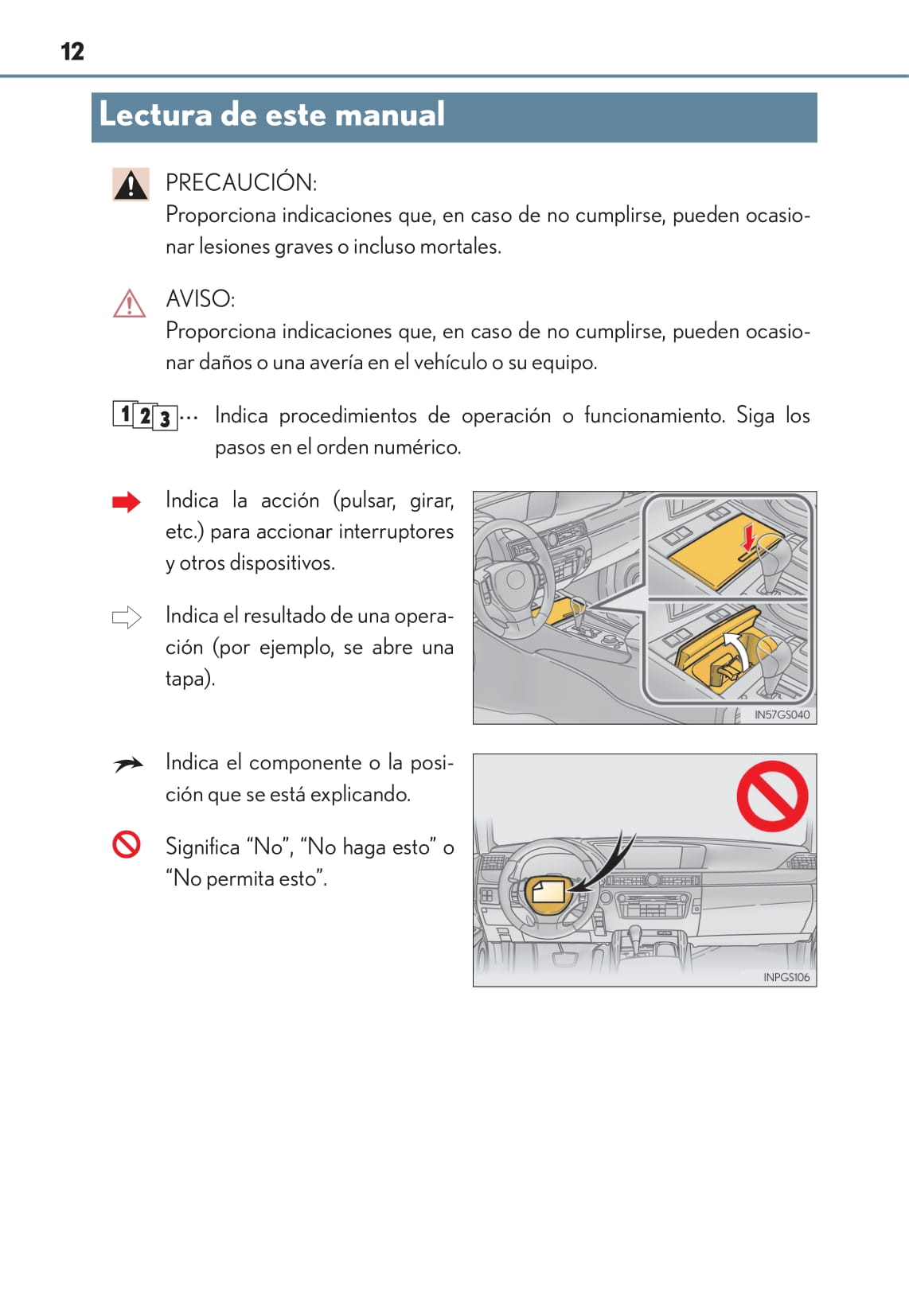 12

Lectura de este manual

PRECAUCIÓN:
Proporciona indicaciones que, en caso de no cumplirse, pueden ocasionar lesiones graves o incluso mortales.

AVISO:
Proporciona indicaciones que, en caso de no cumplirse, pueden ocasionar daños o una avería en el vehículo o su equipo.

1 2 3 ··· Indica procedimientos de operación o funcionamiento. Siga los pasos en el orden numérico.

Indica la acción (pulsar, girar, etc.) para accionar interruptores y otros dispositivos.

Indica el resultado de una operación (por ejemplo, se abre una tapa).

IN57GS040

Indica el componente o la posición que se está explicando.

Significa “No”, “No haga esto” o “No permita esto”.

INPGS106