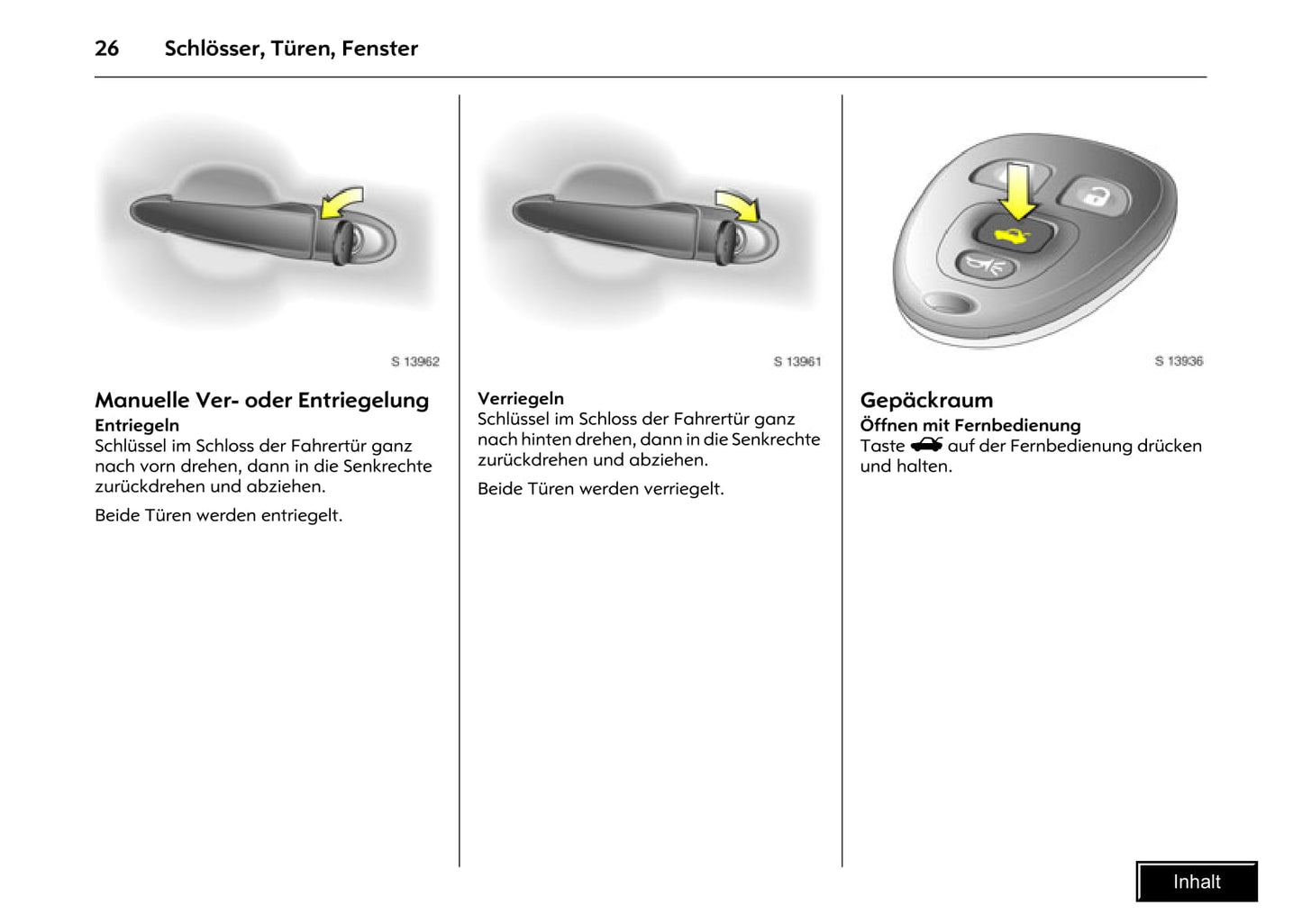 26 Schlösser, Türen, Fenster

S 13962

Manuelle Ver- oder Entriegelung
Entriegeln
Schlüssel im Schloss der Fahrertür ganz nach vorn drehen, dann in die Senkrechte zurückdrehen und abziehen.

Beide Türen werden entriegelt.

S 13961

Verriegeln
Schlüssel im Schloss der Fahrertür ganz nach hinten drehen, dann in die Senkrechte zurückdrehen und abziehen.

Beide Türen werden verriegelt.

S 13936

Gepäckraum
Öffnen mit Fernbedienung
Taste auf der Fernbedienung drücken und halten.

Inhalt