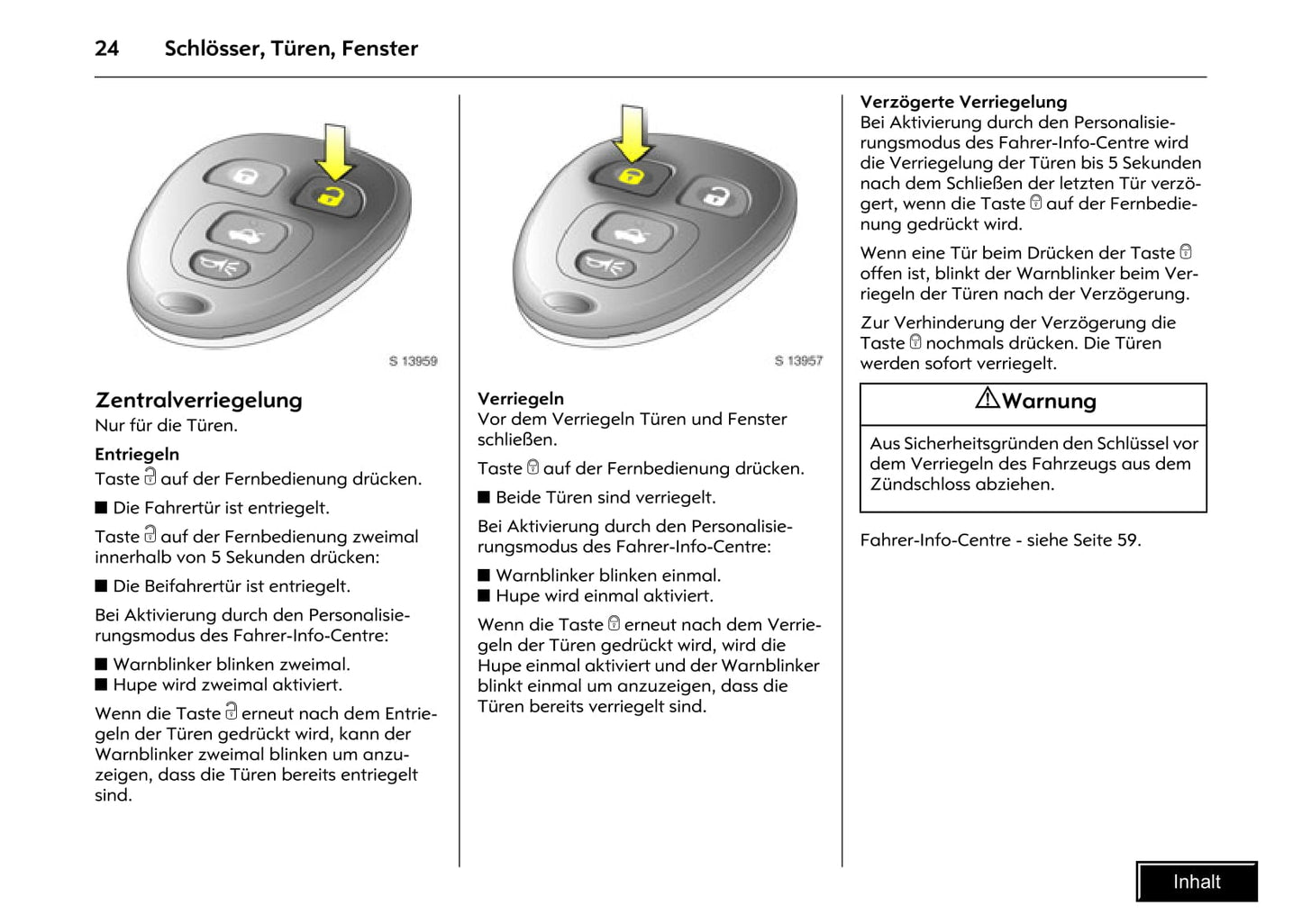 24 Schlösser, Türen, Fenster

S 13959

Zentralverriegelung
Nur für die Türen.

Entriegeln
Taste auf der Fernbedienung drücken.

■ Die Fahrertür ist entriegelt.

Taste auf der Fernbedienung zweimal innerhalb von 5 Sekunden drücken:

■ Die Beifahrertür ist entriegelt.

Bei Aktivierung durch den Personalisierungsmodus des Fahrer-Info-Centre:

■ Warnblinker blinken zweimal.
■ Hupe wird zweimal aktiviert.

Wenn die Taste erneut nach dem Entriegeln der Türen gedrückt wird, kann der Warnblinker zweimal blinken um anzuzeigen, dass die Türen bereits entriegelt sind.

S 13957

Verriegeln
Vor dem Verriegeln Türen und Fenster schließen.

Taste auf der Fernbedienung drücken.

■ Beide Türen sind verriegelt.

Bei Aktivierung durch den Personalisierungsmodus des Fahrer-Info-Centre:

■ Warnblinker blinken einmal.
■ Hupe wird einmal aktiviert.

Wenn die Taste erneut nach dem Verriegeln der Türen gedrückt wird, wird die Hupe einmal aktiviert und der Warnblinker blinkt einmal um anzuzeigen, dass die Türen bereits verriegelt sind.

Verzögerte Verriegelung
Bei Aktivierung durch den Personalisierungsmodus des Fahrer-Info-Centre wird die Verriegelung der Türen bis 5 Sekunden nach dem Schließen der letzten Tür verzögert, wenn die Taste auf der Fernbedienung gedrückt wird.

Wenn eine Tür beim Drücken der Taste offen ist, blinkt der Warnblinker beim Verriegeln der Türen nach der Verzögerung.

Zur Verhinderung der Verzögerung die Taste nochmals drücken. Die Türen werden sofort verriegelt.

Warnung

Aus Sicherheitsgründen den Schlüssel vor dem Verriegeln des Fahrzeugs aus dem Zündschloss abziehen.

Fahrer-Info-Centre - siehe Seite 59.

Inhalt