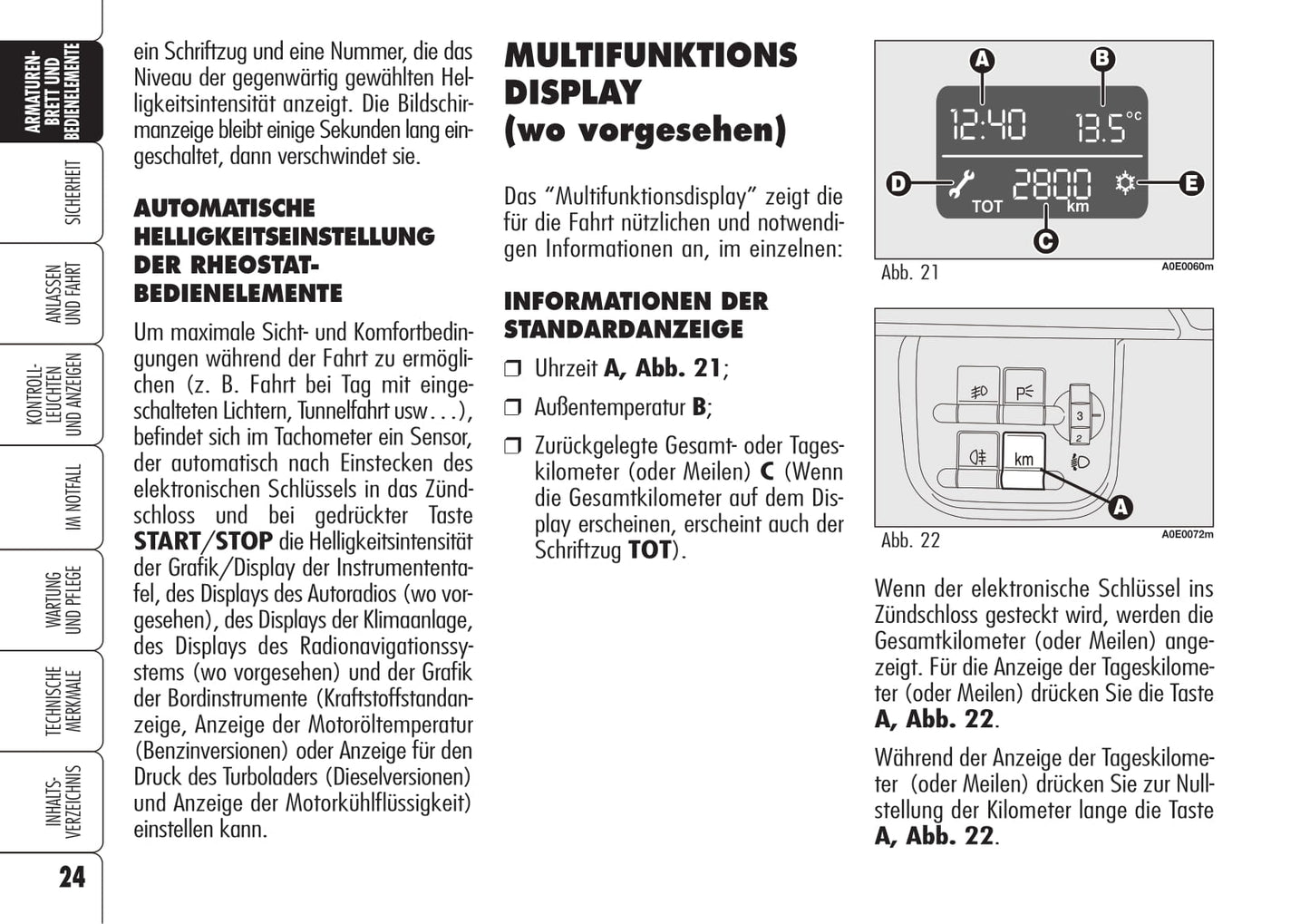 ARMATUREN-BRETT UND BEDIENELEMENTE

SICHERHEIT

ANLASSEN UND FAHRT

KONTROLL-LEUCHTEN UND ANZEIGEN

IM NOTFALL

WARTUNG UND PFLEGE

TECHNISCHE MERKMALE

INHALTS-VERZEICHNIS

24

ein Schriftzug und eine Nummer, die das Niveau der gegenwärtig gewählten Helligkeitsintensität anzeigt. Die Bildschirmanzeige bleibt einige Sekunden lang eingeschaltet, dann verschwindet sie.

AUTOMATISCHE HELLIGKEITSEINSTELLUNG DER RHEOSTAT-BEDIENELEMENTE

Um maximale Sicht- und Komfortbedingungen während der Fahrt zu ermöglichen (z. B. Fahrt bei Tag mit eingeschalteten Lichtern, Tunnelfahrt usw…), befindet sich im Tachometer ein Sensor, der automatisch nach Einstecken des elektronischen Schlüssels in das Zündschloss und bei gedrückter Taste START/STOP die Helligkeitsintensität der Grafik/Display der Instrumententafel, des Displays des Autoradios (wo vorgesehen), des Displays der Klimaanlage, des Displays des Radionavigationssystems (wo vorgesehen) und der Grafik der Bordinstrumente (Kraftstoffstandanzeige, Anzeige der Motoröltemperatur (Benzinversionen) oder Anzeige für den Druck des Turboladers (Dieselversionen) und Anzeige der Motorkühlflüssigkeit) einstellen kann.

MULTIFUNKTIONS DISPLAY (wo vorgesehen)

Das “Multifunktionsdisplay” zeigt die für die Fahrt nützlichen und notwendigen Informationen an, im einzelnen:

INFORMATIONEN DER STANDARDANZEIGE

❒ Uhrzeit A, Abb. 21;

❒ Außentemperatur B;

❒ Zurückgelegte Gesamt- oder Tageskilometer (oder Meilen) C (Wenn die Gesamtkilometer auf dem Display erscheinen, erscheint auch der Schriftzug TOT).

A B 12:40 13.5 °C D TOT 2800 km E C

Abb. 21 A0E0060m

3 2 km A

Abb. 22 A0E0072m

Wenn der elektronische Schlüssel ins Zündschloss gesteckt wird, werden die Gesamtkilometer (oder Meilen) angezeigt. Für die Anzeige der Tageskilometer (oder Meilen) drücken Sie die Taste A, Abb. 22.

Während der Anzeige der Tageskilometer (oder Meilen) drücken Sie zur Nullstellung der Kilometer lange die Taste A, Abb. 22.