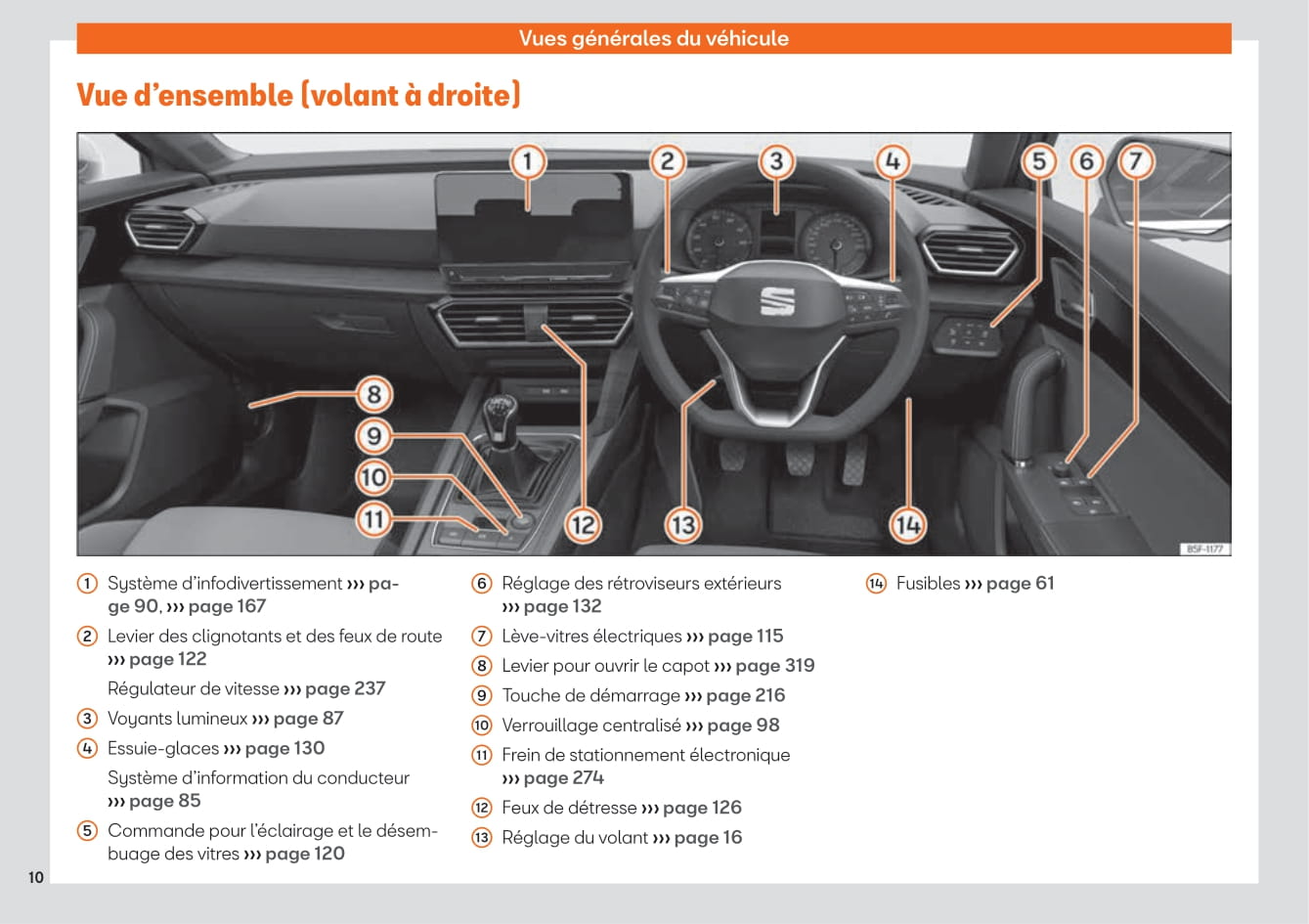 Vues générales du véhicule

Vue d'ensemble (volant à droite)

1 2 3 4 5 6 7 8 9 10 11 12 13 14

B5F-1177

1 Système d'infodivertissement ››› page 90, ››› page 167

2 Levier des clignotants et des feux de route ››› page 122

Régulateur de vitesse ››› page 237

3 Voyants lumineux ››› page 87

4 Essuie-glaces ››› page 130

Système d'information du conducteur ››› page 85

5 Commande pour l'éclairage et le désembuage des vitres ››› page 120

6 Réglage des rétroviseurs extérieurs ››› page 132

7 Lève-vitres électriques ››› page 115

8 Levier pour ouvrir le capot ››› page 319

9 Touche de démarrage ››› page 216

10 Verrouillage centralisé ››› page 98

11 Frein de stationnement électronique ››› page 274

12 Feux de détresse ››› page 126

13 Réglage du volant ››› page 16

14 Fusibles ››› page 61

10