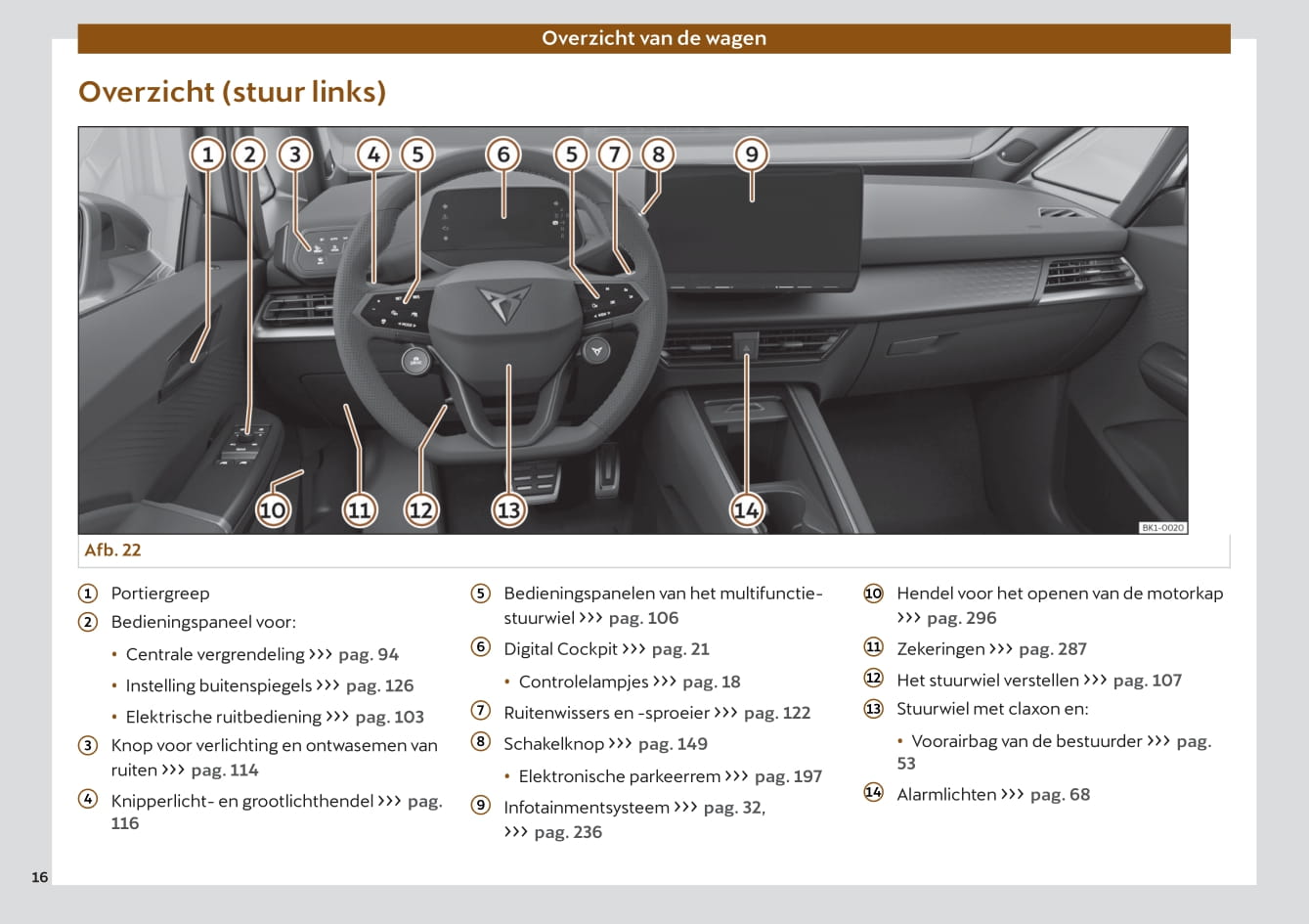 Overzicht van de wagen

Overzicht (stuur links)

1 2 3 4 5 6 5 7 8 9

10 11 12 13 14

BK1-0020

Afb. 22

1 Portiergreep

2 Bedieningspaneel voor:

• Centrale vergrendeling ››› pag. 94

• Instelling buitenspiegels ››› pag. 126

• Elektrische ruitbediening ››› pag. 103

3 Knop voor verlichting en ontwasemen van ruiten ››› pag. 114

4 Knipperlicht- en grootlichthendel ››› pag. 116

5 Bedieningspanelen van het multifunctiestuurwiel ››› pag. 106

6 Digital Cockpit ››› pag. 21

• Controlelampjes ››› pag. 18

7 Ruitenwissers en -sproeier ››› pag. 122

8 Schakelknop ››› pag. 149

• Elektronische parkeerrem ››› pag. 197

9 Infotainmentsysteem ››› pag. 32, ››› pag. 236

10 Hendel voor het openen van de motorkap ››› pag. 296

11 Zekeringen ››› pag. 287

12 Het stuurwiel verstellen ››› pag. 107

13 Stuurwiel met claxon en:

• Voorairbag van de bestuurder ››› pag. 53

14 Alarmlichten ››› pag. 68

16