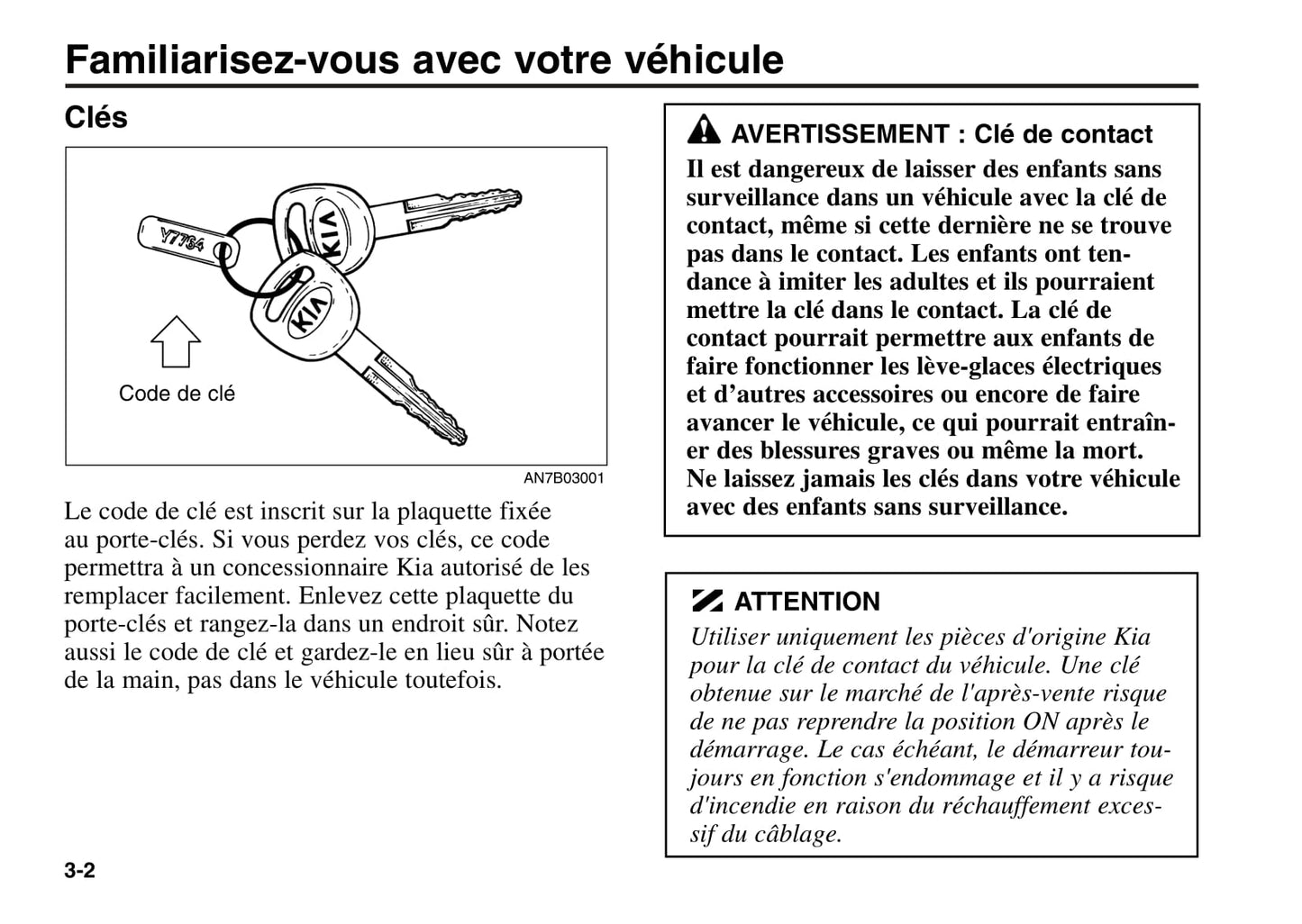 Familiarisez-vous avec votre véhicule

Clés

Y7764

KIA

KIA

Code de clé

AN7B03001

Le code de clé est inscrit sur la plaquette fixée au porte-clés. Si vous perdez vos clés, ce code permettra à un concessionnaire Kia autorisé de les remplacer facilement. Enlevez cette plaquette du porte-clés et rangez-la dans un endroit sûr. Notez aussi le code de clé et gardez-le en lieu sûr à portée de la main, pas dans le véhicule toutefois.

AVERTISSEMENT : Clé de contact

Il est dangereux de laisser des enfants sans surveillance dans un véhicule avec la clé de contact, même si cette dernière ne se trouve pas dans le contact. Les enfants ont tendance à imiter les adultes et ils pourraient mettre la clé dans le contact. La clé de contact pourrait permettre aux enfants de faire fonctionner les lève-glaces électriques et d'autres accessoires ou encore de faire avancer le véhicule, ce qui pourrait entraîner des blessures graves ou même la mort. Ne laissez jamais les clés dans votre véhicule avec des enfants sans surveillance.

ATTENTION

Utiliser uniquement les pièces d'origine Kia pour la clé de contact du véhicule. Une clé obtenue sur le marché de l'après-vente risque de ne pas reprendre la position ON après le démarrage. Le cas échéant, le démarreur toujours en fonction s'endommage et il y a risque d'incendie en raison du réchauffement excessif du câblage.

3-2