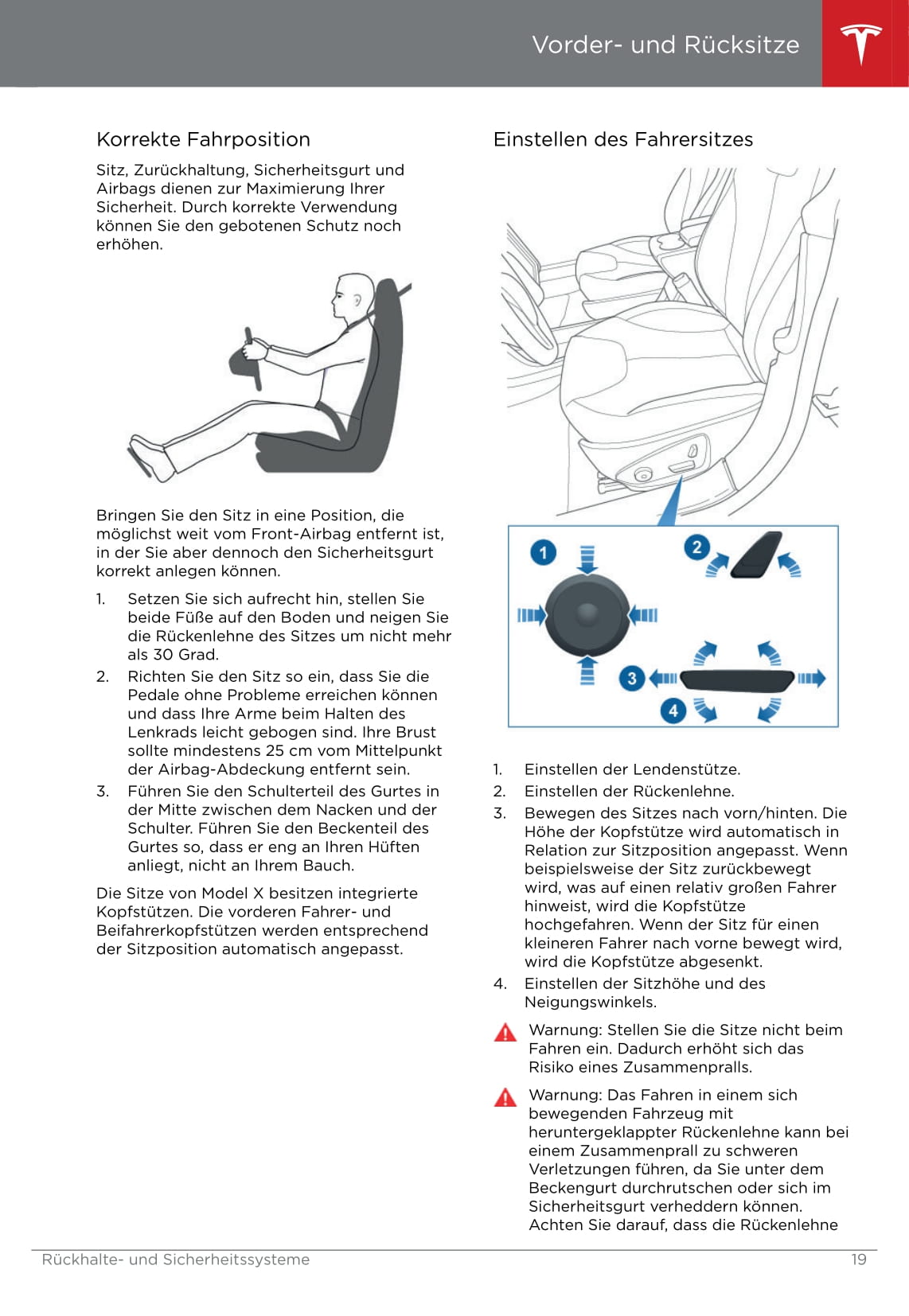 Vorder- und Rücksitze

Korrekte Fahrposition

Sitz, Zurückhaltung, Sicherheitsgurt und Airbags dienen zur Maximierung Ihrer Sicherheit. Durch korrekte Verwendung können Sie den gebotenen Schutz noch erhöhen.

Bringen Sie den Sitz in eine Position, die möglichst weit vom Front-Airbag entfernt ist, in der Sie aber dennoch den Sicherheitsgurt korrekt anlegen können.

1. Setzen Sie sich aufrecht hin, stellen Sie beide Füße auf den Boden und neigen Sie die Rückenlehne des Sitzes um nicht mehr als 30 Grad.
2. Richten Sie den Sitz so ein, dass Sie die Pedale ohne Probleme erreichen können und dass Ihre Arme beim Halten des Lenkrads leicht gebogen sind. Ihre Brust sollte mindestens 25 cm vom Mittelpunkt der Airbag-Abdeckung entfernt sein.
3. Führen Sie den Schulterteil des Gurtes in der Mitte zwischen dem Nacken und der Schulter. Führen Sie den Beckenteil des Gurtes so, dass er eng an Ihren Hüften anliegt, nicht an Ihrem Bauch.

Die Sitze von Model X besitzen integrierte Kopfstützen. Die vorderen Fahrer- und Beifahrerkopfstützen werden entsprechend der Sitzposition automatisch angepasst.

Einstellen des Fahrersitzes

1
2
3
4

1. Einstellen der Lendenstütze.
2. Einstellen der Rückenlehne.
3. Bewegen des Sitzes nach vorn/hinten. Die Höhe der Kopfstütze wird automatisch in Relation zur Sitzposition angepasst. Wenn beispielsweise der Sitz zurückbewegt wird, was auf einen relativ großen Fahrer hinweist, wird die Kopfstütze hochgefahren. Wenn der Sitz für einen kleineren Fahrer nach vorne bewegt wird, wird die Kopfstütze abgesenkt.
4. Einstellen der Sitzhöhe und des Neigungswinkels.

Warnung: Stellen Sie die Sitze nicht beim Fahren ein. Dadurch erhöht sich das Risiko eines Zusammenpralls.

Warnung: Das Fahren in einem sich bewegenden Fahrzeug mit heruntergeklappter Rückenlehne kann bei einem Zusammenprall zu schweren Verletzungen führen, da Sie unter dem Beckengurt durchrutschen oder sich im Sicherheitsgurt verheddern können. Achten Sie darauf, dass die Rückenlehne

Rückhalte- und Sicherheitssysteme 19