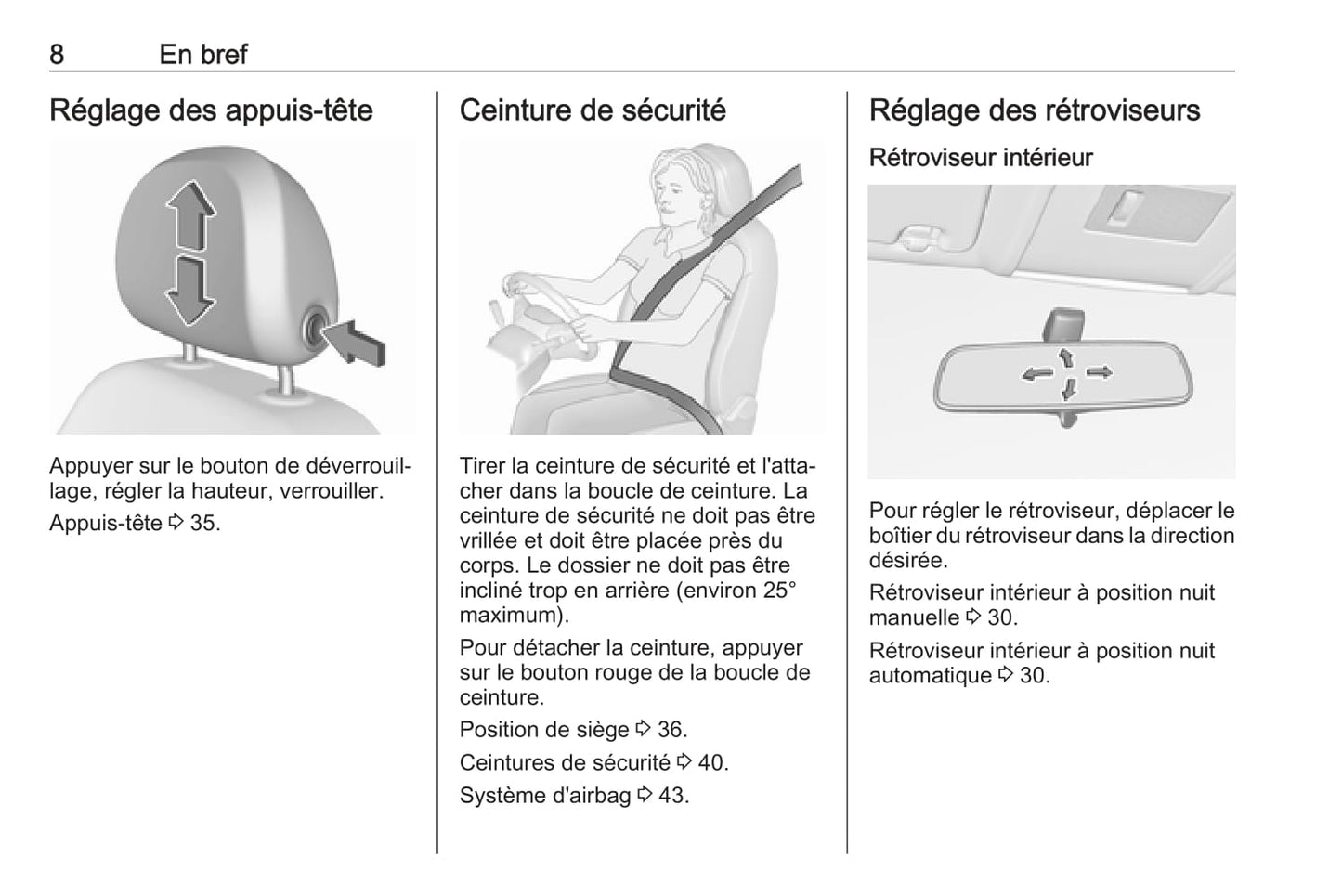 8 En bref

Réglage des appuis-tête

Appuyer sur le bouton de déverrouillage, régler la hauteur, verrouiller.

Appuis-tête ⇨ 35.

Ceinture de sécurité

Tirer la ceinture de sécurité et l'attacher dans la boucle de ceinture. La ceinture de sécurité ne doit pas être vrillée et doit être placée près du corps. Le dossier ne doit pas être incliné trop en arrière (environ 25° maximum).

Pour détacher la ceinture, appuyer sur le bouton rouge de la boucle de ceinture.

Position de siège ⇨ 36.

Ceintures de sécurité ⇨ 40.

Système d'airbag ⇨ 43.

Réglage des rétroviseurs

Rétroviseur intérieur

Pour régler le rétroviseur, déplacer le boîtier du rétroviseur dans la direction désirée.

Rétroviseur intérieur à position nuit manuelle ⇨ 30.

Rétroviseur intérieur à position nuit automatique ⇨ 30.