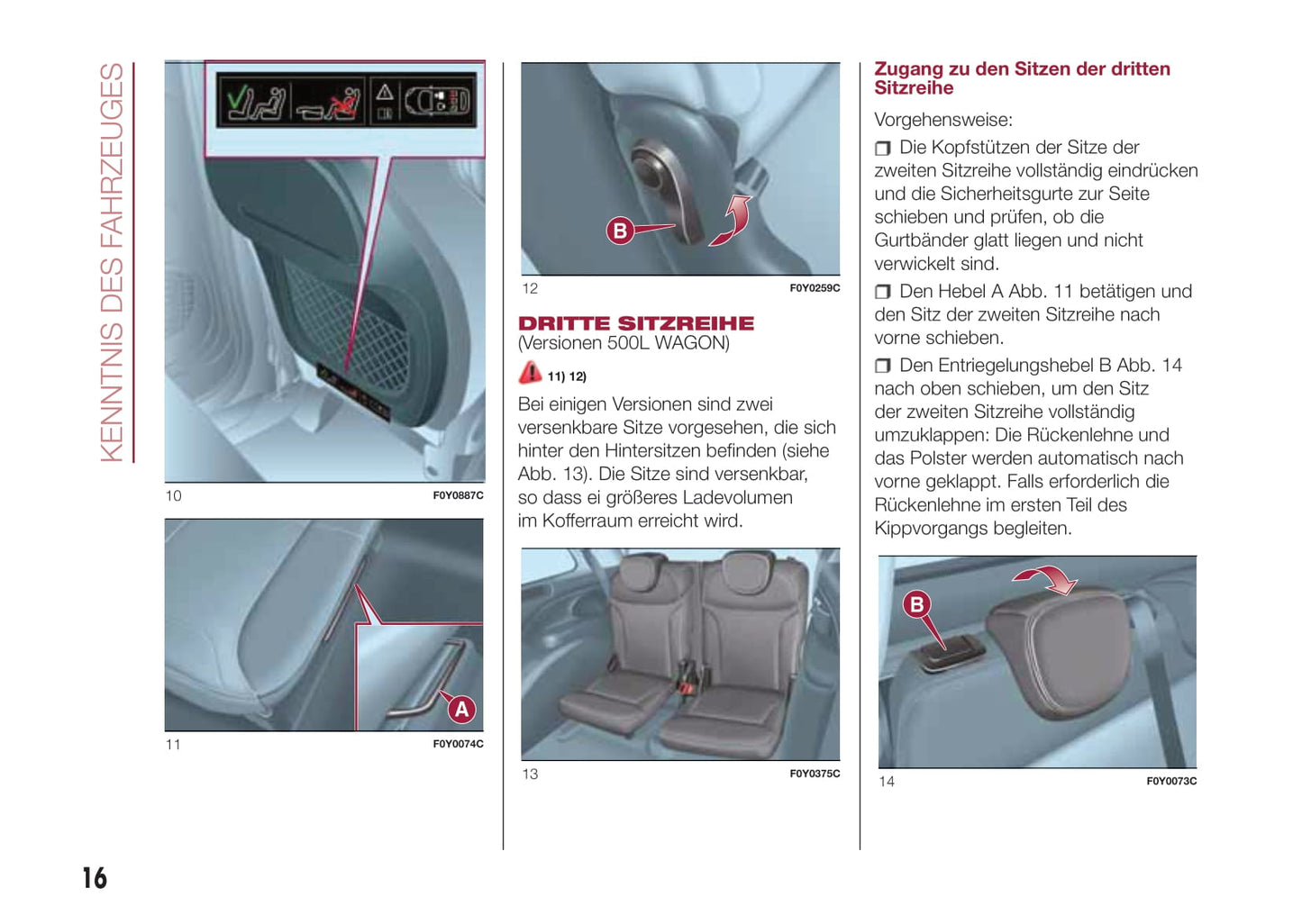 KENNTNIS DES FAHRZEUGES

10 F0Y0887C

A

11 F0Y0074C

B

12 F0Y0259C

DRITTE SITZREIHE
(Versionen 500L WAGON)

11) 12)

Bei einigen Versionen sind zwei versenkbare Sitze vorgesehen, die sich hinter den Hintersitzen befinden (siehe Abb. 13). Die Sitze sind versenkbar, so dass ei größeres Ladevolumen im Kofferraum erreicht wird.

13 F0Y0375C

Zugang zu den Sitzen der dritten Sitzreihe

Vorgehensweise:

❒ Die Kopfstützen der Sitze der zweiten Sitzreihe vollständig eindrücken und die Sicherheitsgurte zur Seite schieben und prüfen, ob die Gurtbänder glatt liegen und nicht verwickelt sind.

❒ Den Hebel A Abb. 11 betätigen und den Sitz der zweiten Sitzreihe nach vorne schieben.

❒ Den Entriegelungshebel B Abb. 14 nach oben schieben, um den Sitz der zweiten Sitzreihe vollständig umzuklappen: Die Rückenlehne und das Polster werden automatisch nach vorne geklappt. Falls erforderlich die Rückenlehne im ersten Teil des Kippvorgangs begleiten.

B

14 F0Y0073C

16