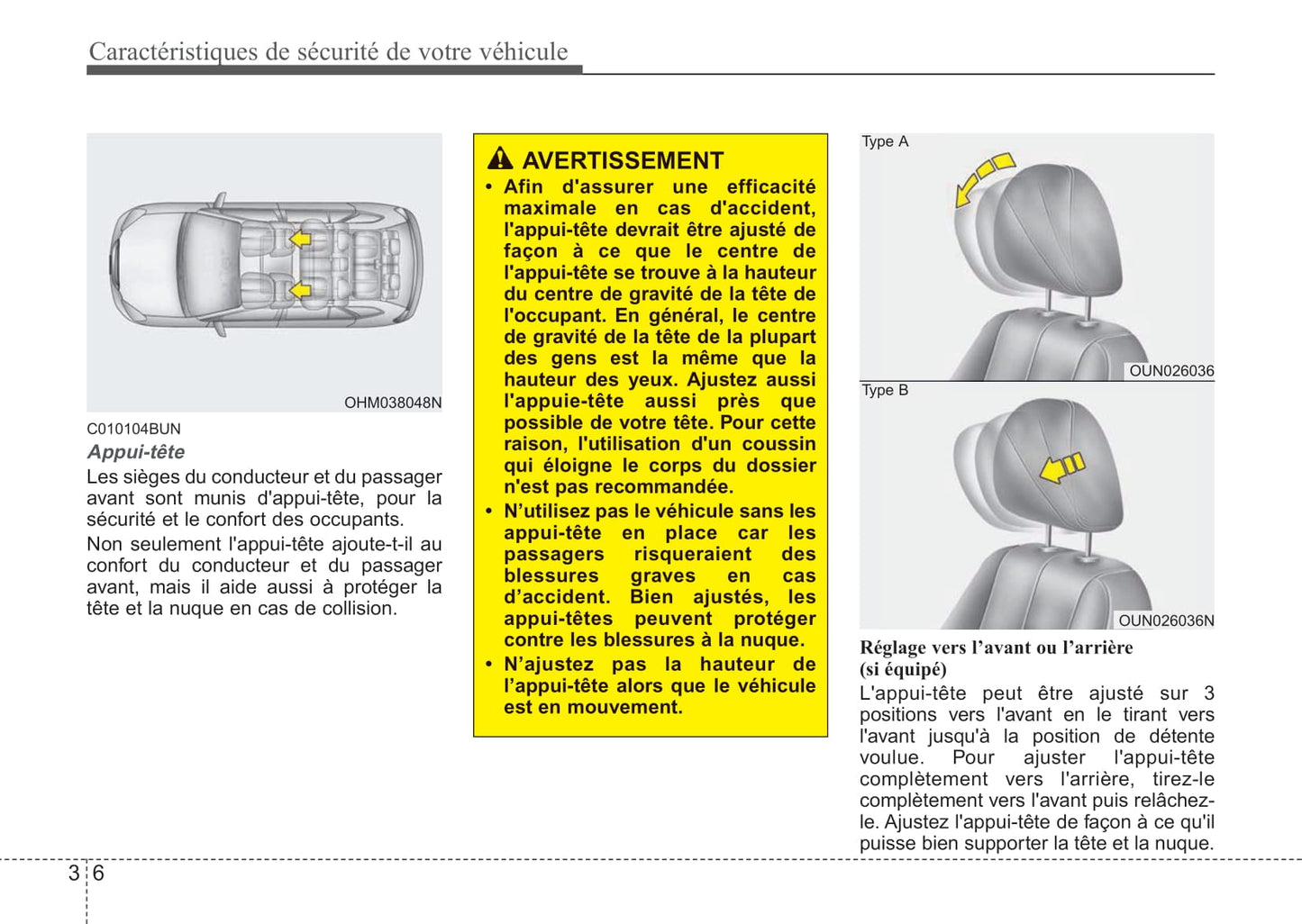 Caractéristiques de sécurité de votre véhicule

OHM038048N

C010104BUN
Appui-tête
Les sièges du conducteur et du passager avant sont munis d'appui-tête, pour la sécurité et le confort des occupants.

Non seulement l'appui-tête ajoute-t-il au confort du conducteur et du passager avant, mais il aide aussi à protéger la tête et la nuque en cas de collision.

AVERTISSEMENT
• Afin d'assurer une efficacité maximale en cas d'accident, l'appui-tête devrait être ajusté de façon à ce que le centre de l'appui-tête se trouve à la hauteur du centre de gravité de la tête de l'occupant. En général, le centre de gravité de la tête de la plupart des gens est la même que la hauteur des yeux. Ajustez aussi l'appuie-tête aussi près que possible de votre tête. Pour cette raison, l'utilisation d'un coussin qui éloigne le corps du dossier n'est pas recommandée.
• N'utilisez pas le véhicule sans les appui-tête en place car les passagers risqueraient des blessures graves en cas d'accident. Bien ajustés, les appui-têtes peuvent protéger contre les blessures à la nuque.
• N'ajustez pas la hauteur de l'appui-tête alors que le véhicule est en mouvement.

Type A
OUN026036
Type B
OUN026036N

Réglage vers l'avant ou l'arrière (si équipé)
L'appui-tête peut être ajusté sur 3 positions vers l'avant en le tirant vers l'avant jusqu'à la position de détente voulue. Pour ajuster l'appui-tête complètement vers l'arrière, tirez-le complètement vers l'avant puis relâchez-le. Ajustez l'appui-tête de façon à ce qu'il puisse bien supporter la tête et la nuque.

3 6