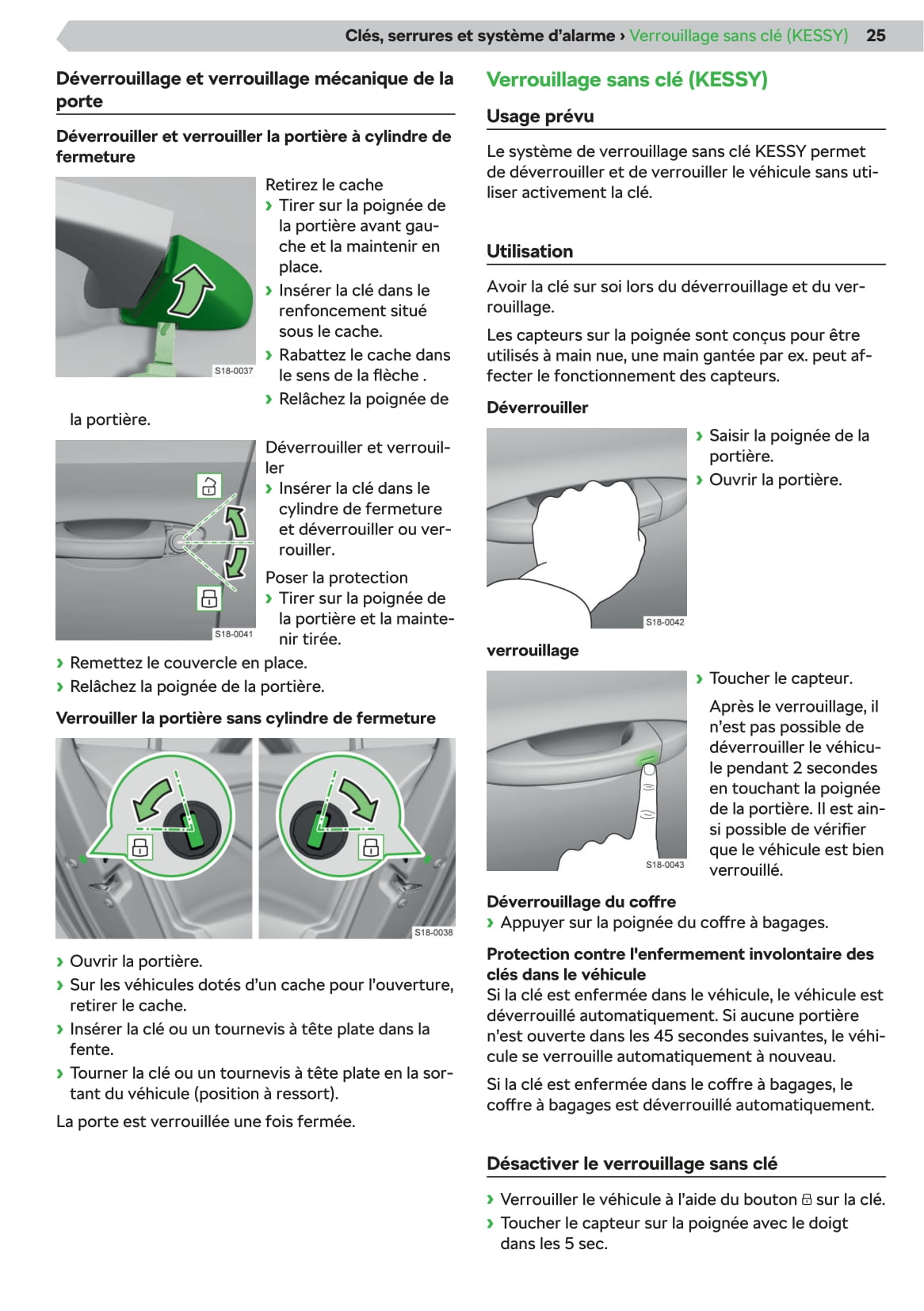 Clés, serrures et système d'alarme › Verrouillage sans clé (KESSY) 25

Déverrouillage et verrouillage mécanique de la porte

Déverrouiller et verrouiller la portière à cylindre de fermeture

S18-0037

Retirez le cache
› Tirer sur la poignée de la portière avant gauche et la maintenir en place.
› Insérer la clé dans le renfoncement situé sous le cache.
› Rabattez le cache dans le sens de la flèche .
› Relâchez la poignée de la portière.

S18-0041

Déverrouiller et verrouiller
› Insérer la clé dans le cylindre de fermeture et déverrouiller ou verrouiller.

Poser la protection
› Tirer sur la poignée de la portière et la maintenir tirée.
› Remettez le couvercle en place.
› Relâchez la poignée de la portière.

Verrouiller la portière sans cylindre de fermeture

S18-0038

› Ouvrir la portière.
› Sur les véhicules dotés d'un cache pour l'ouverture, retirer le cache.
› Insérer la clé ou un tournevis à tête plate dans la fente.
› Tourner la clé ou un tournevis à tête plate en la sortant du véhicule (position à ressort).

La porte est verrouillée une fois fermée.

Verrouillage sans clé (KESSY)

Usage prévu

Le système de verrouillage sans clé KESSY permet de déverrouiller et de verrouiller le véhicule sans utiliser activement la clé.

Utilisation

Avoir la clé sur soi lors du déverrouillage et du verrouillage.

Les capteurs sur la poignée sont conçus pour être utilisés à main nue, une main gantée par ex. peut affecter le fonctionnement des capteurs.

Déverrouiller

S18-0042

› Saisir la poignée de la portière.
› Ouvrir la portière.

verrouillage

S18-0043

› Toucher le capteur.

Après le verrouillage, il n'est pas possible de déverrouiller le véhicule pendant 2 secondes en touchant la poignée de la portière. Il est ainsi possible de vérifier que le véhicule est bien verrouillé.

Déverrouillage du coffre
› Appuyer sur la poignée du coffre à bagages.

Protection contre l'enfermement involontaire des clés dans le véhicule
Si la clé est enfermée dans le véhicule, le véhicule est déverrouillé automatiquement. Si aucune portière n'est ouverte dans les 45 secondes suivantes, le véhicule se verrouille automatiquement à nouveau.

Si la clé est enfermée dans le coffre à bagages, le coffre à bagages est déverrouillé automatiquement.

Désactiver le verrouillage sans clé

› Verrouiller le véhicule à l'aide du bouton sur la clé.
› Toucher le capteur sur la poignée avec le doigt dans les 5 sec.