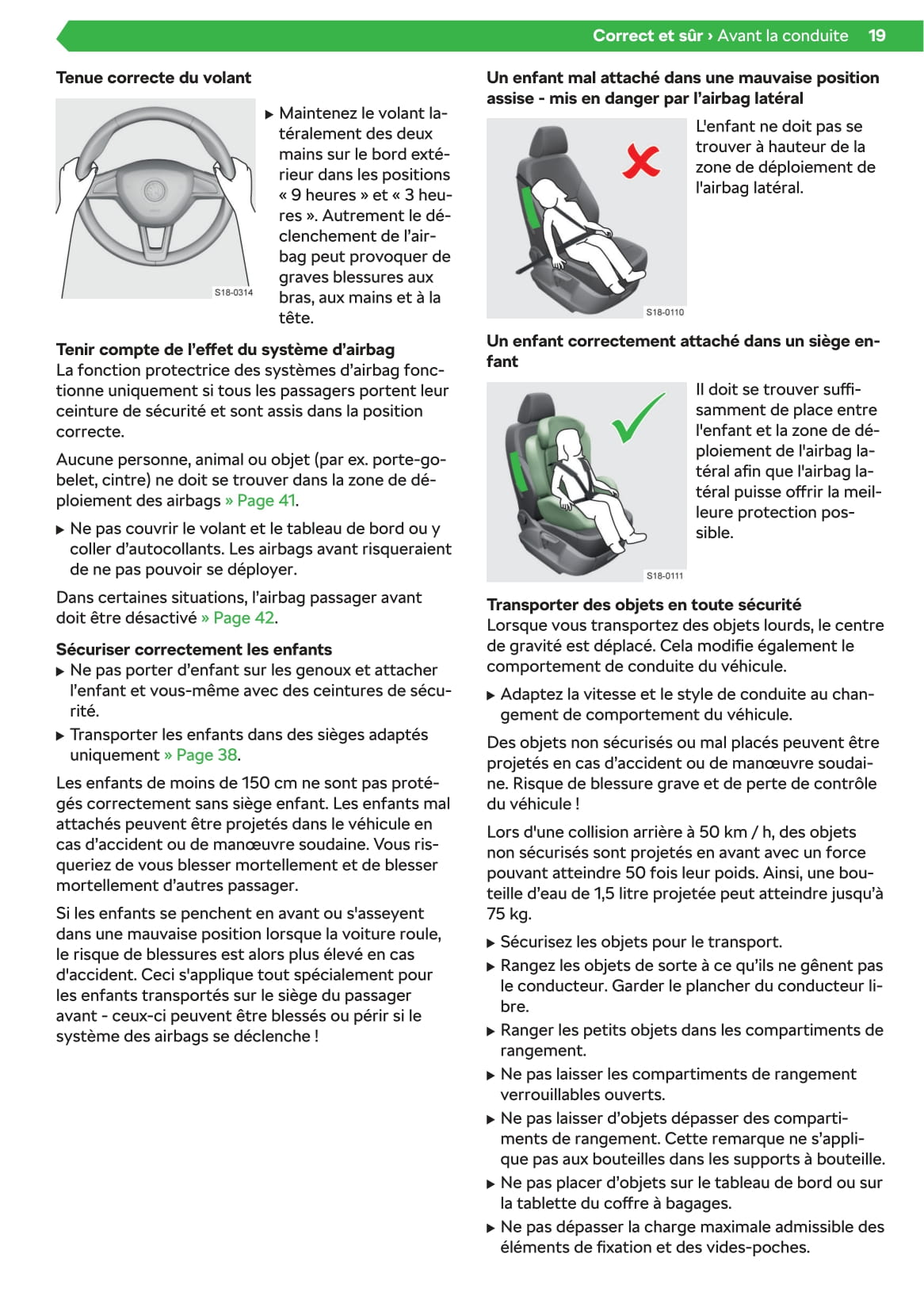 Correct et sûr › Avant la conduite 19

Tenue correcte du volant

S18-0314

▶ Maintenez le volant latéralement des deux mains sur le bord extérieur dans les positions « 9 heures » et « 3 heures ». Autrement le déclenchement de l'airbag peut provoquer de graves blessures aux bras, aux mains et à la tête.

Tenir compte de l'effet du système d'airbag
La fonction protectrice des systèmes d'airbag fonctionne uniquement si tous les passagers portent leur ceinture de sécurité et sont assis dans la position correcte.

Aucune personne, animal ou objet (par ex. porte-gobelet, cintre) ne doit se trouver dans la zone de déploiement des airbags » Page 41.

▶ Ne pas couvrir le volant et le tableau de bord ou y coller d'autocollants. Les airbags avant risqueraient de ne pas pouvoir se déployer.

Dans certaines situations, l'airbag passager avant doit être désactivé » Page 42.

Sécuriser correctement les enfants
▶ Ne pas porter d'enfant sur les genoux et attacher l'enfant et vous-même avec des ceintures de sécurité.
▶ Transporter les enfants dans des sièges adaptés uniquement » Page 38.

Les enfants de moins de 150 cm ne sont pas protégés correctement sans siège enfant. Les enfants mal attachés peuvent être projetés dans le véhicule en cas d'accident ou de manœuvre soudaine. Vous risqueriez de vous blesser mortellement et de blesser mortellement d'autres passager.

Si les enfants se penchent en avant ou s'asseyent dans une mauvaise position lorsque la voiture roule, le risque de blessures est alors plus élevé en cas d'accident. Ceci s'applique tout spécialement pour les enfants transportés sur le siège du passager avant - ceux-ci peuvent être blessés ou périr si le système des airbags se déclenche !

Un enfant mal attaché dans une mauvaise position assise - mis en danger par l'airbag latéral

S18-0110

L'enfant ne doit pas se trouver à hauteur de la zone de déploiement de l'airbag latéral.

Un enfant correctement attaché dans un siège enfant

S18-0111

Il doit se trouver suffisamment de place entre l'enfant et la zone de déploiement de l'airbag latéral afin que l'airbag latéral puisse offrir la meilleure protection possible.

Transporter des objets en toute sécurité
Lorsque vous transportez des objets lourds, le centre de gravité est déplacé. Cela modifie également le comportement de conduite du véhicule.

▶ Adaptez la vitesse et le style de conduite au changement de comportement du véhicule.

Des objets non sécurisés ou mal placés peuvent être projetés en cas d'accident ou de manœuvre soudaine. Risque de blessure grave et de perte de contrôle du véhicule !

Lors d'une collision arrière à 50 km / h, des objets non sécurisés sont projetés en avant avec un force pouvant atteindre 50 fois leur poids. Ainsi, une bouteille d'eau de 1,5 litre projetée peut atteindre jusqu'à 75 kg.

▶ Sécurisez les objets pour le transport.
▶ Rangez les objets de sorte à ce qu'ils ne gênent pas le conducteur. Garder le plancher du conducteur libre.
▶ Ranger les petits objets dans les compartiments de rangement.
▶ Ne pas laisser les compartiments de rangement verrouillables ouverts.
▶ Ne pas laisser d'objets dépasser des compartiments de rangement. Cette remarque ne s'applique pas aux bouteilles dans les supports à bouteille.
▶ Ne pas placer d'objets sur le tableau de bord ou sur la tablette du coffre à bagages.
▶ Ne pas dépasser la charge maximale admissible des éléments de fixation et des vides-poches.