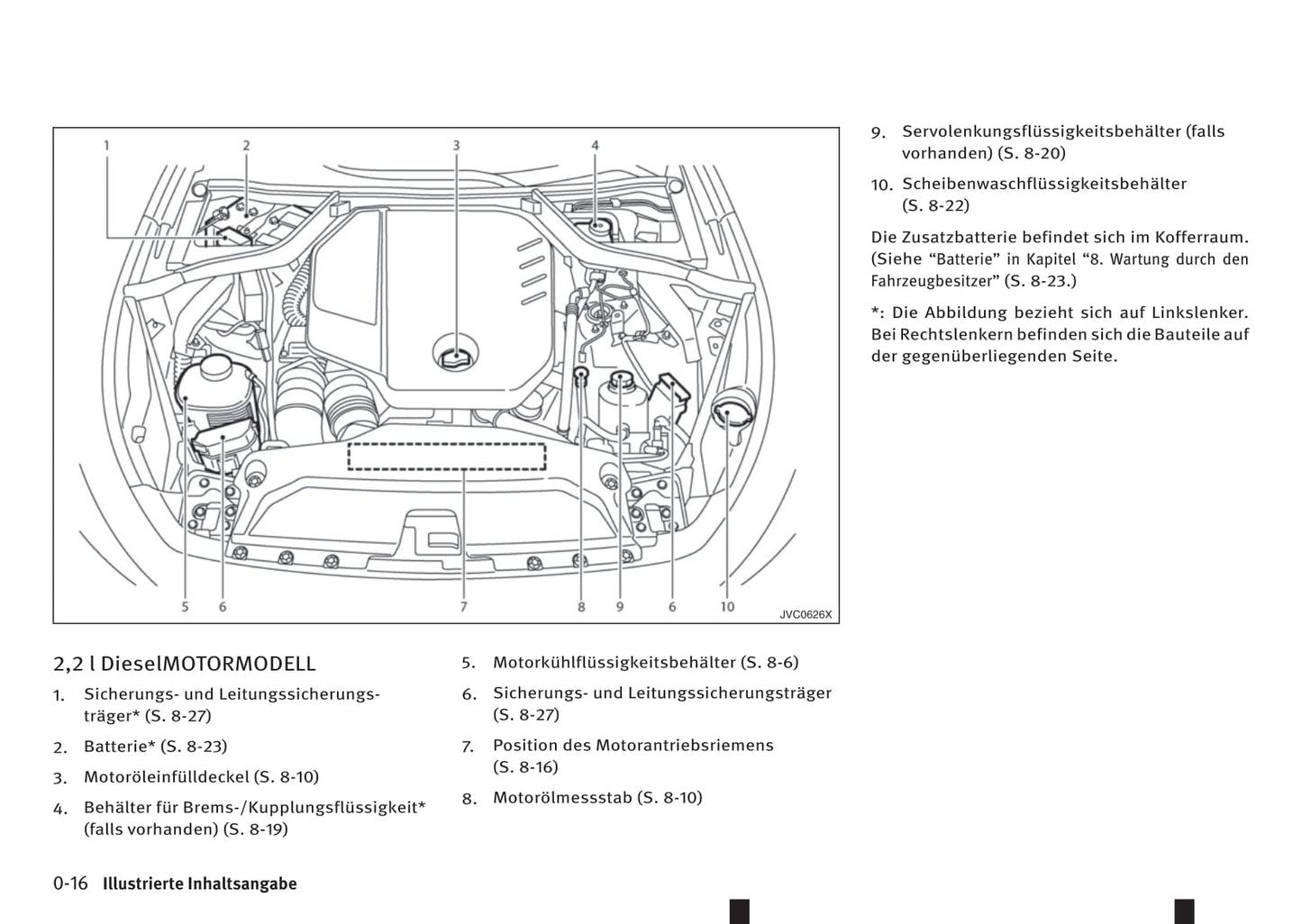 1 2 3 4

5 6 7 8 9 6 10

JVC0626X

2,2 l DieselMOTORMODELL

1. Sicherungs- und Leitungssicherungsträger* (S. 8-27)

2. Batterie* (S. 8-23)

3. Motoröleinfülldeckel (S. 8-10)

4. Behälter für Brems-/Kupplungsflüssigkeit* (falls vorhanden) (S. 8-19)

5. Motorkühlflüssigkeitsbehälter (S. 8-6)

6. Sicherungs- und Leitungssicherungsträger (S. 8-27)

7. Position des Motorantriebsriemens (S. 8-16)

8. Motorölmessstab (S. 8-10)

9. Servolenkungsflüssigkeitsbehälter (falls vorhanden) (S. 8-20)

10. Scheibenwaschflüssigkeitsbehälter (S. 8-22)

Die Zusatzbatterie befindet sich im Kofferraum. (Siehe “Batterie” in Kapitel “8. Wartung durch den Fahrzeugbesitzer” (S. 8-23.)

*: Die Abbildung bezieht sich auf Linkslenker. Bei Rechtslenkern befinden sich die Bauteile auf der gegenüberliegenden Seite.

0-16 Illustrierte Inhaltsangabe