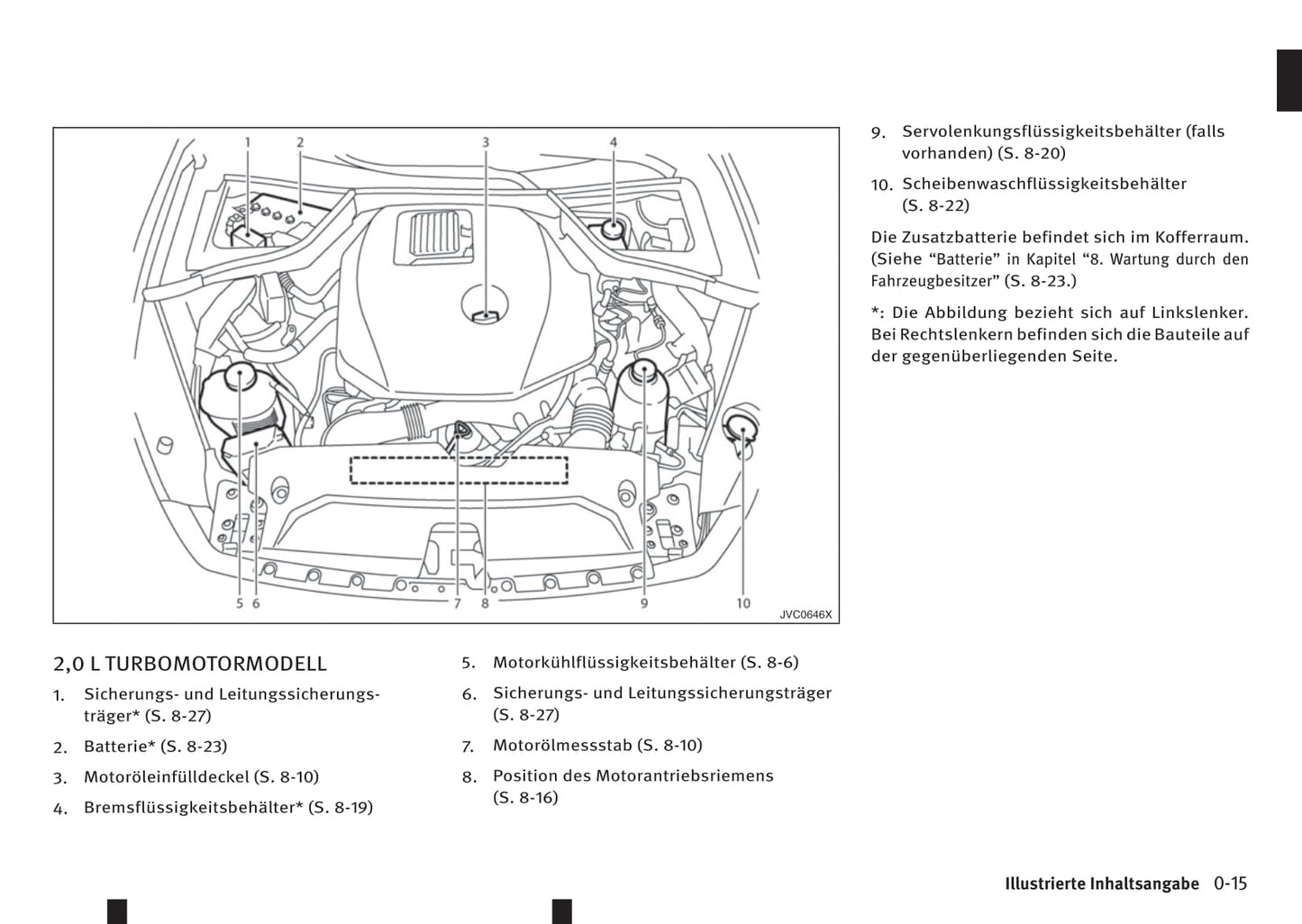 1 2 3 4

5 6 7 8 9 10

JVC0646X

2,0 L TURBOMOTORMODELL

1. Sicherungs- und Leitungssicherungsträger* (S. 8-27)

2. Batterie* (S. 8-23)

3. Motoröleinfülldeckel (S. 8-10)

4. Bremsflüssigkeitsbehälter* (S. 8-19)

5. Motorkühlflüssigkeitsbehälter (S. 8-6)

6. Sicherungs- und Leitungssicherungsträger (S. 8-27)

7. Motorölmessstab (S. 8-10)

8. Position des Motorantriebsriemens (S. 8-16)

9. Servolenkungsflüssigkeitsbehälter (falls vorhanden) (S. 8-20)

10. Scheibenwaschflüssigkeitsbehälter (S. 8-22)

Die Zusatzbatterie befindet sich im Kofferraum. (Siehe “Batterie” in Kapitel “8. Wartung durch den Fahrzeugbesitzer” (S. 8-23.)

*: Die Abbildung bezieht sich auf Linkslenker. Bei Rechtslenkern befinden sich die Bauteile auf der gegenüberliegenden Seite.

Illustrierte Inhaltsangabe 0-15