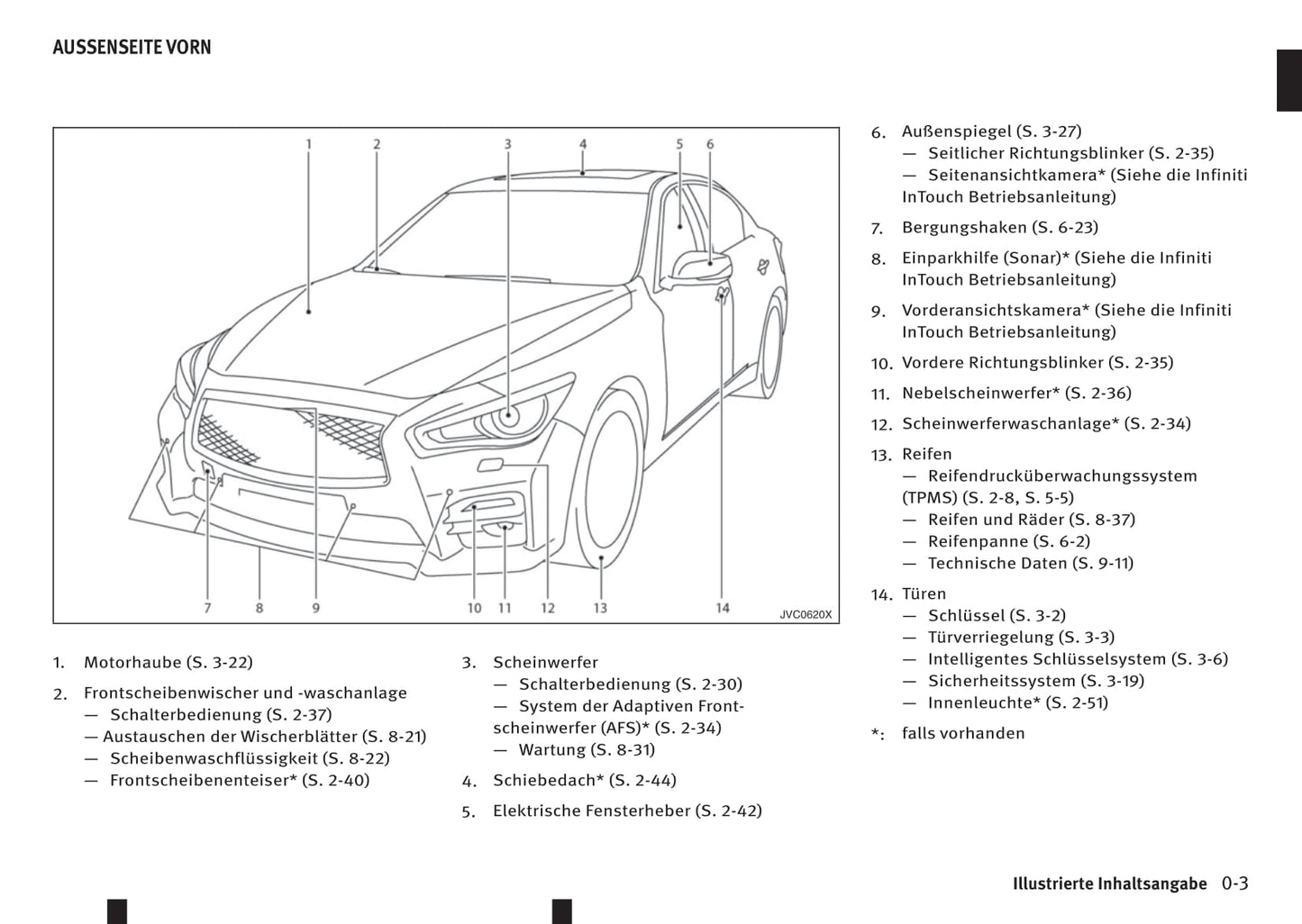 AUSSENSEITE VORN

1 2 3 4 5 6

7 8 9 10 11 12 13 14

JVC0620X

1. Motorhaube (S. 3-22)

2. Frontscheibenwischer und -waschanlage
— Schalterbedienung (S. 2-37)
— Austauschen der Wischerblätter (S. 8-21)
— Scheibenwaschflüssigkeit (S. 8-22)
— Frontscheibenenteiser* (S. 2-40)

3. Scheinwerfer
— Schalterbedienung (S. 2-30)
— System der Adaptiven Frontscheinwerfer (AFS)* (S. 2-34)
— Wartung (S. 8-31)

4. Schiebedach* (S. 2-44)

5. Elektrische Fensterheber (S. 2-42)

6. Außenspiegel (S. 3-27)
— Seitlicher Richtungsblinker (S. 2-35)
— Seitenansichtkamera* (Siehe die Infiniti InTouch Betriebsanleitung)

7. Bergungshaken (S. 6-23)

8. Einparkhilfe (Sonar)* (Siehe die Infiniti InTouch Betriebsanleitung)

9. Vorderansichtskamera* (Siehe die Infiniti InTouch Betriebsanleitung)

10. Vordere Richtungsblinker (S. 2-35)

11. Nebelscheinwerfer* (S. 2-36)

12. Scheinwerferwaschanlage* (S. 2-34)

13. Reifen
— Reifendrucküberwachungssystem (TPMS) (S. 2-8, S. 5-5)
— Reifen und Räder (S. 8-37)
— Reifenpanne (S. 6-2)
— Technische Daten (S. 9-11)

14. Türen
— Schlüssel (S. 3-2)
— Türverriegelung (S. 3-3)
— Intelligentes Schlüsselsystem (S. 3-6)
— Sicherheitssystem (S. 3-19)
— Innenleuchte* (S. 2-51)

*: falls vorhanden

Illustrierte Inhaltsangabe 0-3