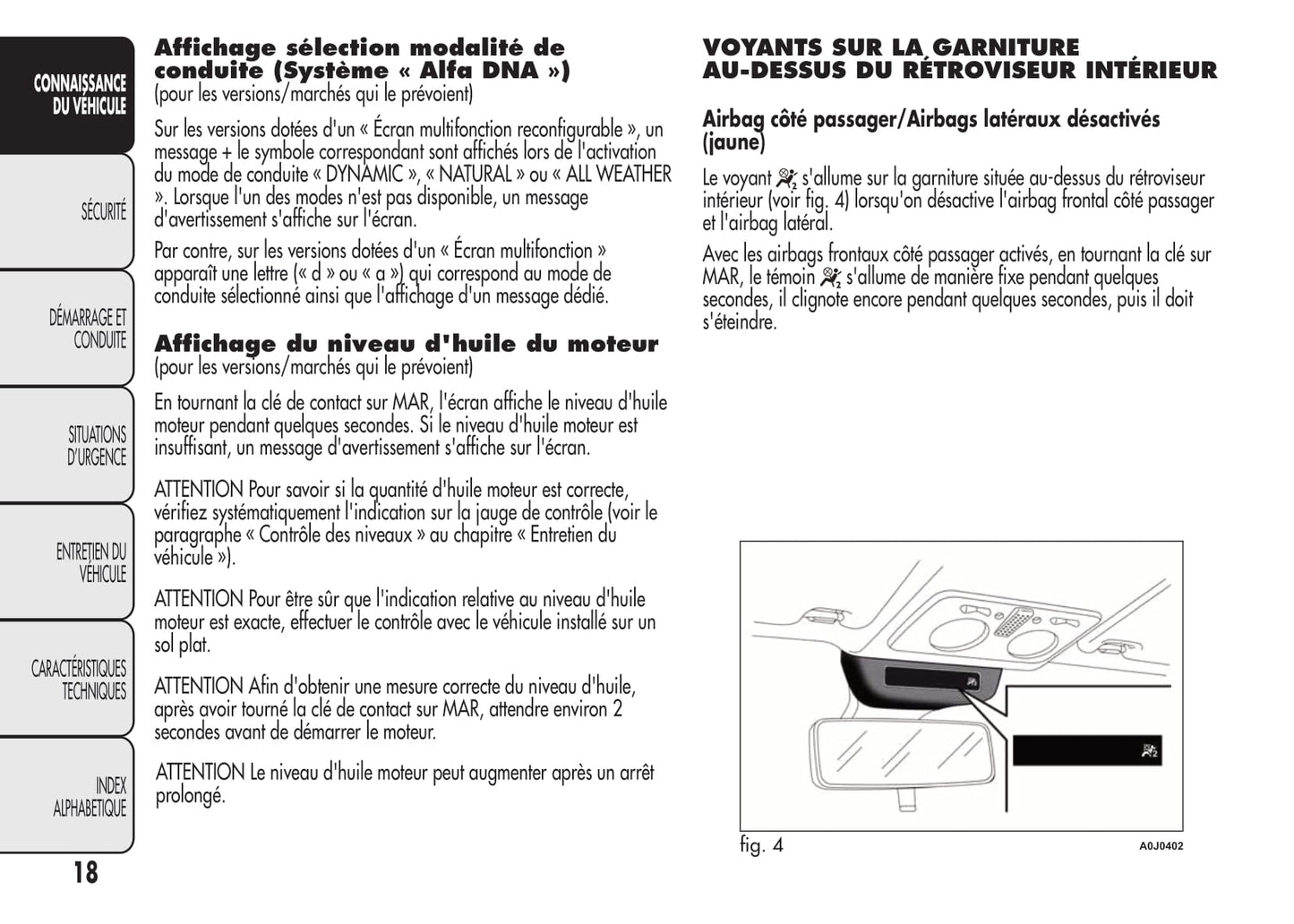 CONNAISSANCE DU VÉHICULE

SÉCURITÉ

DÉMARRAGE ET CONDUITE

SITUATIONS D'URGENCE

ENTRETIEN DU VÉHICULE

CARACTÉRISTIQUES TECHNIQUES

INDEX ALPHABETIQUE

18

Affichage sélection modalité de conduite (Système « Alfa DNA »)
(pour les versions/marchés qui le prévoient)

Sur les versions dotées d'un « Écran multifonction reconfigurable », un message + le symbole correspondant sont affichés lors de l'activation du mode de conduite « DYNAMIC », « NATURAL » ou « ALL WEATHER ». Lorsque l'un des modes n'est pas disponible, un message d'avertissement s'affiche sur l'écran.

Par contre, sur les versions dotées d'un « Écran multifonction » apparaît une lettre (« d » ou « a ») qui correspond au mode de conduite sélectionné ainsi que l'affichage d'un message dédié.

Affichage du niveau d'huile du moteur
(pour les versions/marchés qui le prévoient)

En tournant la clé de contact sur MAR, l'écran affiche le niveau d'huile moteur pendant quelques secondes. Si le niveau d'huile moteur est insuffisant, un message d'avertissement s'affiche sur l'écran.

ATTENTION Pour savoir si la quantité d'huile moteur est correcte, vérifiez systématiquement l'indication sur la jauge de contrôle (voir le paragraphe « Contrôle des niveaux » au chapitre « Entretien du véhicule »).

ATTENTION Pour être sûr que l'indication relative au niveau d'huile moteur est exacte, effectuer le contrôle avec le véhicule installé sur un sol plat.

ATTENTION Afin d'obtenir une mesure correcte du niveau d'huile, après avoir tourné la clé de contact sur MAR, attendre environ 2 secondes avant de démarrer le moteur.

ATTENTION Le niveau d'huile moteur peut augmenter après un arrêt prolongé.

VOYANTS SUR LA GARNITURE AU-DESSUS DU RÉTROVISEUR INTÉRIEUR

Airbag côté passager/Airbags latéraux désactivés (jaune)

Le voyant s'allume sur la garniture située au-dessus du rétroviseur intérieur (voir fig. 4) lorsqu'on désactive l'airbag frontal côté passager et l'airbag latéral.

Avec les airbags frontaux côté passager activés, en tournant la clé sur MAR, le témoin s'allume de manière fixe pendant quelques secondes, il clignote encore pendant quelques secondes, puis il doit s'éteindre.

fig. 4

A0J0402