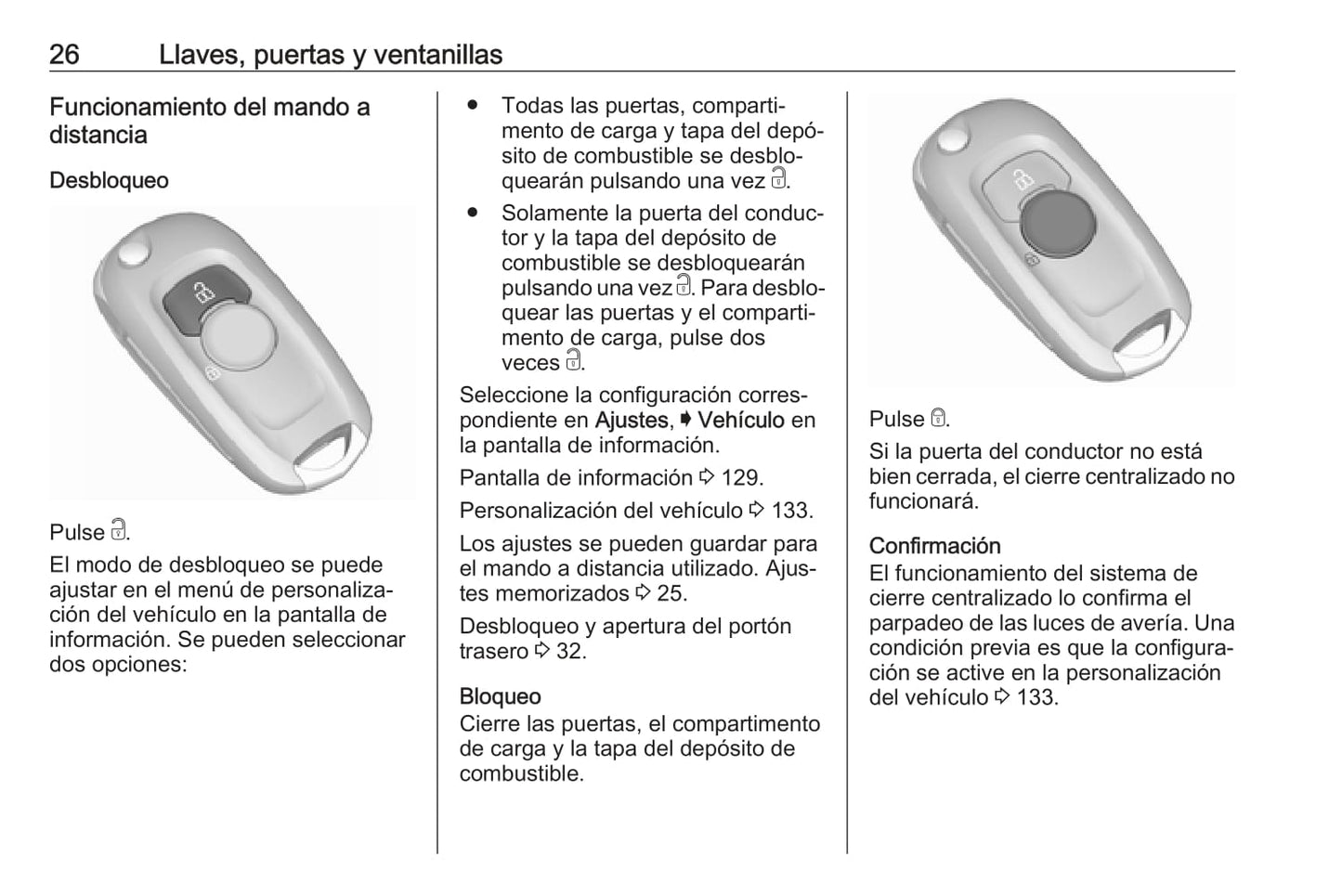 26 Llaves, puertas y ventanillas

Funcionamiento del mando a distancia

Desbloqueo

Pulse 🔓.

El modo de desbloqueo se puede ajustar en el menú de personalización del vehículo en la pantalla de información. Se pueden seleccionar dos opciones:

● Todas las puertas, compartimento de carga y tapa del depósito de combustible se desbloquearán pulsando una vez 🔓.

● Solamente la puerta del conductor y la tapa del depósito de combustible se desbloquearán pulsando una vez 🔓. Para desbloquear las puertas y el compartimento de carga, pulse dos veces 🔓.

Seleccione la configuración correspondiente en Ajustes, ➧ Vehículo en la pantalla de información.

Pantalla de información ⇨ 129.

Personalización del vehículo ⇨ 133.

Los ajustes se pueden guardar para el mando a distancia utilizado. Ajustes memorizados ⇨ 25.

Desbloqueo y apertura del portón trasero ⇨ 32.

Bloqueo
Cierre las puertas, el compartimento de carga y la tapa del depósito de combustible.

Pulse 🔒.

Si la puerta del conductor no está bien cerrada, el cierre centralizado no funcionará.

Confirmación
El funcionamiento del sistema de cierre centralizado lo confirma el parpadeo de las luces de avería. Una condición previa es que la configuración se active en la personalización del vehículo ⇨ 133.