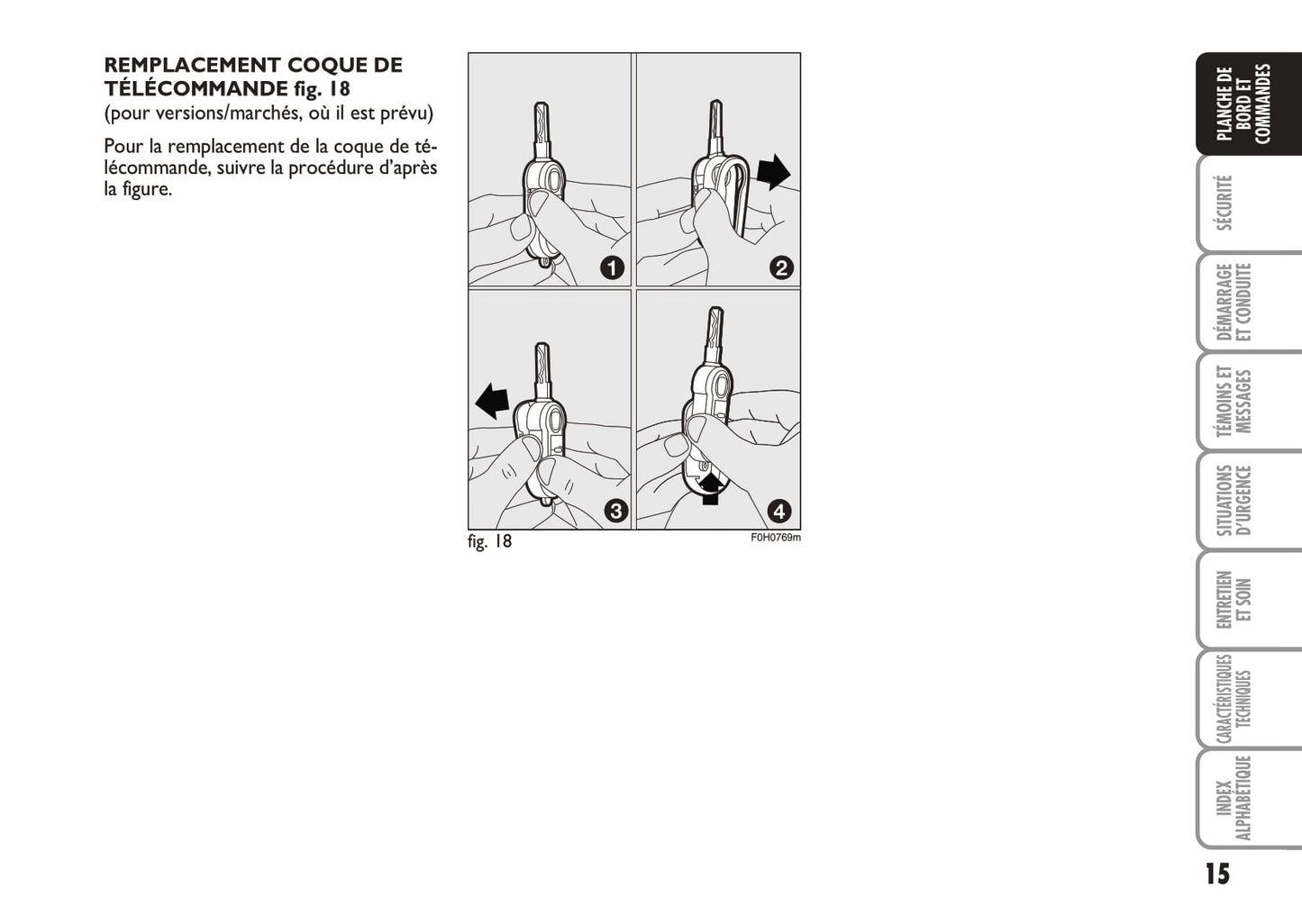 REMPLACEMENT COQUE DE TÉLÉCOMMANDE fig. 18
(pour versions/marchés, où il est prévu)

Pour la remplacement de la coque de télécommande, suivre la procédure d'après la figure.

1
2
3
4

fig. 18

F0H0769m

PLANCHE DE BORD ET COMMANDES

SÉCURITÉ

DÉMARRAGE ET CONDUITE

TÉMOINS ET MESSAGES

SITUATIONS D'URGENCE

ENTRETIEN ET SOIN

CARACTÉRISTIQUES TECHNIQUES

INDEX ALPHABÉTIQUE

15