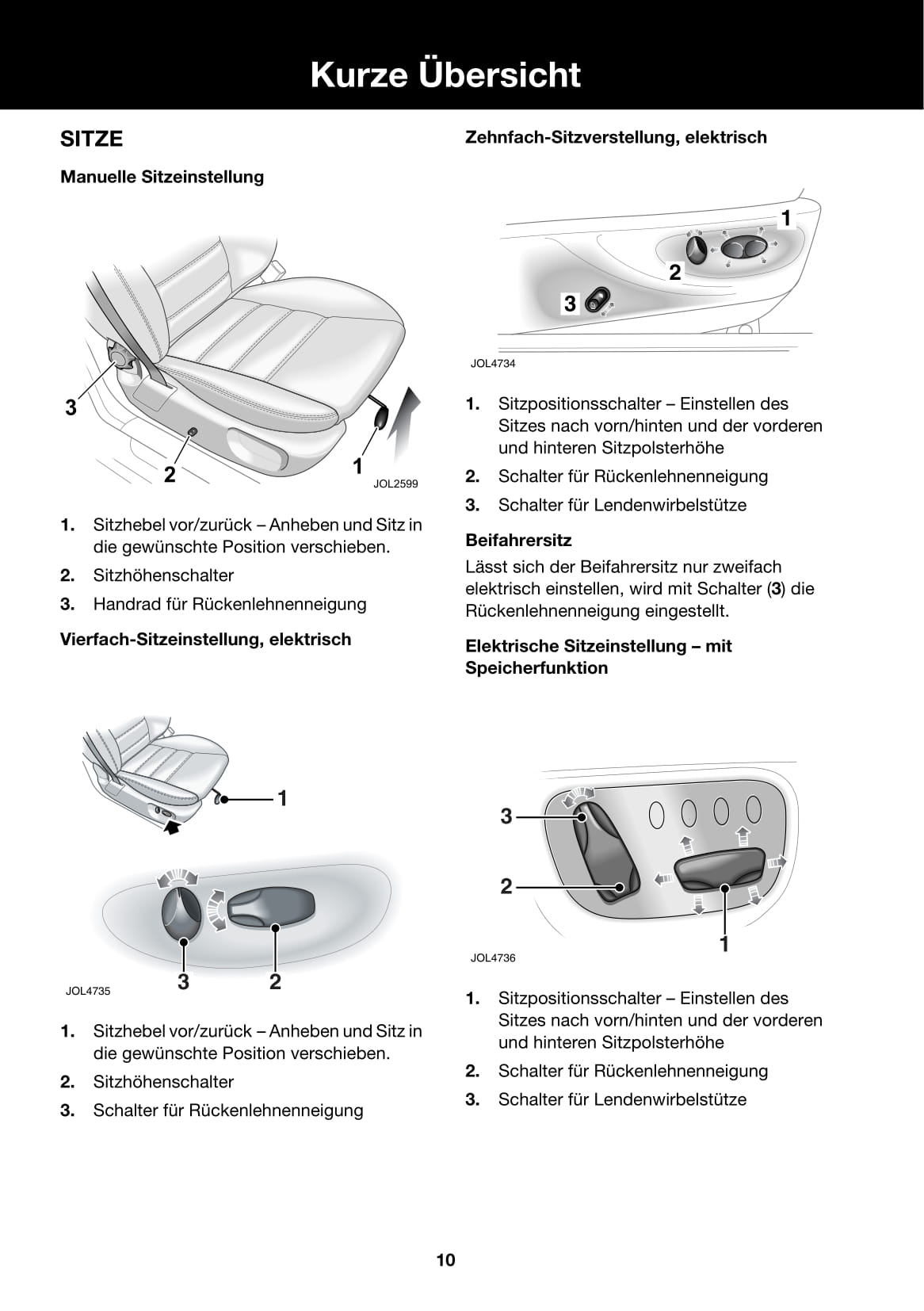 Kurze Übersicht

SITZE

Manuelle Sitzeinstellung

3
2
1
JOL2599

1. Sitzhebel vor/zurück – Anheben und Sitz in die gewünschte Position verschieben.
2. Sitzhöhenschalter
3. Handrad für Rückenlehnenneigung

Vierfach-Sitzeinstellung, elektrisch

1
3
2
JOL4735

1. Sitzhebel vor/zurück – Anheben und Sitz in die gewünschte Position verschieben.
2. Sitzhöhenschalter
3. Schalter für Rückenlehnenneigung

Zehnfach-Sitzverstellung, elektrisch

1
2
3
JOL4734

1. Sitzpositionsschalter – Einstellen des Sitzes nach vorn/hinten und der vorderen und hinteren Sitzpolsterhöhe
2. Schalter für Rückenlehnenneigung
3. Schalter für Lendenwirbelstütze

Beifahrersitz

Lässt sich der Beifahrersitz nur zweifach elektrisch einstellen, wird mit Schalter (3) die Rückenlehnenneigung eingestellt.

Elektrische Sitzeinstellung – mit Speicherfunktion

3
2
1
JOL4736

1. Sitzpositionsschalter – Einstellen des Sitzes nach vorn/hinten und der vorderen und hinteren Sitzpolsterhöhe
2. Schalter für Rückenlehnenneigung
3. Schalter für Lendenwirbelstütze

10