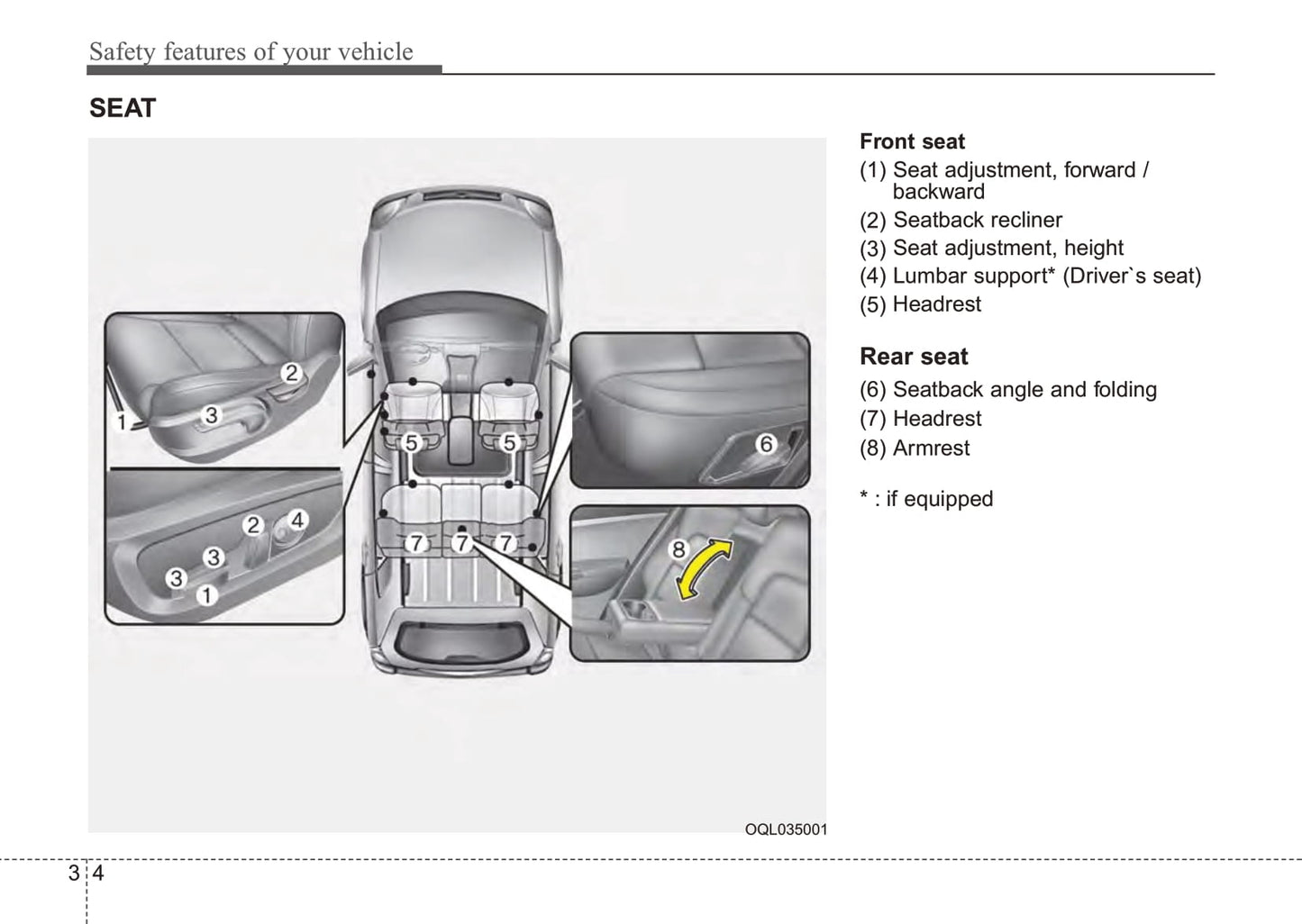 Safety features of your vehicle

SEAT

2
1
3
2
4
3
3
1
5
5
7
7
7
6
8

OQL035001

Front seat
(1) Seat adjustment, forward / backward
(2) Seatback recliner
(3) Seat adjustment, height
(4) Lumbar support* (Driver`s seat)
(5) Headrest

Rear seat
(6) Seatback angle and folding
(7) Headrest
(8) Armrest

* : if equipped

3 4