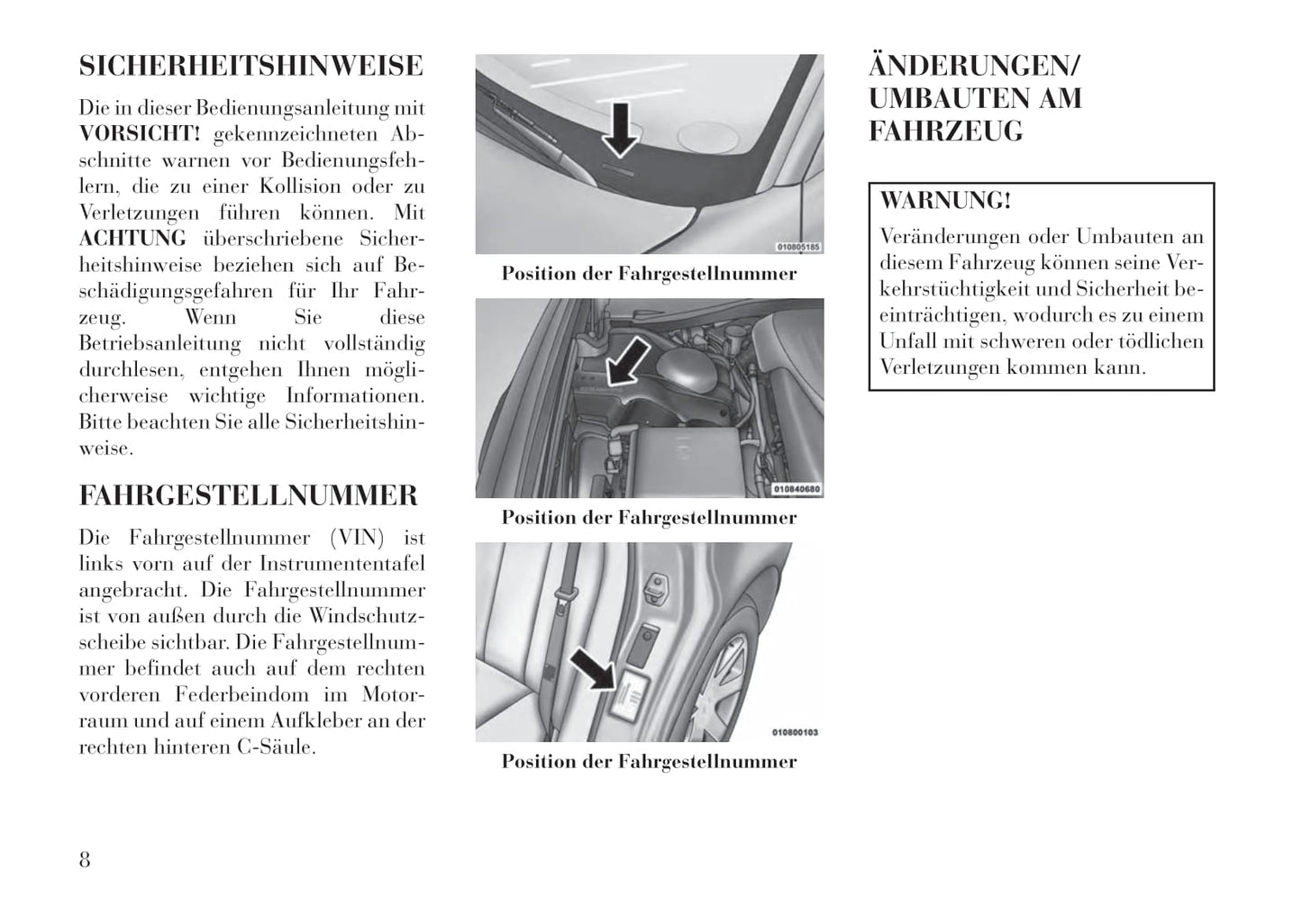 SICHERHEITSHINWEISE

Die in dieser Bedienungsanleitung mit **VORSICHT!** gekennzeichneten Abschnitte warnen vor Bedienungsfehlern, die zu einer Kollision oder zu Verletzungen führen können. Mit **ACHTUNG** überschriebene Sicherheitshinweise beziehen sich auf Beschädigungsgefahren für Ihr Fahrzeug. Wenn Sie diese Betriebsanleitung nicht vollständig durchlesen, entgehen Ihnen möglicherweise wichtige Informationen. Bitte beachten Sie alle Sicherheitshinweise.

FAHRGESTELLNUMMER

Die Fahrgestellnummer (VIN) ist links vorn auf der Instrumententafel angebracht. Die Fahrgestellnummer ist von außen durch die Windschutzscheibe sichtbar. Die Fahrgestellnummer befindet auch auf dem rechten vorderen Federbeindom im Motorraum und auf einem Aufkleber an der rechten hinteren C-Säule.

010805185

Position der Fahrgestellnummer

010840680

Position der Fahrgestellnummer

010800103

Position der Fahrgestellnummer

ÄNDERUNGEN/ UMBAUTEN AM FAHRZEUG

WARNUNG!
Veränderungen oder Umbauten an diesem Fahrzeug können seine Verkehrstüchtigkeit und Sicherheit beeinträchtigen, wodurch es zu einem Unfall mit schweren oder tödlichen Verletzungen kommen kann.

8