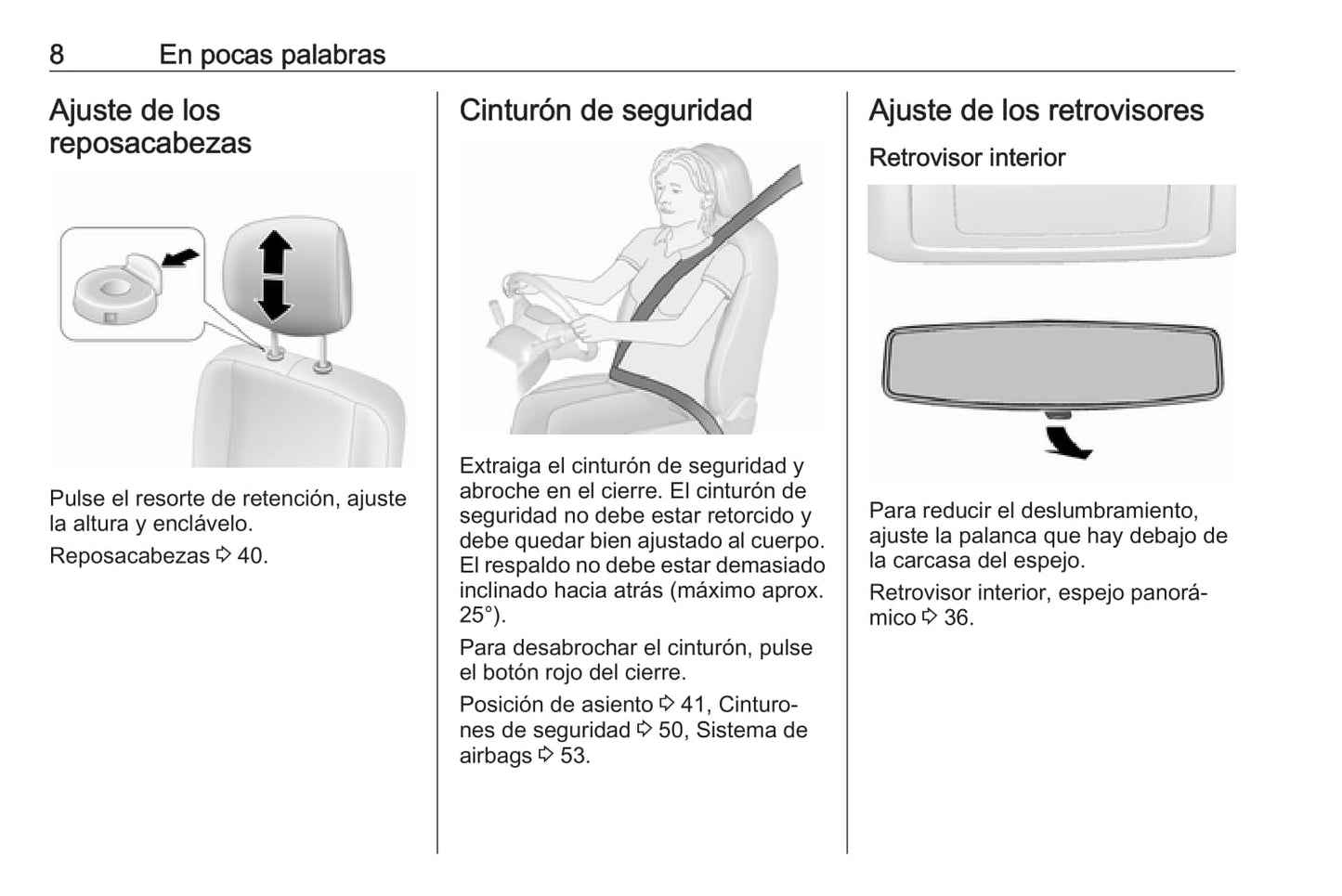 8 En pocas palabras

Ajuste de los reposacabezas

Pulse el resorte de retención, ajuste la altura y enclávelo.

Reposacabezas ⇨ 40.

Cinturón de seguridad

Extraiga el cinturón de seguridad y abroche en el cierre. El cinturón de seguridad no debe estar retorcido y debe quedar bien ajustado al cuerpo. El respaldo no debe estar demasiado inclinado hacia atrás (máximo aprox. 25°).

Para desabrochar el cinturón, pulse el botón rojo del cierre.

Posición de asiento ⇨ 41, Cinturones de seguridad ⇨ 50, Sistema de airbags ⇨ 53.

Ajuste de los retrovisores

Retrovisor interior

Para reducir el deslumbramiento, ajuste la palanca que hay debajo de la carcasa del espejo.

Retrovisor interior, espejo panorámico ⇨ 36.