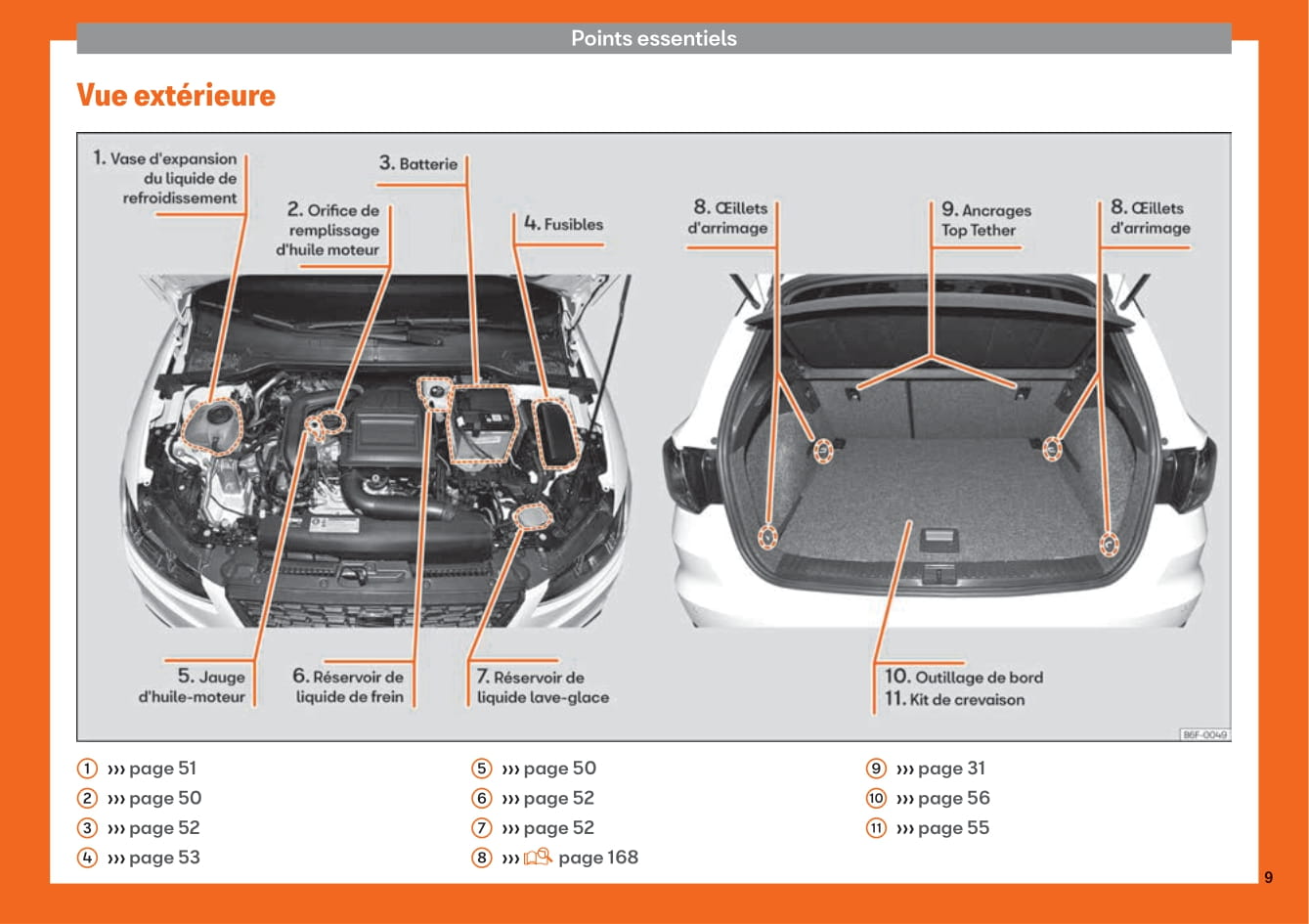 Points essentiels

Vue extérieure

1. Vase d'expansion du liquide de refroidissement

2. Orifice de remplissage d'huile moteur

3. Batterie

4. Fusibles

8. Œillets d'arrimage

9. Ancrages Top Tether

8. Œillets d'arrimage

5. Jauge d'huile-moteur

6. Réservoir de liquide de frein

7. Réservoir de liquide lave-glace

10. Outillage de bord
11. Kit de crevaison

B6F-0049

① ››› page 51
② ››› page 50
③ ››› page 52
④ ››› page 53

⑤ ››› page 50
⑥ ››› page 52
⑦ ››› page 52
⑧ ››› page 168

⑨ ››› page 31
⑩ ››› page 56
⑪ ››› page 55

9