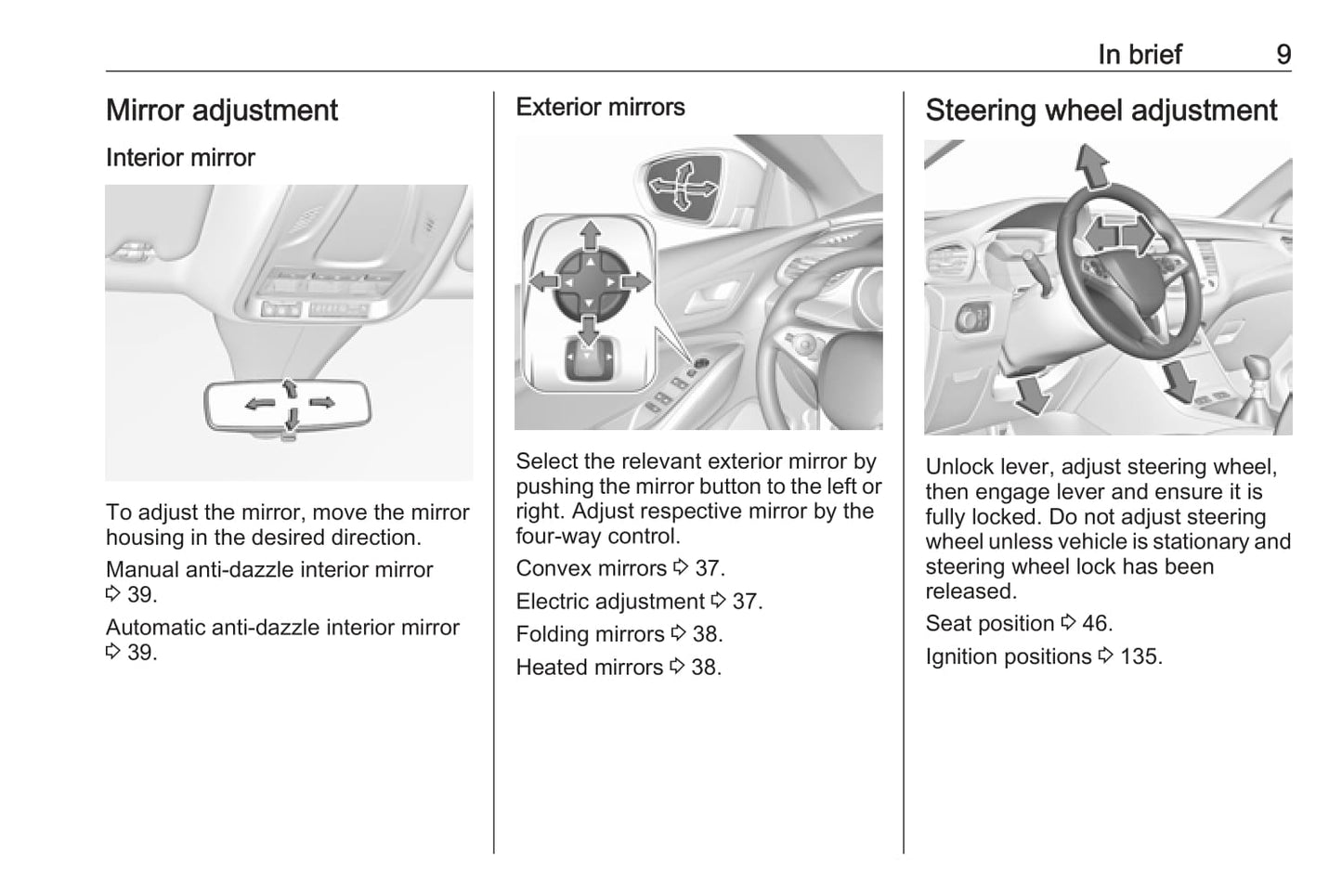 In brief 9

Mirror adjustment

Interior mirror

To adjust the mirror, move the mirror housing in the desired direction.

Manual anti-dazzle interior mirror ⇨ 39.

Automatic anti-dazzle interior mirror ⇨ 39.

Exterior mirrors

Select the relevant exterior mirror by pushing the mirror button to the left or right. Adjust respective mirror by the four-way control.

Convex mirrors ⇨ 37.

Electric adjustment ⇨ 37.

Folding mirrors ⇨ 38.

Heated mirrors ⇨ 38.

Steering wheel adjustment

Unlock lever, adjust steering wheel, then engage lever and ensure it is fully locked. Do not adjust steering wheel unless vehicle is stationary and steering wheel lock has been released.

Seat position ⇨ 46.

Ignition positions ⇨ 135.