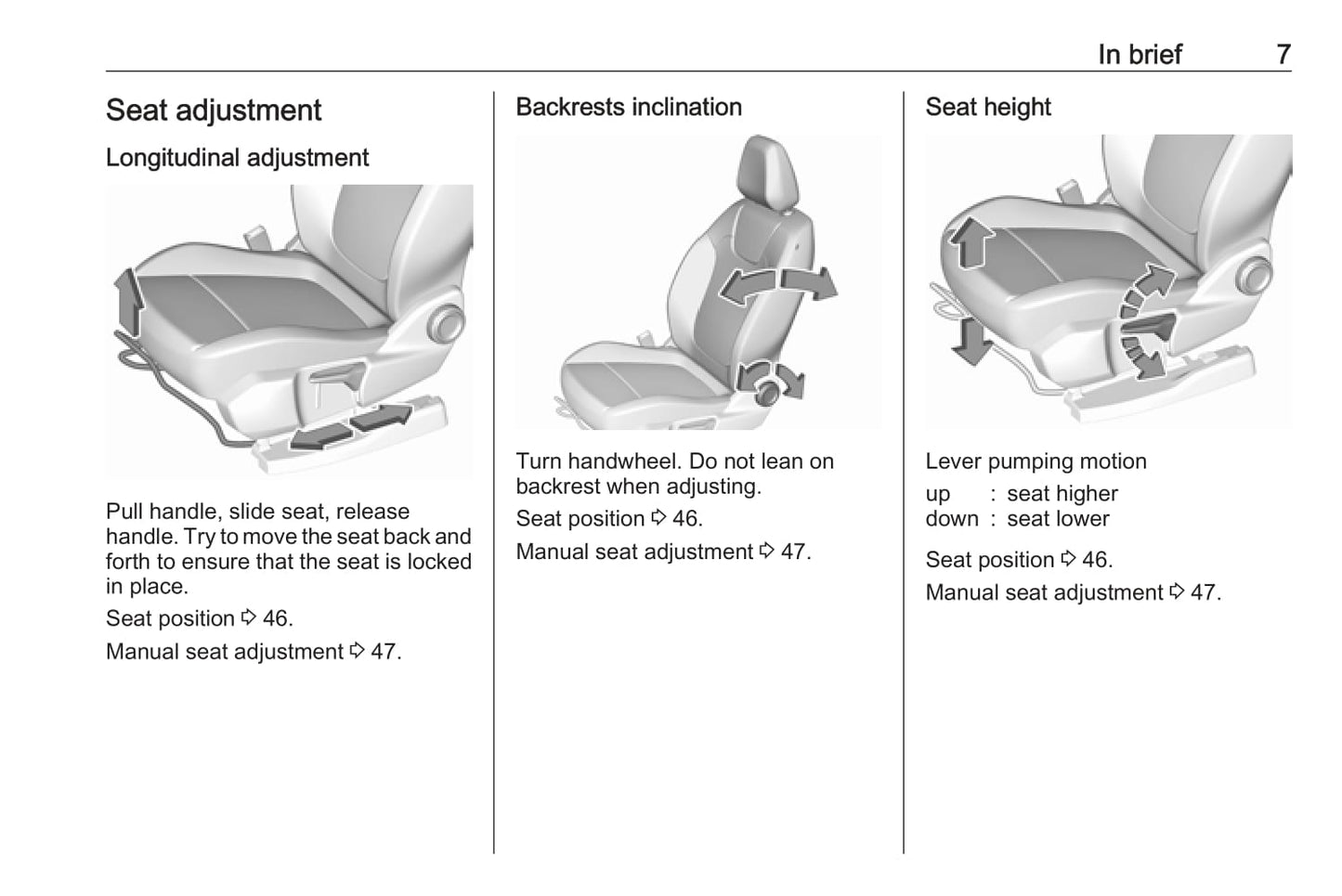 In brief 7

Seat adjustment

Longitudinal adjustment

Pull handle, slide seat, release handle. Try to move the seat back and forth to ensure that the seat is locked in place.

Seat position ⇨ 46.

Manual seat adjustment ⇨ 47.

Backrests inclination

Turn handwheel. Do not lean on backrest when adjusting.

Seat position ⇨ 46.

Manual seat adjustment ⇨ 47.

Seat height

Lever pumping motion

up : seat higher
down : seat lower

Seat position ⇨ 46.

Manual seat adjustment ⇨ 47.