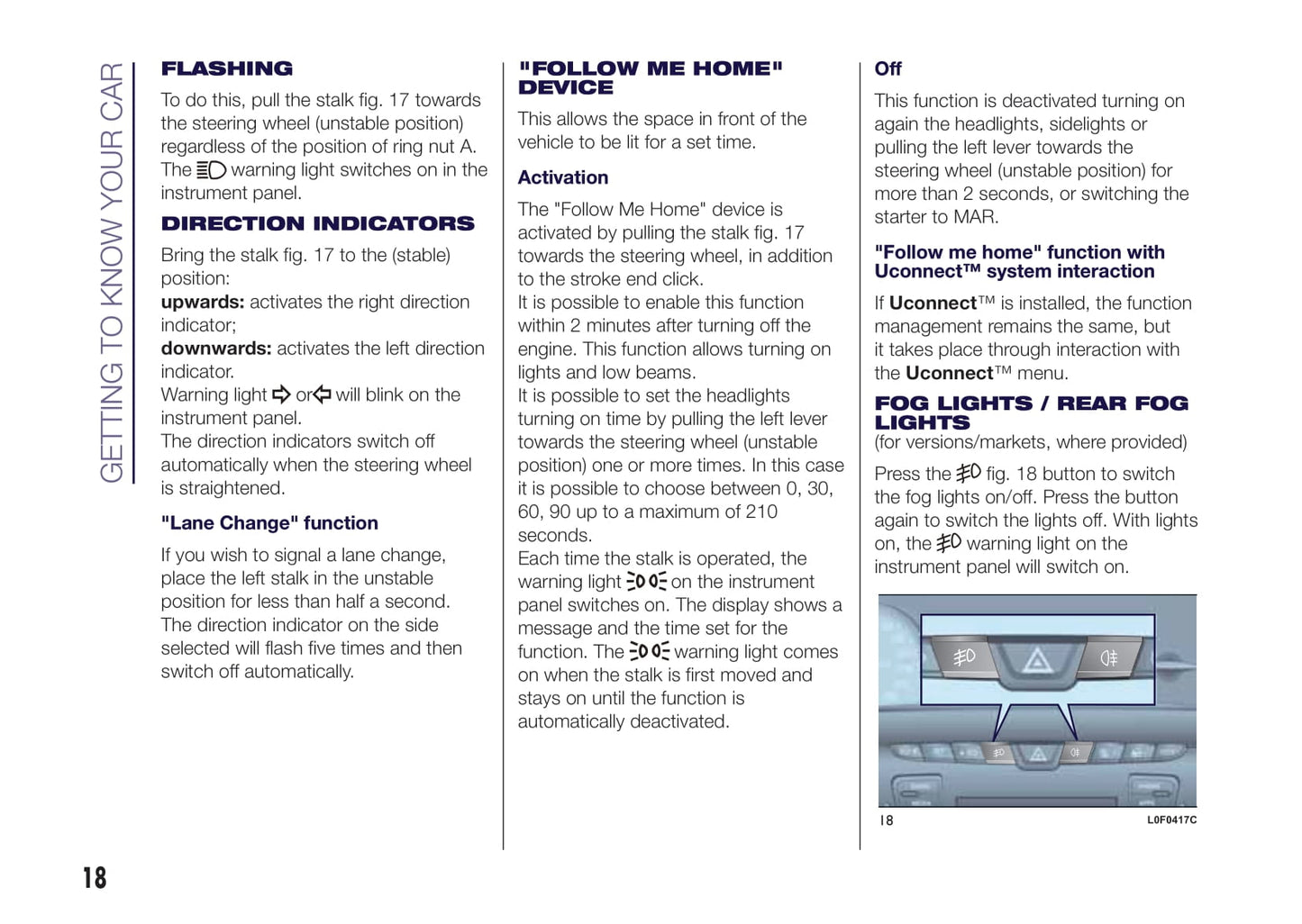 GETTING TO KNOW YOUR CAR

FLASHING

To do this, pull the stalk fig. 17 towards the steering wheel (unstable position) regardless of the position of ring nut A. The warning light switches on in the instrument panel.

DIRECTION INDICATORS

Bring the stalk fig. 17 to the (stable) position:
upwards: activates the right direction indicator;
downwards: activates the left direction indicator.
Warning light or will blink on the instrument panel.
The direction indicators switch off automatically when the steering wheel is straightened.

"Lane Change" function

If you wish to signal a lane change, place the left stalk in the unstable position for less than half a second. The direction indicator on the side selected will flash five times and then switch off automatically.

"FOLLOW ME HOME" DEVICE

This allows the space in front of the vehicle to be lit for a set time.

Activation

The "Follow Me Home" device is activated by pulling the stalk fig. 17 towards the steering wheel, in addition to the stroke end click.
It is possible to enable this function within 2 minutes after turning off the engine. This function allows turning on lights and low beams.
It is possible to set the headlights turning on time by pulling the left lever towards the steering wheel (unstable position) one or more times. In this case it is possible to choose between 0, 30, 60, 90 up to a maximum of 210 seconds.
Each time the stalk is operated, the warning light on the instrument panel switches on. The display shows a message and the time set for the function. The warning light comes on when the stalk is first moved and stays on until the function is automatically deactivated.

Off

This function is deactivated turning on again the headlights, sidelights or pulling the left lever towards the steering wheel (unstable position) for more than 2 seconds, or switching the starter to MAR.

"Follow me home" function with Uconnect™ system interaction

If Uconnect™ is installed, the function management remains the same, but it takes place through interaction with the Uconnect™ menu.

FOG LIGHTS / REAR FOG LIGHTS
(for versions/markets, where provided)

Press the fig. 18 button to switch the fog lights on/off. Press the button again to switch the lights off. With lights on, the warning light on the instrument panel will switch on.

18
L0F0417C

18