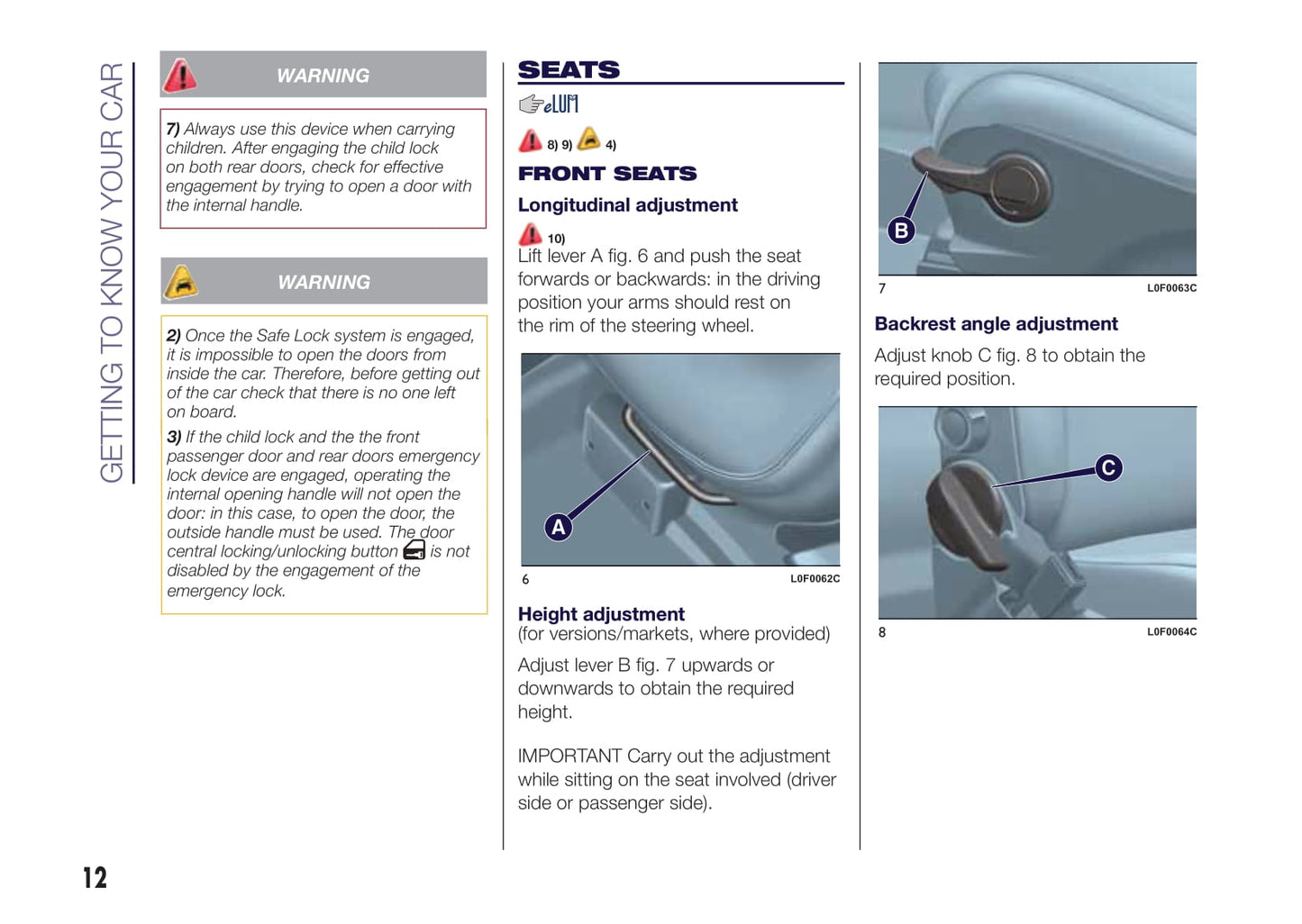 GETTING TO KNOW YOUR CAR

WARNING

7) Always use this device when carrying children. After engaging the child lock on both rear doors, check for effective engagement by trying to open a door with the internal handle.

WARNING

2) Once the Safe Lock system is engaged, it is impossible to open the doors from inside the car. Therefore, before getting out of the car check that there is no one left on board.

3) If the child lock and the the front passenger door and rear doors emergency lock device are engaged, operating the internal opening handle will not open the door: in this case, to open the door, the outside handle must be used. The door central locking/unlocking button is not disabled by the engagement of the emergency lock.

SEATS

eLUM

8) 9) 4)

FRONT SEATS

Longitudinal adjustment

10)

Lift lever A fig. 6 and push the seat forwards or backwards: in the driving position your arms should rest on the rim of the steering wheel.

A

6 L0F0062C

Height adjustment
(for versions/markets, where provided)

Adjust lever B fig. 7 upwards or downwards to obtain the required height.

IMPORTANT Carry out the adjustment while sitting on the seat involved (driver side or passenger side).

B

7 L0F0063C

Backrest angle adjustment

Adjust knob C fig. 8 to obtain the required position.

C

8 L0F0064C

12