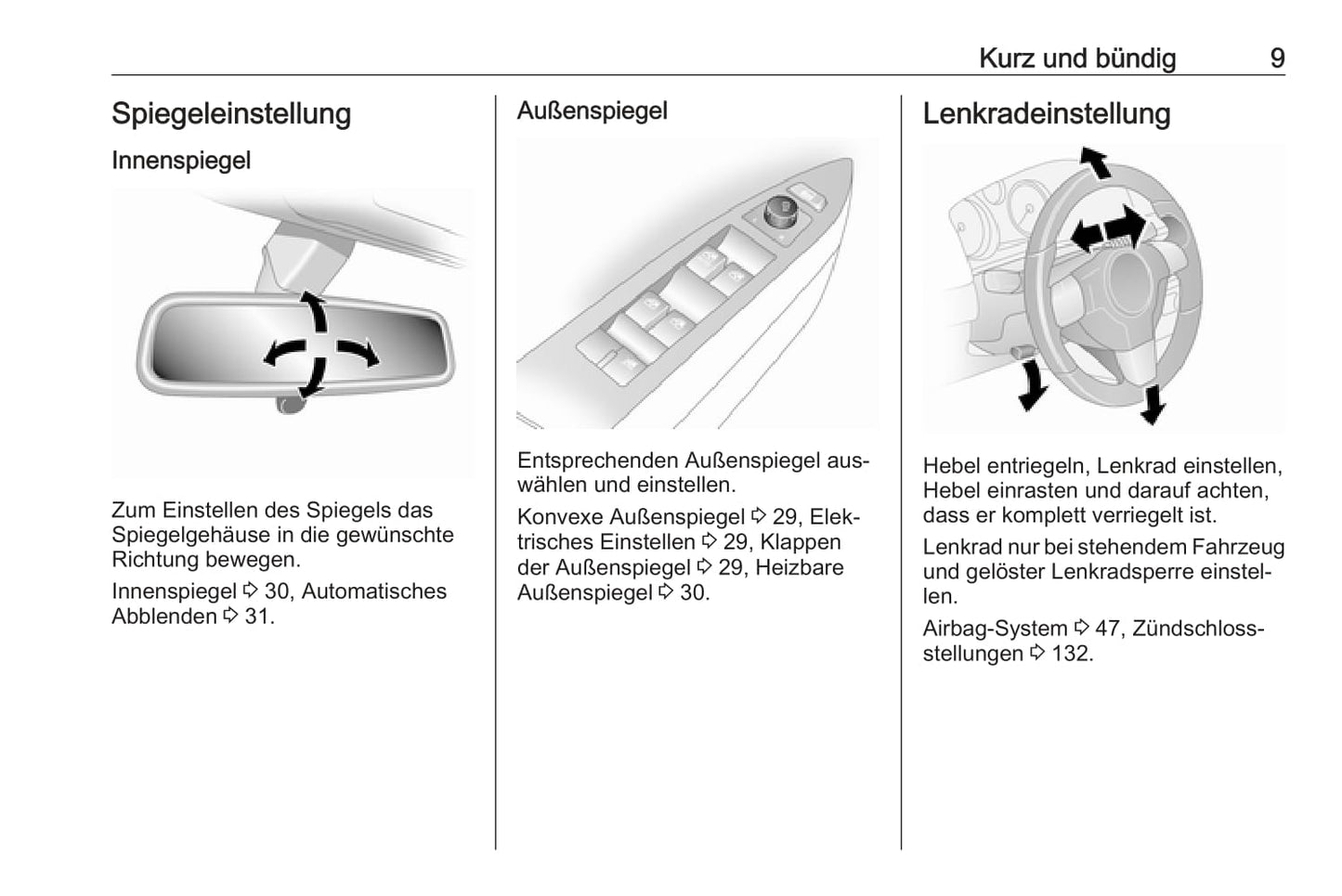 Kurz und bündig 9

Spiegeleinstellung

Innenspiegel

Zum Einstellen des Spiegels das Spiegelgehäuse in die gewünschte Richtung bewegen.

Innenspiegel ⇨ 30, Automatisches Abblenden ⇨ 31.

Außenspiegel

Entsprechenden Außenspiegel auswählen und einstellen.

Konvexe Außenspiegel ⇨ 29, Elektrisches Einstellen ⇨ 29, Klappen der Außenspiegel ⇨ 29, Heizbare Außenspiegel ⇨ 30.

Lenkradeinstellung

Hebel entriegeln, Lenkrad einstellen, Hebel einrasten und darauf achten, dass er komplett verriegelt ist.

Lenkrad nur bei stehendem Fahrzeug und gelöster Lenkradsperre einstellen.

Airbag-System ⇨ 47, Zündschlossstellungen ⇨ 132.