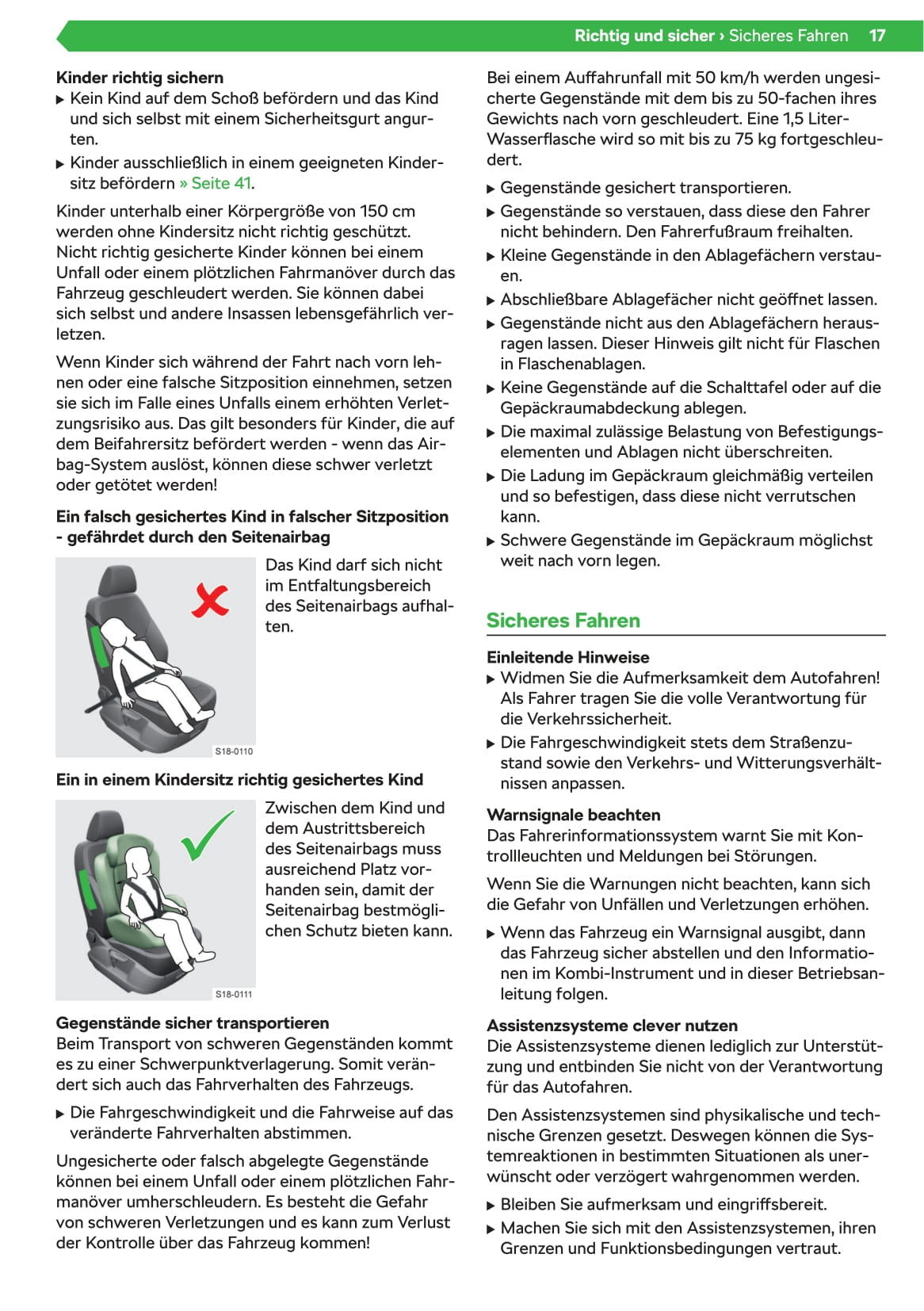 Richtig und sicher › Sicheres Fahren 17

Kinder richtig sichern
▶ Kein Kind auf dem Schoß befördern und das Kind und sich selbst mit einem Sicherheitsgurt angurten.
▶ Kinder ausschließlich in einem geeigneten Kindersitz befördern » Seite 41.

Kinder unterhalb einer Körpergröße von 150 cm werden ohne Kindersitz nicht richtig geschützt. Nicht richtig gesicherte Kinder können bei einem Unfall oder einem plötzlichen Fahrmanöver durch das Fahrzeug geschleudert werden. Sie können dabei sich selbst und andere Insassen lebensgefährlich verletzen.

Wenn Kinder sich während der Fahrt nach vorn lehnen oder eine falsche Sitzposition einnehmen, setzen sie sich im Falle eines Unfalls einem erhöhten Verletzungsrisiko aus. Das gilt besonders für Kinder, die auf dem Beifahrersitz befördert werden - wenn das Airbag-System auslöst, können diese schwer verletzt oder getötet werden!

Ein falsch gesichertes Kind in falscher Sitzposition - gefährdet durch den Seitenairbag

S18-0110

Das Kind darf sich nicht im Entfaltungsbereich des Seitenairbags aufhalten.

Ein in einem Kindersitz richtig gesichertes Kind

S18-0111

Zwischen dem Kind und dem Austrittsbereich des Seitenairbags muss ausreichend Platz vorhanden sein, damit der Seitenairbag bestmöglichen Schutz bieten kann.

Gegenstände sicher transportieren
Beim Transport von schweren Gegenständen kommt es zu einer Schwerpunktverlagerung. Somit verändert sich auch das Fahrverhalten des Fahrzeugs.

▶ Die Fahrgeschwindigkeit und die Fahrweise auf das veränderte Fahrverhalten abstimmen.

Ungesicherte oder falsch abgelegte Gegenstände können bei einem Unfall oder einem plötzlichen Fahrmanöver umherschleudern. Es besteht die Gefahr von schweren Verletzungen und es kann zum Verlust der Kontrolle über das Fahrzeug kommen!

Bei einem Auffahrunfall mit 50 km/h werden ungesicherte Gegenstände mit dem bis zu 50-fachen ihres Gewichts nach vorn geschleudert. Eine 1,5 Liter-Wasserflasche wird so mit bis zu 75 kg fortgeschleudert.

▶ Gegenstände gesichert transportieren.
▶ Gegenstände so verstauen, dass diese den Fahrer nicht behindern. Den Fahrerfußraum freihalten.
▶ Kleine Gegenstände in den Ablagefächern verstauen.
▶ Abschließbare Ablagefächer nicht geöffnet lassen.
▶ Gegenstände nicht aus den Ablagefächern herausragen lassen. Dieser Hinweis gilt nicht für Flaschen in Flaschenablagen.
▶ Keine Gegenstände auf die Schalttafel oder auf die Gepäckraumabdeckung ablegen.
▶ Die maximal zulässige Belastung von Befestigungselementen und Ablagen nicht überschreiten.
▶ Die Ladung im Gepäckraum gleichmäßig verteilen und so befestigen, dass diese nicht verrutschen kann.
▶ Schwere Gegenstände im Gepäckraum möglichst weit nach vorn legen.

Sicheres Fahren

Einleitende Hinweise
▶ Widmen Sie die Aufmerksamkeit dem Autofahren! Als Fahrer tragen Sie die volle Verantwortung für die Verkehrssicherheit.
▶ Die Fahrgeschwindigkeit stets dem Straßenzustand sowie den Verkehrs- und Witterungsverhältnissen anpassen.

Warnsignale beachten
Das Fahrerinformationssystem warnt Sie mit Kontrollleuchten und Meldungen bei Störungen.

Wenn Sie die Warnungen nicht beachten, kann sich die Gefahr von Unfällen und Verletzungen erhöhen.

▶ Wenn das Fahrzeug ein Warnsignal ausgibt, dann das Fahrzeug sicher abstellen und den Informationen im Kombi-Instrument und in dieser Betriebsanleitung folgen.

Assistenzsysteme clever nutzen
Die Assistenzsysteme dienen lediglich zur Unterstützung und entbinden Sie nicht von der Verantwortung für das Autofahren.

Den Assistenzsystemen sind physikalische und technische Grenzen gesetzt. Deswegen können die Systemreaktionen in bestimmten Situationen als unerwünscht oder verzögert wahrgenommen werden.

▶ Bleiben Sie aufmerksam und eingriffsbereit.
▶ Machen Sie sich mit den Assistenzsystemen, ihren Grenzen und Funktionsbedingungen vertraut.