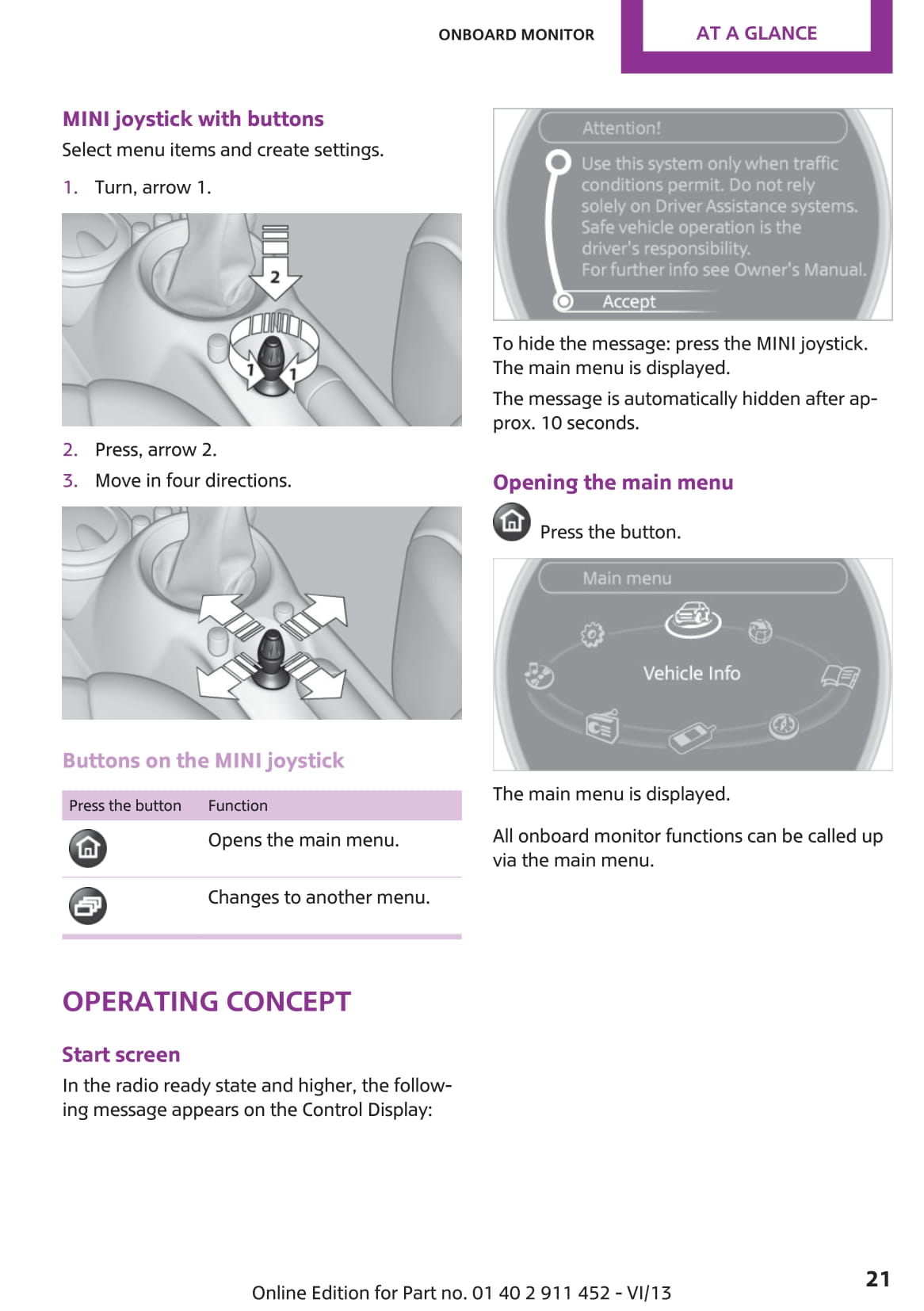 ONBOARD MONITOR

AT A GLANCE

MINI joystick with buttons

Select menu items and create settings.

1. Turn, arrow 1.

2

1 1

2. Press, arrow 2.

3. Move in four directions.

Buttons on the MINI joystick

| Press the button | Function |
|---|---|
| | Opens the main menu. |
| | Changes to another menu. |

OPERATING CONCEPT

Start screen

In the radio ready state and higher, the following message appears on the Control Display:

Attention!

Use this system only when traffic conditions permit. Do not rely solely on Driver Assistance systems. Safe vehicle operation is the driver's responsibility. For further info see Owner's Manual.

Accept

To hide the message: press the MINI joystick. The main menu is displayed.

The message is automatically hidden after approx. 10 seconds.

Opening the main menu

Press the button.

Main menu

Vehicle Info

The main menu is displayed.

All onboard monitor functions can be called up via the main menu.

Online Edition for Part no. 01 40 2 911 452 - VI/13

21