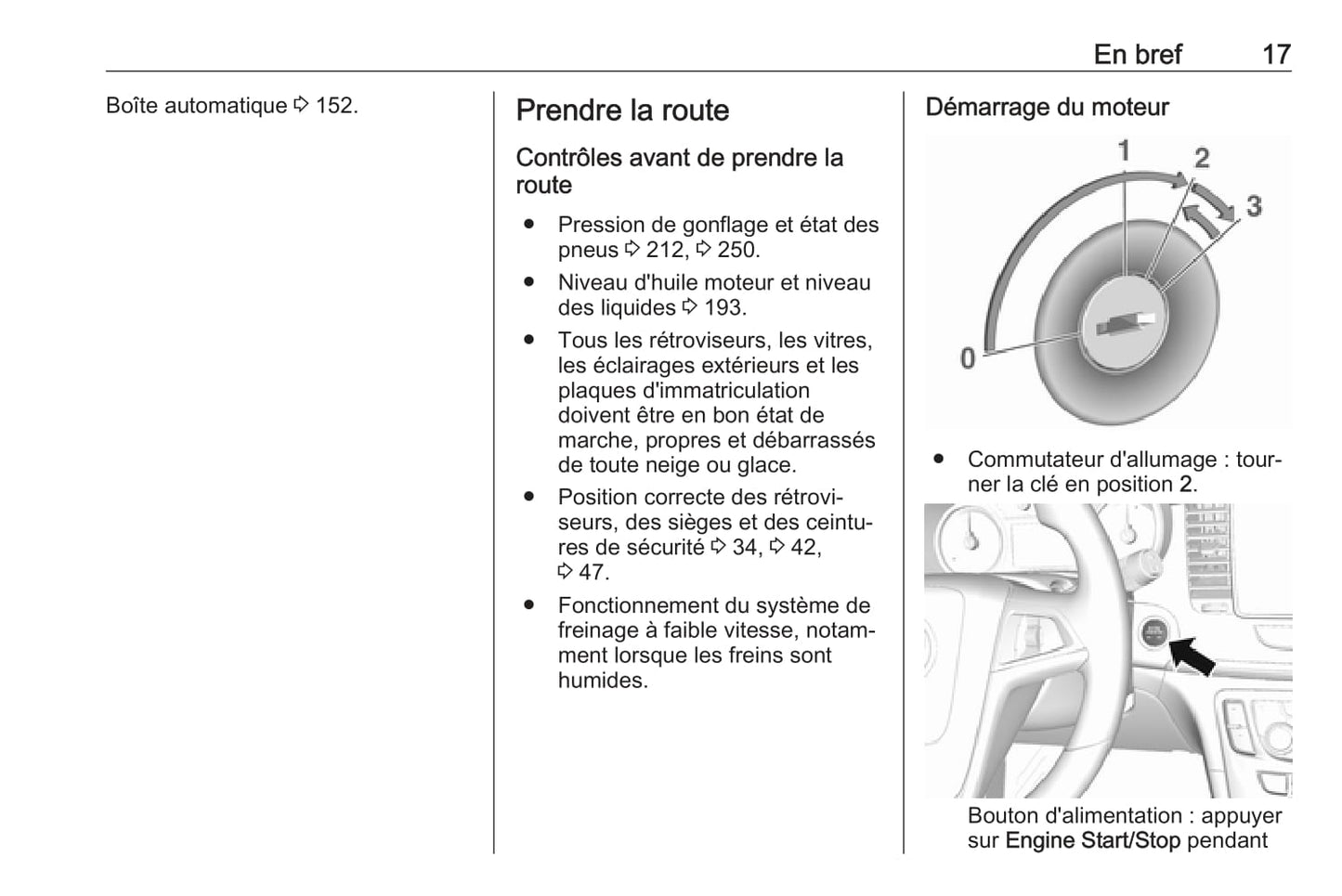 En bref 17

Boîte automatique ⇨ 152.

Prendre la route

Contrôles avant de prendre la route

● Pression de gonflage et état des pneus ⇨ 212, ⇨ 250.
● Niveau d'huile moteur et niveau des liquides ⇨ 193.
● Tous les rétroviseurs, les vitres, les éclairages extérieurs et les plaques d'immatriculation doivent être en bon état de marche, propres et débarrassés de toute neige ou glace.
● Position correcte des rétroviseurs, des sièges et des ceintures de sécurité ⇨ 34, ⇨ 42, ⇨ 47.
● Fonctionnement du système de freinage à faible vitesse, notamment lorsque les freins sont humides.

Démarrage du moteur

1
2
3
0

● Commutateur d'allumage : tourner la clé en position 2.

Bouton d'alimentation : appuyer sur Engine Start/Stop pendant