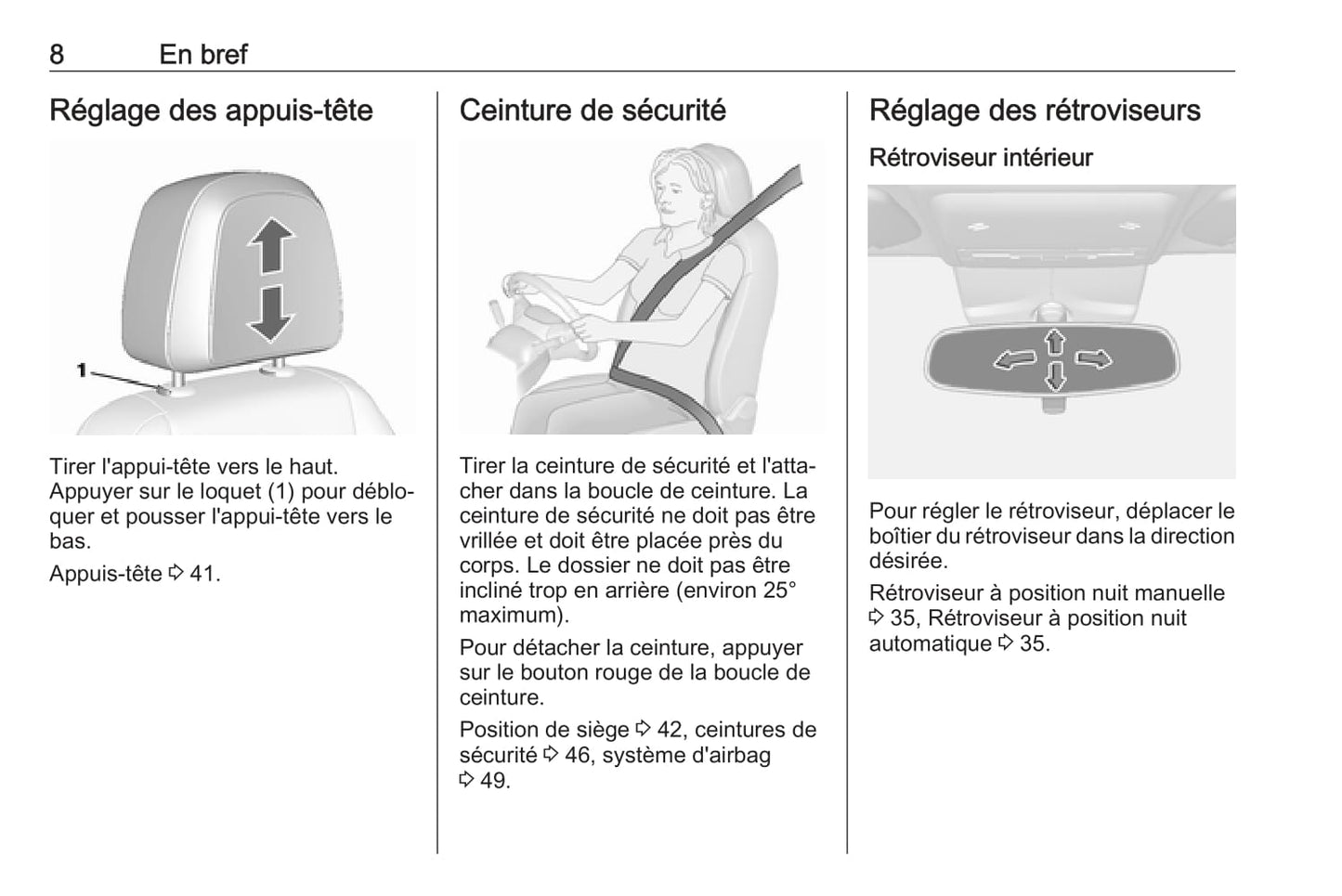 8 En bref

Réglage des appuis-tête

1

Tirer l'appui-tête vers le haut. Appuyer sur le loquet (1) pour débloquer et pousser l'appui-tête vers le bas.

Appuis-tête ⇨ 41.

Ceinture de sécurité

Tirer la ceinture de sécurité et l'attacher dans la boucle de ceinture. La ceinture de sécurité ne doit pas être vrillée et doit être placée près du corps. Le dossier ne doit pas être incliné trop en arrière (environ 25° maximum).

Pour détacher la ceinture, appuyer sur le bouton rouge de la boucle de ceinture.

Position de siège ⇨ 42, ceintures de sécurité ⇨ 46, système d'airbag ⇨ 49.

Réglage des rétroviseurs

Rétroviseur intérieur

Pour régler le rétroviseur, déplacer le boîtier du rétroviseur dans la direction désirée.

Rétroviseur à position nuit manuelle ⇨ 35, Rétroviseur à position nuit automatique ⇨ 35.