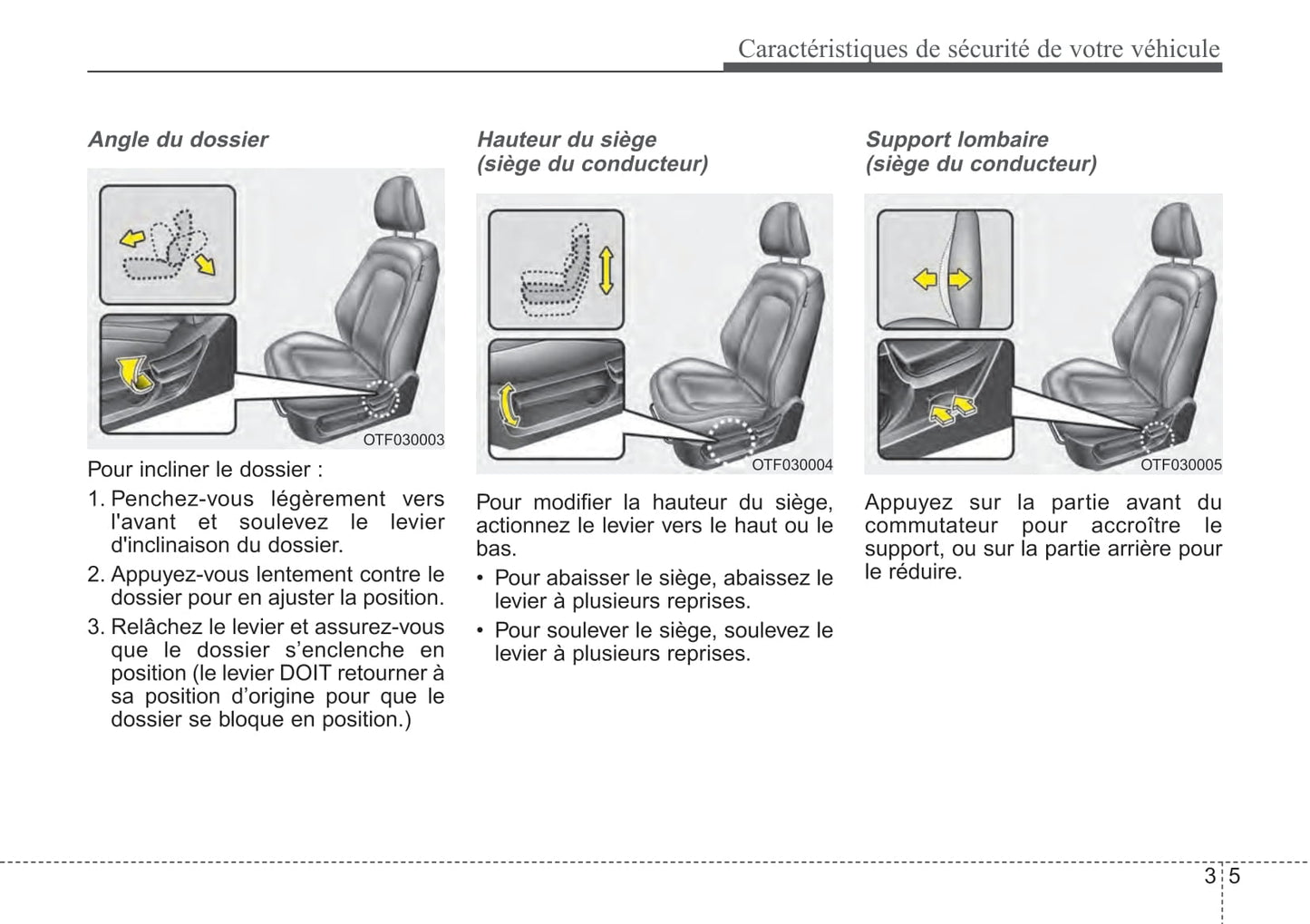 Caractéristiques de sécurité de votre véhicule

Angle du dossier

OTF030003

Pour incliner le dossier :

1. Penchez-vous légèrement vers l'avant et soulevez le levier d'inclinaison du dossier.

2. Appuyez-vous lentement contre le dossier pour en ajuster la position.

3. Relâchez le levier et assurez-vous que le dossier s'enclenche en position (le levier DOIT retourner à sa position d'origine pour que le dossier se bloque en position.)

Hauteur du siège
(siège du conducteur)

OTF030004

Pour modifier la hauteur du siège, actionnez le levier vers le haut ou le bas.

• Pour abaisser le siège, abaissez le levier à plusieurs reprises.

• Pour soulever le siège, soulevez le levier à plusieurs reprises.

Support lombaire
(siège du conducteur)

OTF030005

Appuyez sur la partie avant du commutateur pour accroître le support, ou sur la partie arrière pour le réduire.

3 5