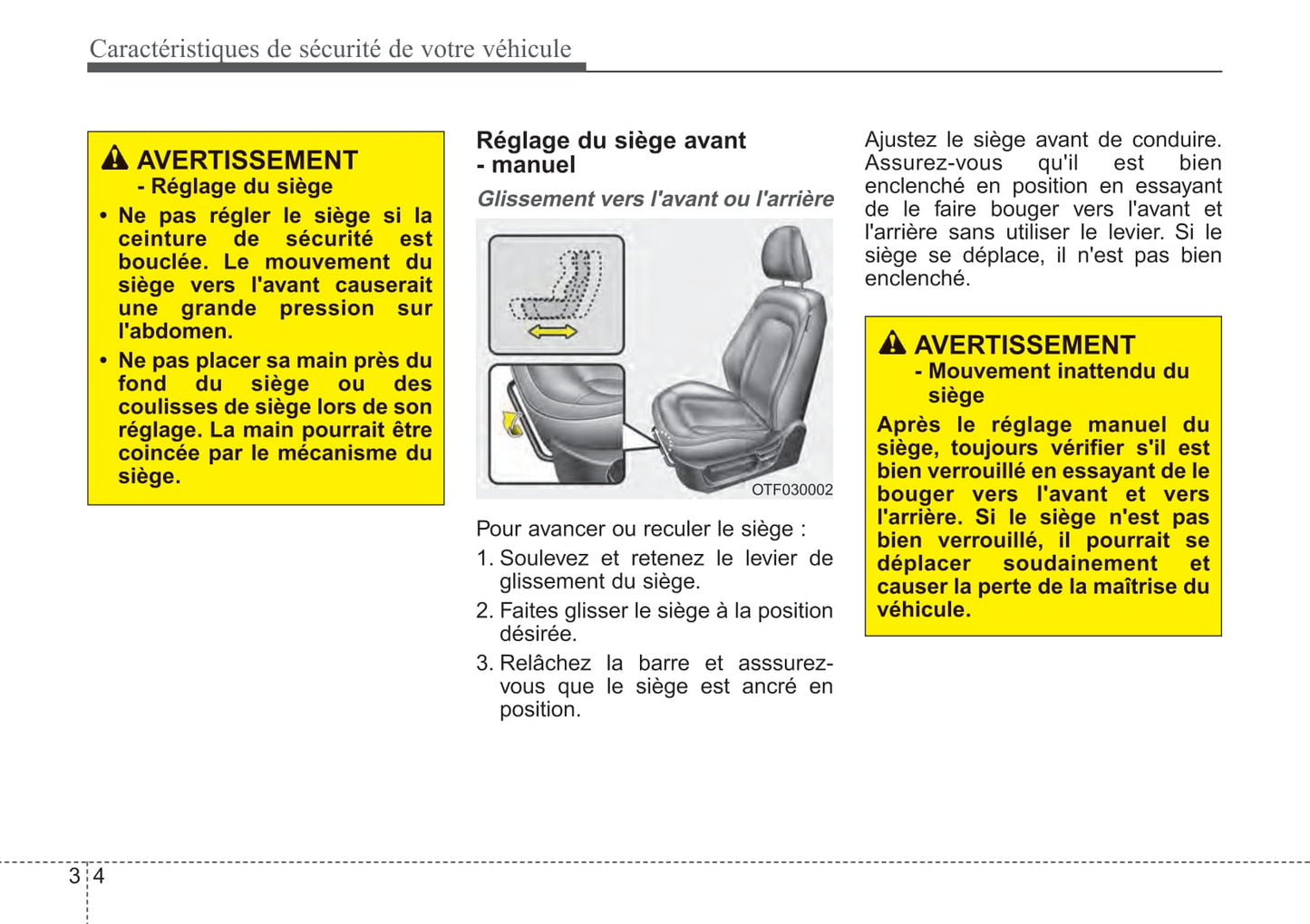 Caractéristiques de sécurité de votre véhicule

AVERTISSEMENT
- Réglage du siège

• Ne pas régler le siège si la ceinture de sécurité est bouclée. Le mouvement du siège vers l'avant causerait une grande pression sur l'abdomen.
• Ne pas placer sa main près du fond du siège ou des coulisses de siège lors de son réglage. La main pourrait être coincée par le mécanisme du siège.

Réglage du siège avant - manuel

Glissement vers l'avant ou l'arrière

OTF030002

Pour avancer ou reculer le siège :
1. Soulevez et retenez le levier de glissement du siège.
2. Faites glisser le siège à la position désirée.
3. Relâchez la barre et asssurez-vous que le siège est ancré en position.

Ajustez le siège avant de conduire. Assurez-vous qu'il est bien enclenché en position en essayant de le faire bouger vers l'avant et l'arrière sans utiliser le levier. Si le siège se déplace, il n'est pas bien enclenché.

AVERTISSEMENT
- Mouvement inattendu du siège

Après le réglage manuel du siège, toujours vérifier s'il est bien verrouillé en essayant de le bouger vers l'avant et vers l'arrière. Si le siège n'est pas bien verrouillé, il pourrait se déplacer soudainement et causer la perte de la maîtrise du véhicule.

3 4