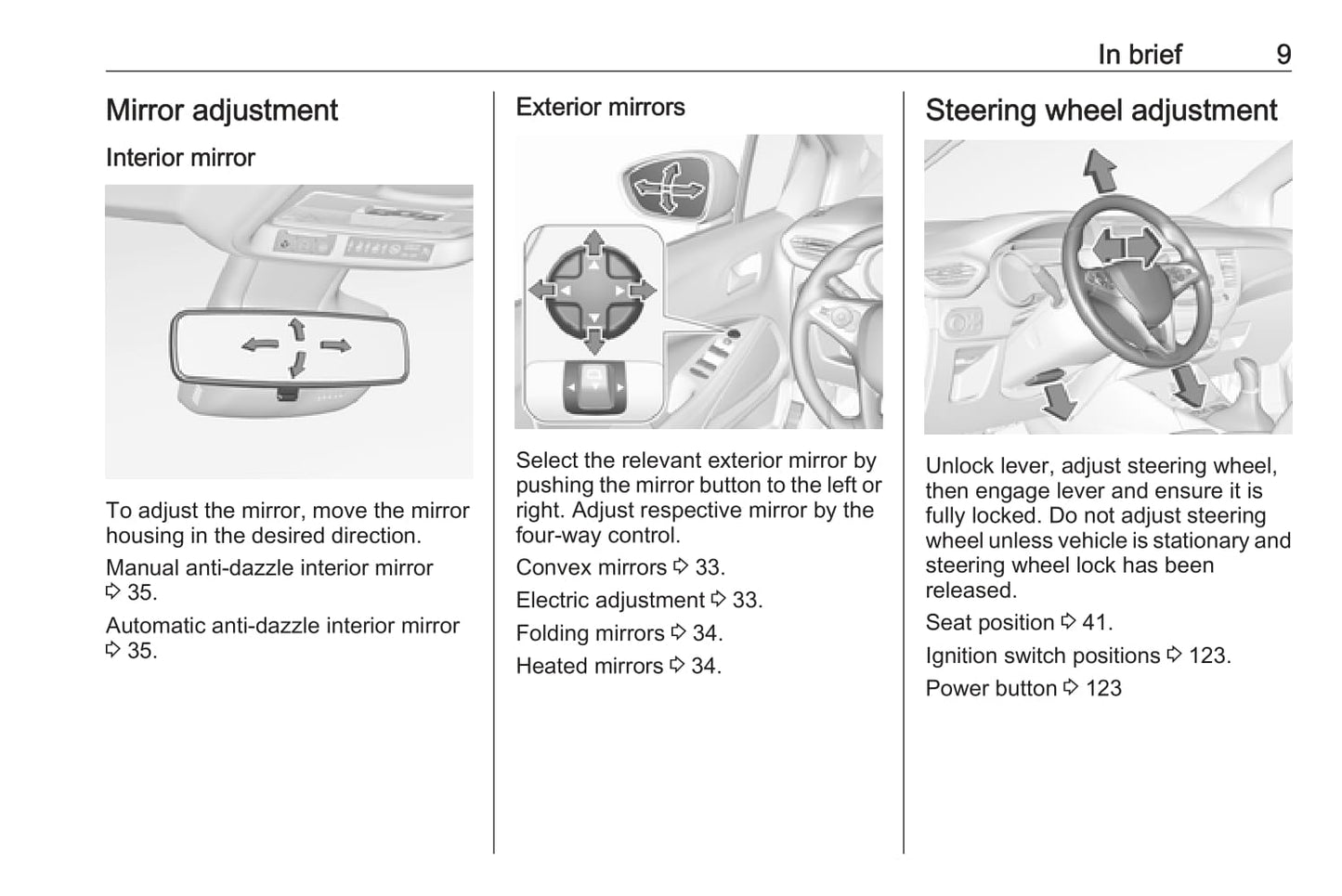 In brief 9

Mirror adjustment

Interior mirror

To adjust the mirror, move the mirror housing in the desired direction.

Manual anti-dazzle interior mirror ⇨ 35.

Automatic anti-dazzle interior mirror ⇨ 35.

Exterior mirrors

Select the relevant exterior mirror by pushing the mirror button to the left or right. Adjust respective mirror by the four-way control.

Convex mirrors ⇨ 33.

Electric adjustment ⇨ 33.

Folding mirrors ⇨ 34.

Heated mirrors ⇨ 34.

Steering wheel adjustment

Unlock lever, adjust steering wheel, then engage lever and ensure it is fully locked. Do not adjust steering wheel unless vehicle is stationary and steering wheel lock has been released.

Seat position ⇨ 41.

Ignition switch positions ⇨ 123.

Power button ⇨ 123