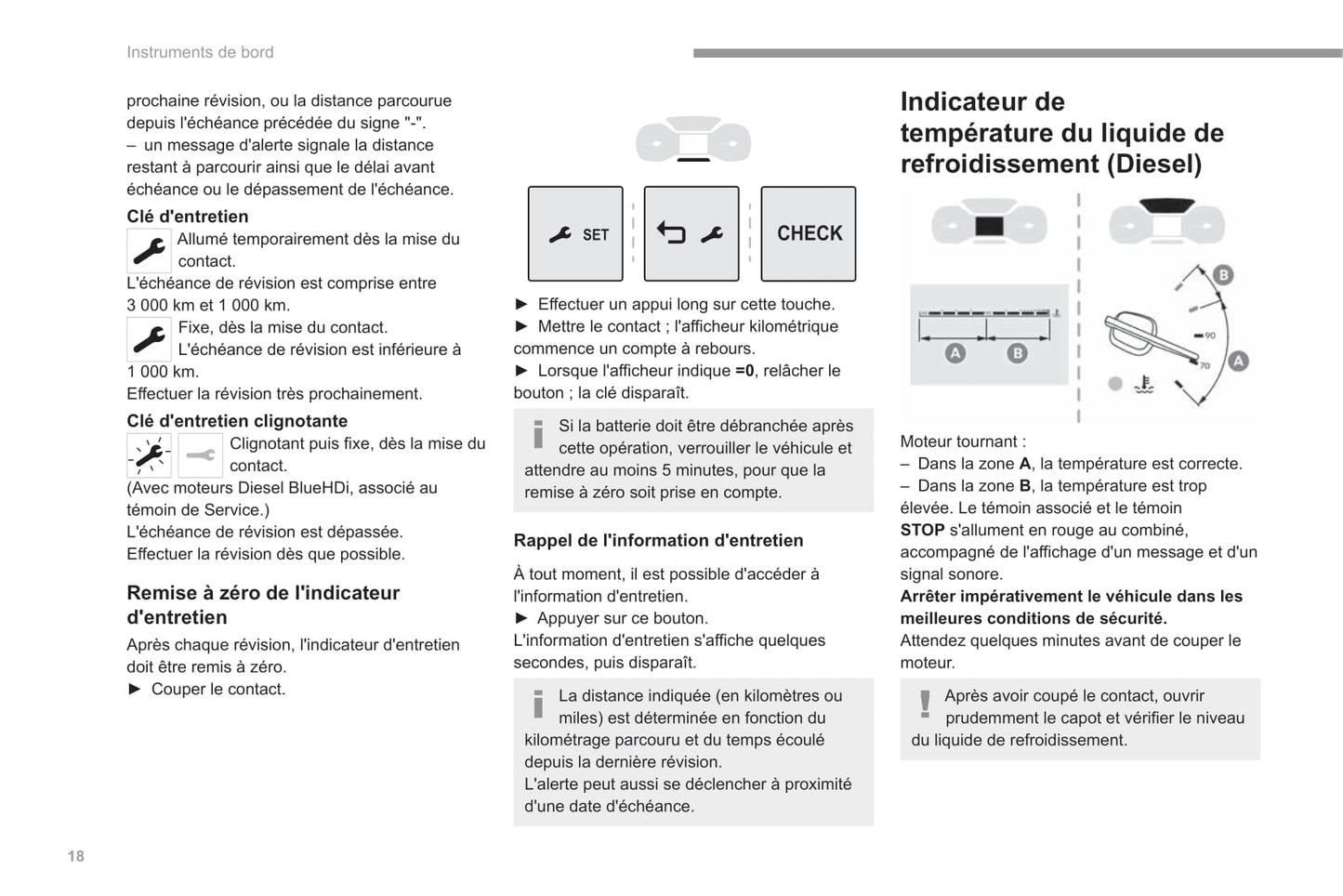 Instruments de bord

prochaine révision, ou la distance parcourue depuis l'échéance précédée du signe "-".
– un message d'alerte signale la distance restant à parcourir ainsi que le délai avant échéance ou le dépassement de l'échéance.

Clé d'entretien
Allumé temporairement dès la mise du contact.
L'échéance de révision est comprise entre 3 000 km et 1 000 km.
Fixe, dès la mise du contact.
L'échéance de révision est inférieure à 1 000 km.
Effectuer la révision très prochainement.

Clé d'entretien clignotante
Clignotant puis fixe, dès la mise du contact.
(Avec moteurs Diesel BlueHDi, associé au témoin de Service.)
L'échéance de révision est dépassée.
Effectuer la révision dès que possible.

Remise à zéro de l'indicateur d'entretien
Après chaque révision, l'indicateur d'entretien doit être remis à zéro.
► Couper le contact.

SET

CHECK

► Effectuer un appui long sur cette touche.
► Mettre le contact ; l'afficheur kilométrique commence un compte à rebours.
► Lorsque l'afficheur indique =0, relâcher le bouton ; la clé disparaît.

Si la batterie doit être débranchée après cette opération, verrouiller le véhicule et attendre au moins 5 minutes, pour que la remise à zéro soit prise en compte.

Rappel de l'information d'entretien
À tout moment, il est possible d'accéder à l'information d'entretien.
► Appuyer sur ce bouton.
L'information d'entretien s'affiche quelques secondes, puis disparaît.

La distance indiquée (en kilomètres ou miles) est déterminée en fonction du kilométrage parcouru et du temps écoulé depuis la dernière révision.
L'alerte peut aussi se déclencher à proximité d'une date d'échéance.

Indicateur de température du liquide de refroidissement (Diesel)

A B B 90 70 A

Moteur tournant :
– Dans la zone A, la température est correcte.
– Dans la zone B, la température est trop élevée. Le témoin associé et le témoin STOP s'allument en rouge au combiné, accompagné de l'affichage d'un message et d'un signal sonore.
Arrêter impérativement le véhicule dans les meilleures conditions de sécurité.
Attendez quelques minutes avant de couper le moteur.

Après avoir coupé le contact, ouvrir prudemment le capot et vérifier le niveau du liquide de refroidissement.

18