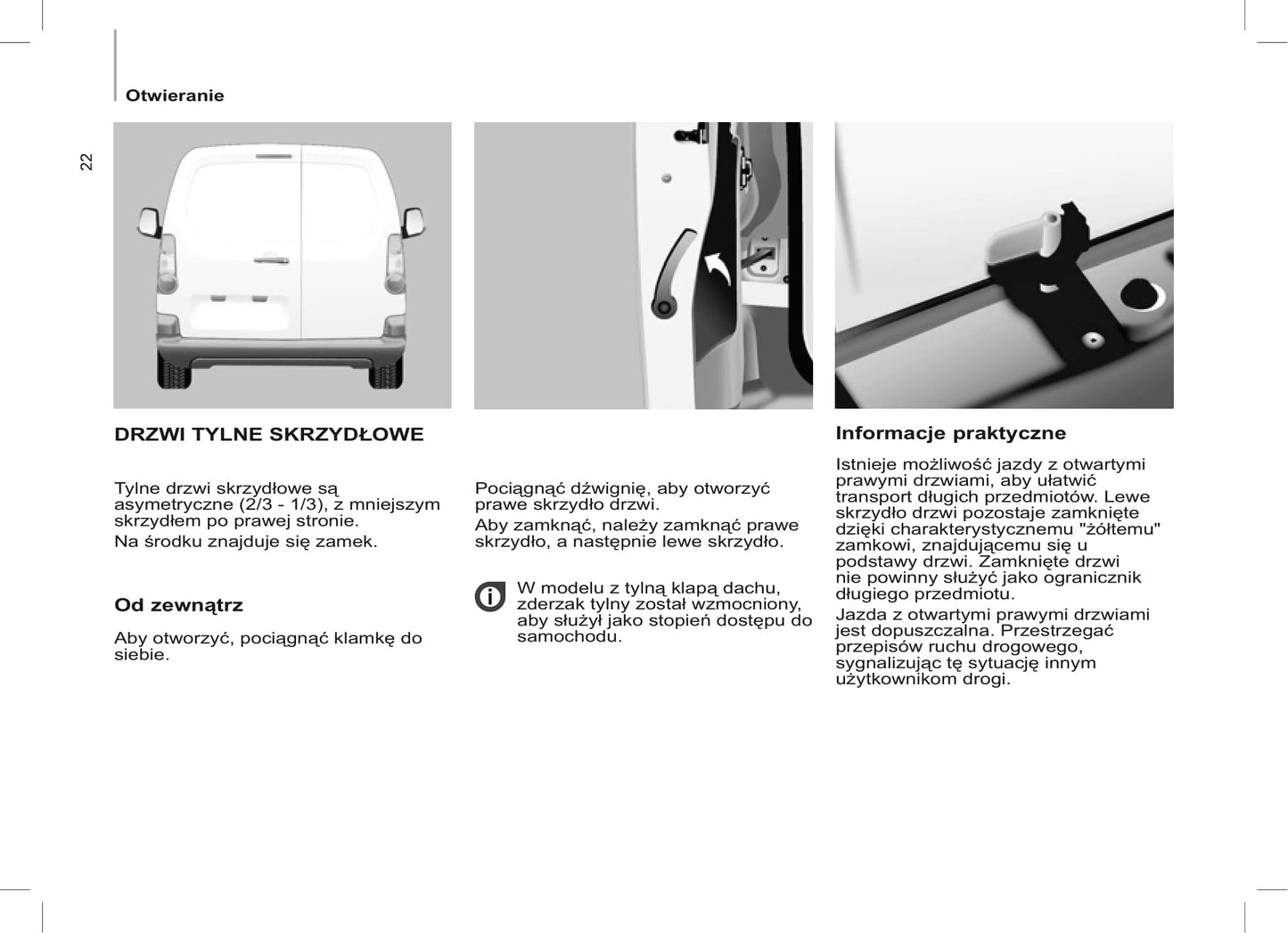 Otwieranie

22

DRZWI TYLNE SKRZYDŁOWE

Tylne drzwi skrzydłowe są asymetryczne (2/3 - 1/3), z mniejszym skrzydłem po prawej stronie.

Na środku znajduje się zamek.

Od zewnątrz

Aby otworzyć, pociągnąć klamkę do siebie.

Pociągnąć dźwignię, aby otworzyć prawe skrzydło drzwi.

Aby zamknąć, należy zamknąć prawe skrzydło, a następnie lewe skrzydło.

W modelu z tylną klapą dachu, zderzak tylny został wzmocniony, aby służył jako stopień dostępu do samochodu.

Informacje praktyczne

Istnieje możliwość jazdy z otwartymi prawymi drzwiami, aby ułatwić transport długich przedmiotów. Lewe skrzydło drzwi pozostaje zamknięte dzięki charakterystycznemu "żółtemu" zamkowi, znajdującemu się u podstawy drzwi. Zamknięte drzwi nie powinny służyć jako ogranicznik długiego przedmiotu.

Jazda z otwartymi prawymi drzwiami jest dopuszczalna. Przestrzegać przepisów ruchu drogowego, sygnalizując tę sytuację innym użytkownikom drogi.