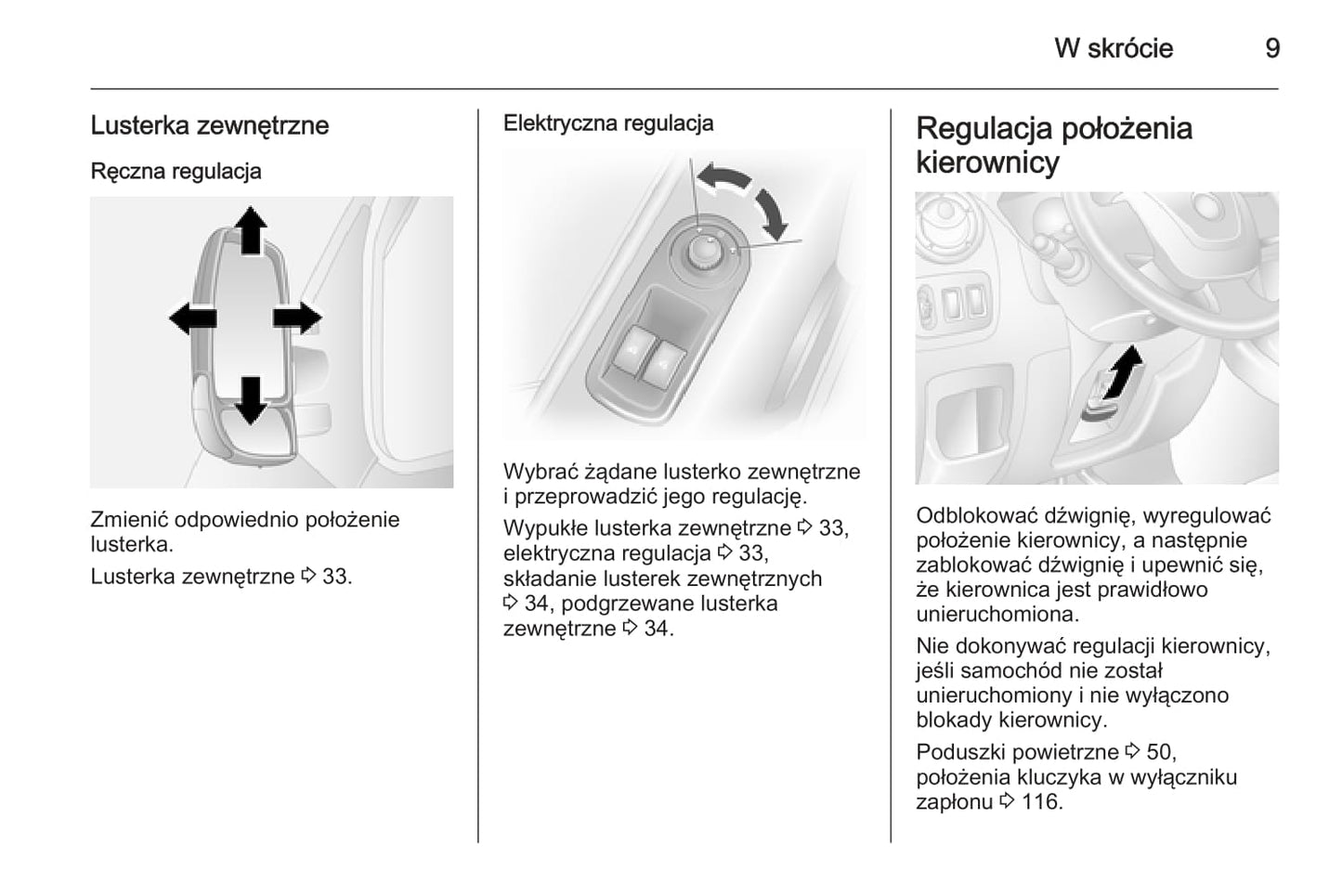 W skrócie 9

Lusterka zewnętrzne

Ręczna regulacja

Zmienić odpowiednio położenie lusterka.

Lusterka zewnętrzne ⇨ 33.

Elektryczna regulacja

Wybrać żądane lusterko zewnętrzne i przeprowadzić jego regulację.

Wypukłe lusterka zewnętrzne ⇨ 33, elektryczna regulacja ⇨ 33, składanie lusterek zewnętrznych ⇨ 34, podgrzewane lusterka zewnętrzne ⇨ 34.

Regulacja położenia kierownicy

Odblokować dźwignię, wyregulować położenie kierownicy, a następnie zablokować dźwignię i upewnić się, że kierownica jest prawidłowo unieruchomiona.

Nie dokonywać regulacji kierownicy, jeśli samochód nie został unieruchomiony i nie wyłączono blokady kierownicy.

Poduszki powietrzne ⇨ 50, położenia kluczyka w wyłączniku zapłonu ⇨ 116.