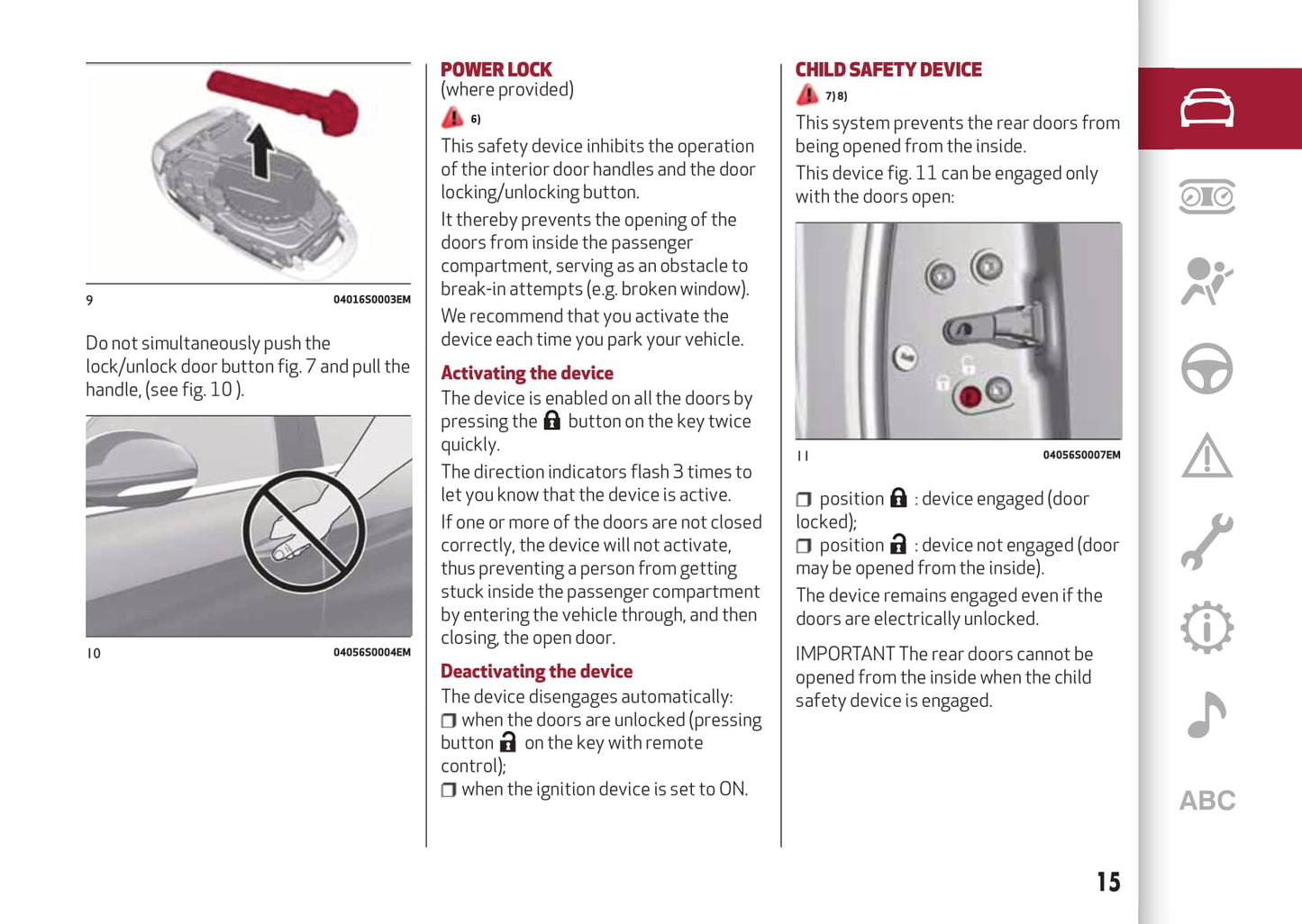 9 04016S0003EM

Do not simultaneously push the lock/unlock door button fig. 7 and pull the handle, (see fig. 10 ).

10 04056S0004EM

POWER LOCK
(where provided)

6)

This safety device inhibits the operation of the interior door handles and the door locking/unlocking button.

It thereby prevents the opening of the doors from inside the passenger compartment, serving as an obstacle to break-in attempts (e.g. broken window).

We recommend that you activate the device each time you park your vehicle.

Activating the device

The device is enabled on all the doors by pressing the button on the key twice quickly.

The direction indicators flash 3 times to let you know that the device is active.

If one or more of the doors are not closed correctly, the device will not activate, thus preventing a person from getting stuck inside the passenger compartment by entering the vehicle through, and then closing, the open door.

Deactivating the device

The device disengages automatically:
❒ when the doors are unlocked (pressing button on the key with remote control);
❒ when the ignition device is set to ON.

CHILD SAFETY DEVICE

7) 8)

This system prevents the rear doors from being opened from the inside.

This device fig. 11 can be engaged only with the doors open:

11 04056S0007EM

❒ position : device engaged (door locked);
❒ position : device not engaged (door may be opened from the inside).

The device remains engaged even if the doors are electrically unlocked.

IMPORTANT The rear doors cannot be opened from the inside when the child safety device is engaged.

ABC

15