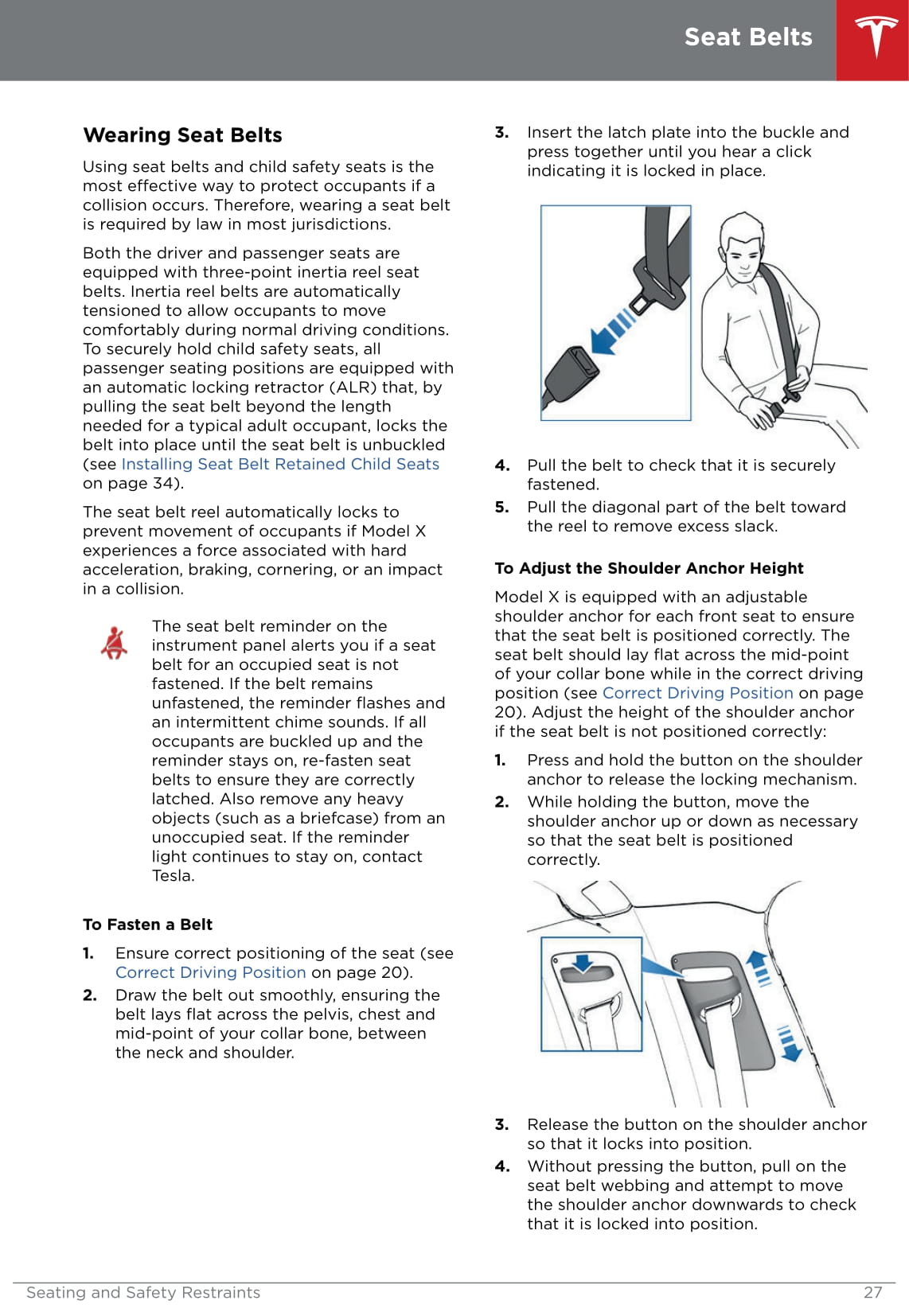 Seat Belts

Wearing Seat Belts

Using seat belts and child safety seats is the most effective way to protect occupants if a collision occurs. Therefore, wearing a seat belt is required by law in most jurisdictions.

Both the driver and passenger seats are equipped with three-point inertia reel seat belts. Inertia reel belts are automatically tensioned to allow occupants to move comfortably during normal driving conditions. To securely hold child safety seats, all passenger seating positions are equipped with an automatic locking retractor (ALR) that, by pulling the seat belt beyond the length needed for a typical adult occupant, locks the belt into place until the seat belt is unbuckled (see Installing Seat Belt Retained Child Seats on page 34).

The seat belt reel automatically locks to prevent movement of occupants if Model X experiences a force associated with hard acceleration, braking, cornering, or an impact in a collision.

The seat belt reminder on the instrument panel alerts you if a seat belt for an occupied seat is not fastened. If the belt remains unfastened, the reminder flashes and an intermittent chime sounds. If all occupants are buckled up and the reminder stays on, re-fasten seat belts to ensure they are correctly latched. Also remove any heavy objects (such as a briefcase) from an unoccupied seat. If the reminder light continues to stay on, contact Tesla.

To Fasten a Belt

1. Ensure correct positioning of the seat (see Correct Driving Position on page 20).
2. Draw the belt out smoothly, ensuring the belt lays flat across the pelvis, chest and mid-point of your collar bone, between the neck and shoulder.
3. Insert the latch plate into the buckle and press together until you hear a click indicating it is locked in place.
4. Pull the belt to check that it is securely fastened.
5. Pull the diagonal part of the belt toward the reel to remove excess slack.

To Adjust the Shoulder Anchor Height

Model X is equipped with an adjustable shoulder anchor for each front seat to ensure that the seat belt is positioned correctly. The seat belt should lay flat across the mid-point of your collar bone while in the correct driving position (see Correct Driving Position on page 20). Adjust the height of the shoulder anchor if the seat belt is not positioned correctly:

1. Press and hold the button on the shoulder anchor to release the locking mechanism.
2. While holding the button, move the shoulder anchor up or down as necessary so that the seat belt is positioned correctly.
3. Release the button on the shoulder anchor so that it locks into position.
4. Without pressing the button, pull on the seat belt webbing and attempt to move the shoulder anchor downwards to check that it is locked into position.

Seating and Safety Restraints 27