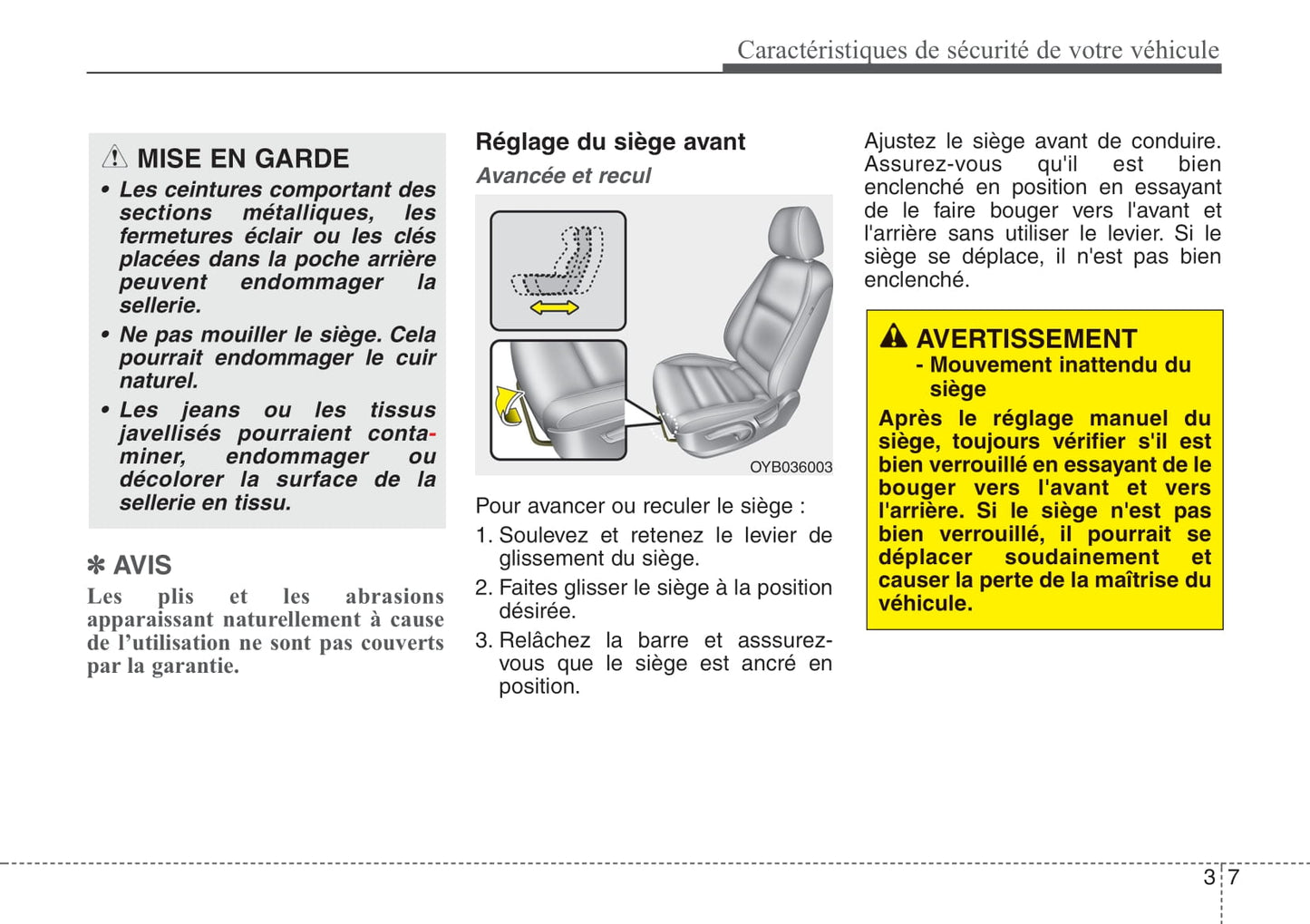 Caractéristiques de sécurité de votre véhicule

MISE EN GARDE

• Les ceintures comportant des sections métalliques, les fermetures éclair ou les clés placées dans la poche arrière peuvent endommager la sellerie.

• Ne pas mouiller le siège. Cela pourrait endommager le cuir naturel.

• Les jeans ou les tissus javellisés pourraient contaminer, endommager ou décolorer la surface de la sellerie en tissu.

✽ AVIS

Les plis et les abrasions apparaissant naturellement à cause de l'utilisation ne sont pas couverts par la garantie.

Réglage du siège avant

Avancée et recul

OYB036003

Pour avancer ou reculer le siège :

1. Soulevez et retenez le levier de glissement du siège.

2. Faites glisser le siège à la position désirée.

3. Relâchez la barre et asssurez-vous que le siège est ancré en position.

Ajustez le siège avant de conduire. Assurez-vous qu'il est bien enclenché en position en essayant de le faire bouger vers l'avant et l'arrière sans utiliser le levier. Si le siège se déplace, il n'est pas bien enclenché.

AVERTISSEMENT

- Mouvement inattendu du siège

Après le réglage manuel du siège, toujours vérifier s'il est bien verrouillé en essayant de le bouger vers l'avant et vers l'arrière. Si le siège n'est pas bien verrouillé, il pourrait se déplacer soudainement et causer la perte de la maîtrise du véhicule.

3 7