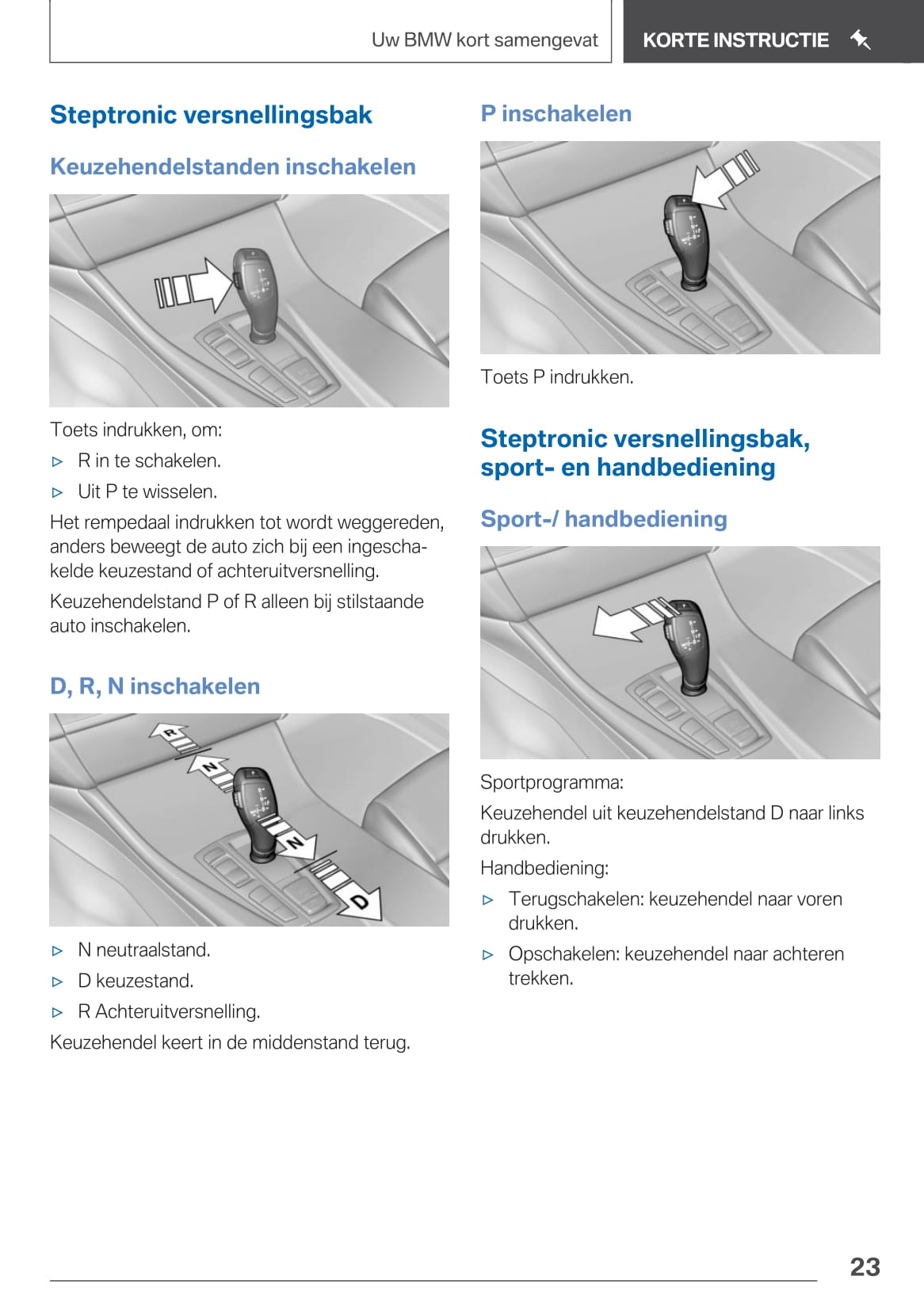 Uw BMW kort samengevat

KORTE INSTRUCTIE

Steptronic versnellingsbak

Keuzehendelstanden inschakelen

Toets indrukken, om:

▷ R in te schakelen.

▷ Uit P te wisselen.

Het rempedaal indrukken tot wordt weggereden, anders beweegt de auto zich bij een ingeschakelde keuzestand of achteruitversnelling.

Keuzehendelstand P of R alleen bij stilstaande auto inschakelen.

D, R, N inschakelen

R

N

N

D

▷ N neutraalstand.

▷ D keuzestand.

▷ R Achteruitversnelling.

Keuzehendel keert in de middenstand terug.

P inschakelen

Toets P indrukken.

Steptronic versnellingsbak, sport- en handbediening

Sport-/ handbediening

Sportprogramma:

Keuzehendel uit keuzehendelstand D naar links drukken.

Handbediening:

▷ Terugschakelen: keuzehendel naar voren drukken.

▷ Opschakelen: keuzehendel naar achteren trekken.

23