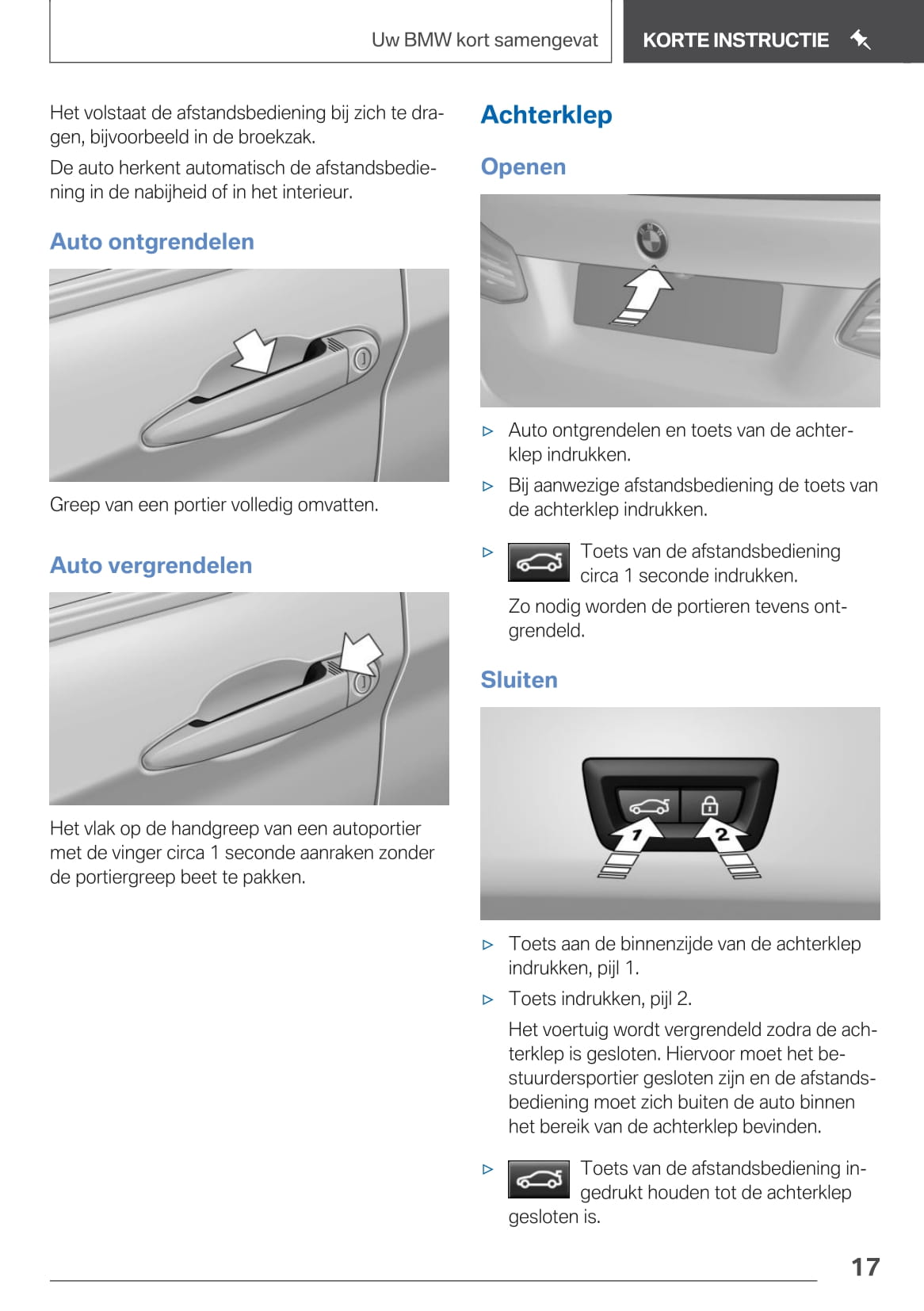 Uw BMW kort samengevat

KORTE INSTRUCTIE

Het volstaat de afstandsbediening bij zich te dragen, bijvoorbeeld in de broekzak.

De auto herkent automatisch de afstandsbediening in de nabijheid of in het interieur.

Auto ontgrendelen

Greep van een portier volledig omvatten.

Auto vergrendelen

Het vlak op de handgreep van een autoportier met de vinger circa 1 seconde aanraken zonder de portiergreep beet te pakken.

Achterklep

Openen

▷ Auto ontgrendelen en toets van de achterklep indrukken.

▷ Bij aanwezige afstandsbediening de toets van de achterklep indrukken.

▷ Toets van de afstandsbediening circa 1 seconde indrukken.

Zo nodig worden de portieren tevens ontgrendeld.

Sluiten

1

2

▷ Toets aan de binnenzijde van de achterklep indrukken, pijl 1.

▷ Toets indrukken, pijl 2.

Het voertuig wordt vergrendeld zodra de achterklep is gesloten. Hiervoor moet het bestuurdersportier gesloten zijn en de afstandsbediening moet zich buiten de auto binnen het bereik van de achterklep bevinden.

▷ Toets van de afstandsbediening ingedrukt houden tot de achterklep gesloten is.

17