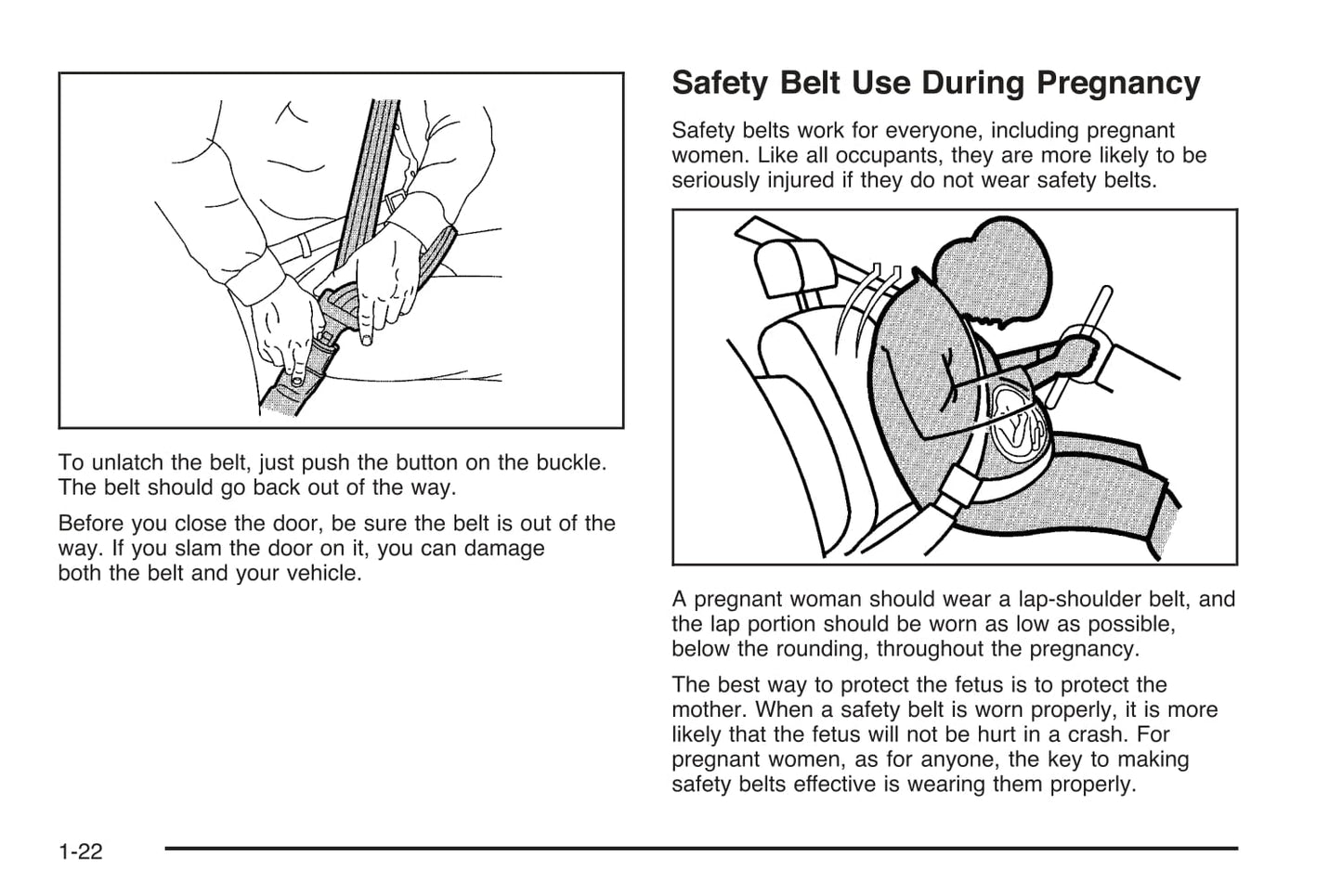 To unlatch the belt, just push the button on the buckle. The belt should go back out of the way.

Before you close the door, be sure the belt is out of the way. If you slam the door on it, you can damage both the belt and your vehicle.

Safety Belt Use During Pregnancy

Safety belts work for everyone, including pregnant women. Like all occupants, they are more likely to be seriously injured if they do not wear safety belts.

A pregnant woman should wear a lap-shoulder belt, and the lap portion should be worn as low as possible, below the rounding, throughout the pregnancy.

The best way to protect the fetus is to protect the mother. When a safety belt is worn properly, it is more likely that the fetus will not be hurt in a crash. For pregnant women, as for anyone, the key to making safety belts effective is wearing them properly.

1-22