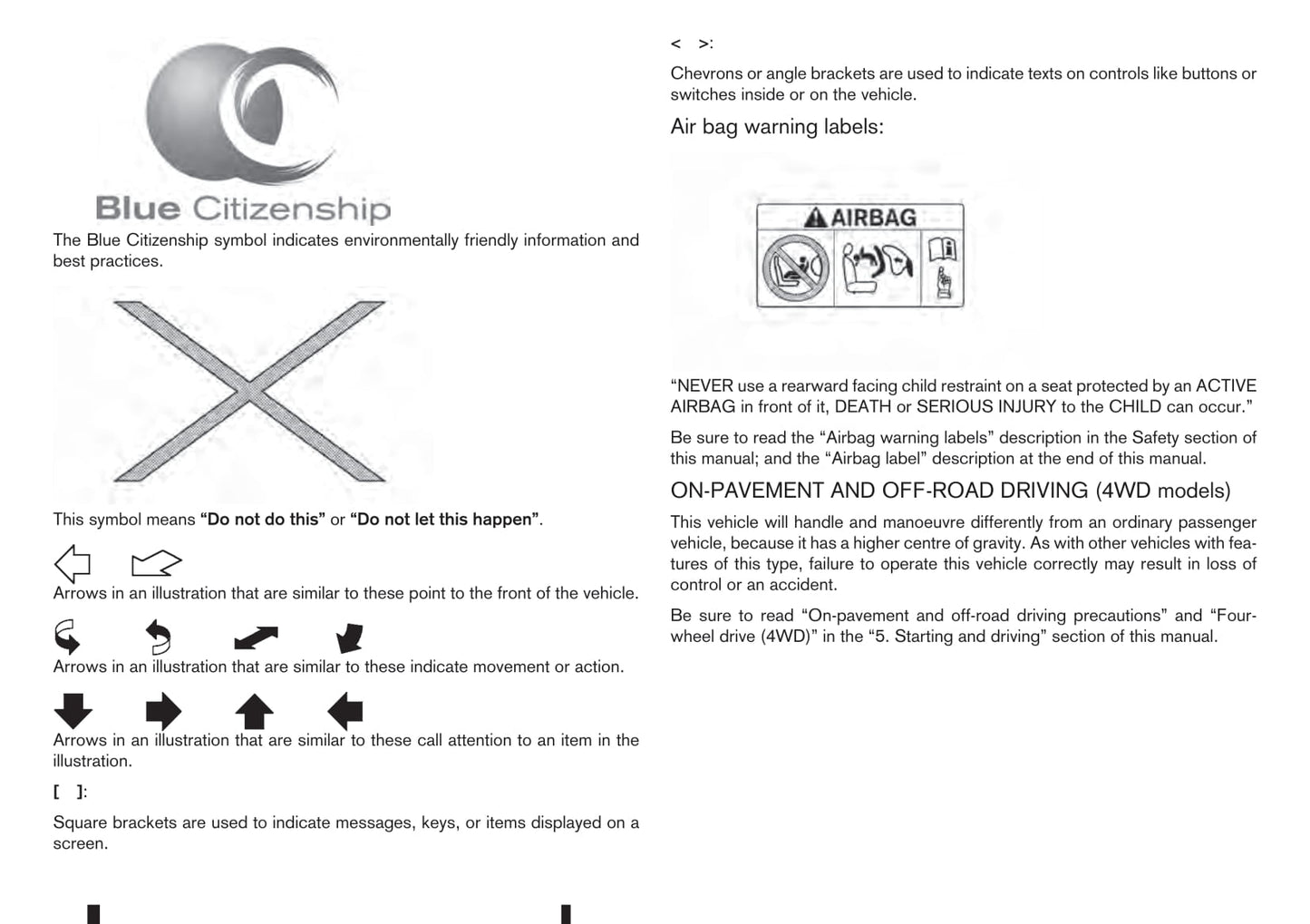 Blue Citizenship

The Blue Citizenship symbol indicates environmentally friendly information and best practices.

This symbol means **“Do not do this”** or **“Do not let this happen”**.

Arrows in an illustration that are similar to these point to the front of the vehicle.

Arrows in an illustration that are similar to these indicate movement or action.

Arrows in an illustration that are similar to these call attention to an item in the illustration.

[ ]:

Square brackets are used to indicate messages, keys, or items displayed on a screen.

< >:

Chevrons or angle brackets are used to indicate texts on controls like buttons or switches inside or on the vehicle.

Air bag warning labels:

AIRBAG

“NEVER use a rearward facing child restraint on a seat protected by an ACTIVE AIRBAG in front of it, DEATH or SERIOUS INJURY to the CHILD can occur.”

Be sure to read the “Airbag warning labels” description in the Safety section of this manual; and the “Airbag label” description at the end of this manual.

ON-PAVEMENT AND OFF-ROAD DRIVING (4WD models)

This vehicle will handle and manoeuvre differently from an ordinary passenger vehicle, because it has a higher centre of gravity. As with other vehicles with features of this type, failure to operate this vehicle correctly may result in loss of control or an accident.

Be sure to read “On-pavement and off-road driving precautions” and “Four-wheel drive (4WD)” in the “5. Starting and driving” section of this manual.