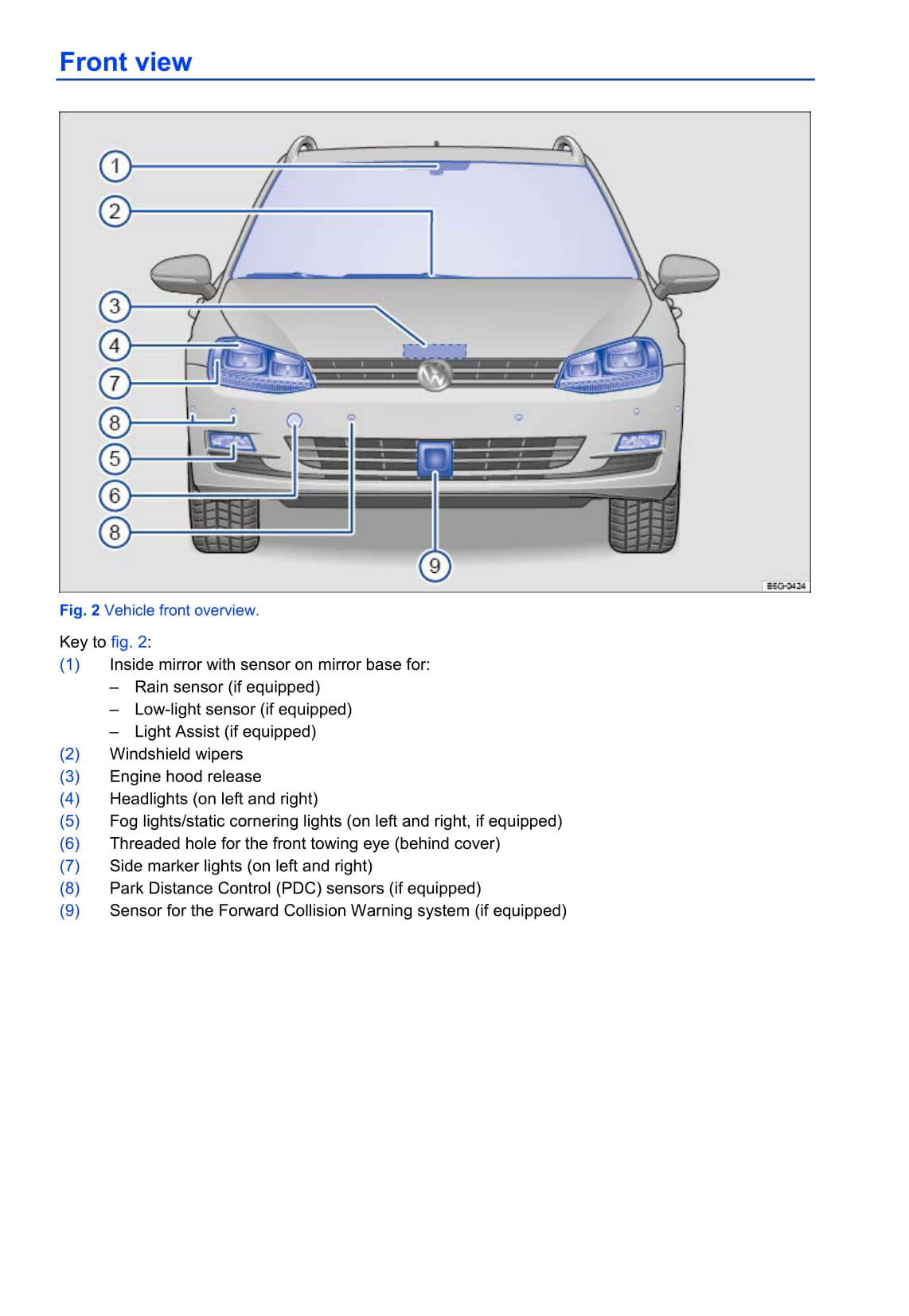 Front view

1
2
3
4
7
8
5
6
8
9
B5G-0424

Fig. 2 Vehicle front overview.

Key to fig. 2:

(1) Inside mirror with sensor on mirror base for:
– Rain sensor (if equipped)
– Low-light sensor (if equipped)
– Light Assist (if equipped)
(2) Windshield wipers
(3) Engine hood release
(4) Headlights (on left and right)
(5) Fog lights/static cornering lights (on left and right, if equipped)
(6) Threaded hole for the front towing eye (behind cover)
(7) Side marker lights (on left and right)
(8) Park Distance Control (PDC) sensors (if equipped)
(9) Sensor for the Forward Collision Warning system (if equipped)